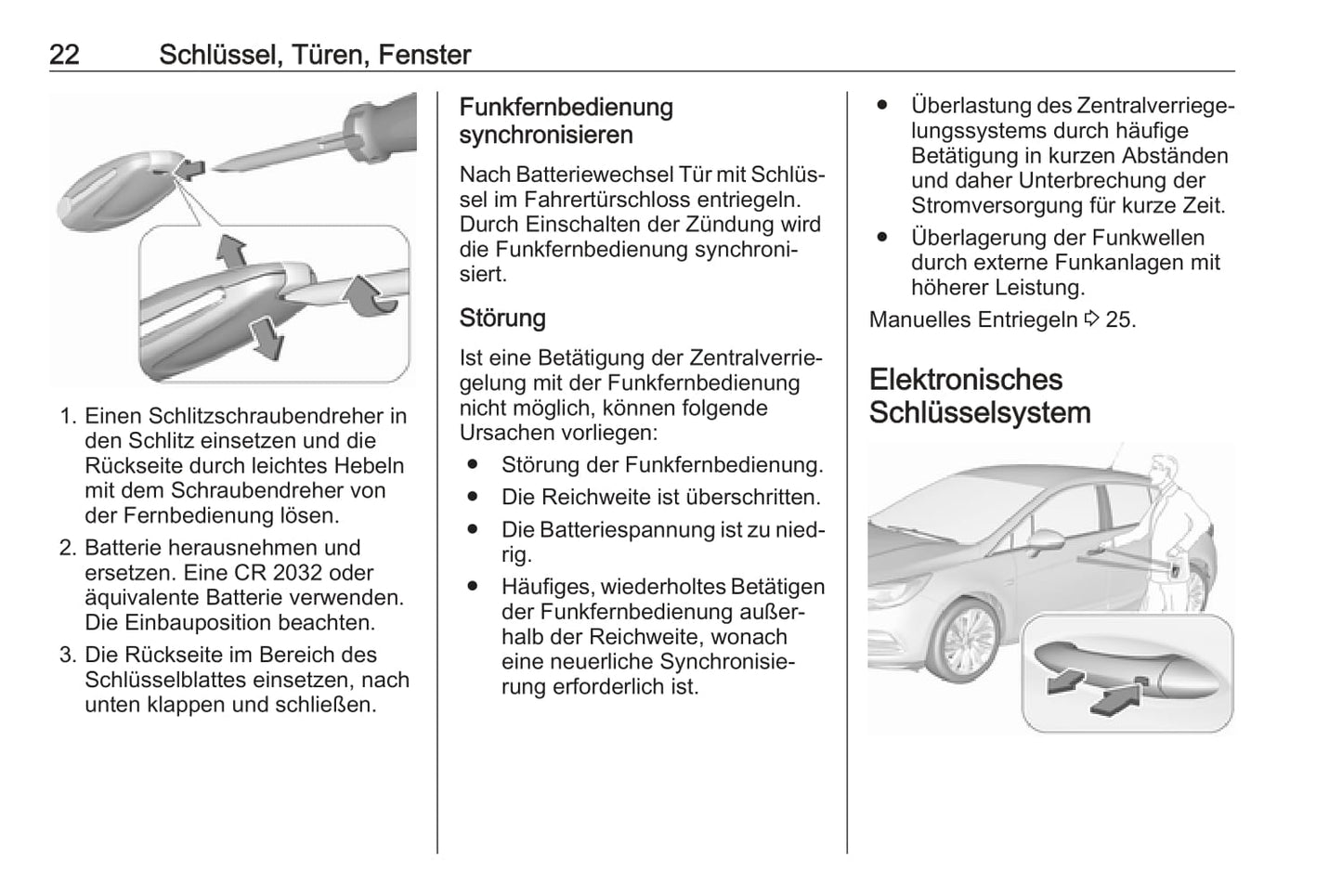 22 Schlüssel, Türen, Fenster

1. Einen Schlitzschraubendreher in den Schlitz einsetzen und die Rückseite durch leichtes Hebeln mit dem Schraubendreher von der Fernbedienung lösen.
2. Batterie herausnehmen und ersetzen. Eine CR 2032 oder äquivalente Batterie verwenden. Die Einbauposition beachten.
3. Die Rückseite im Bereich des Schlüsselblattes einsetzen, nach unten klappen und schließen.

Funkfernbedienung synchronisieren

Nach Batteriewechsel Tür mit Schlüssel im Fahrertürschloss entriegeln. Durch Einschalten der Zündung wird die Funkfernbedienung synchronisiert.

Störung

Ist eine Betätigung der Zentralverriegelung mit der Funkfernbedienung nicht möglich, können folgende Ursachen vorliegen:
● Störung der Funkfernbedienung.
● Die Reichweite ist überschritten.
● Die Batteriespannung ist zu niedrig.
● Häufiges, wiederholtes Betätigen der Funkfernbedienung außerhalb der Reichweite, wonach eine neuerliche Synchronisierung erforderlich ist.
● Überlastung des Zentralverriegelungssystems durch häufige Betätigung in kurzen Abständen und daher Unterbrechung der Stromversorgung für kurze Zeit.
● Überlagerung der Funkwellen durch externe Funkanlagen mit höherer Leistung.

Manuelles Entriegeln ⇨ 25.

Elektronisches Schlüsselsystem