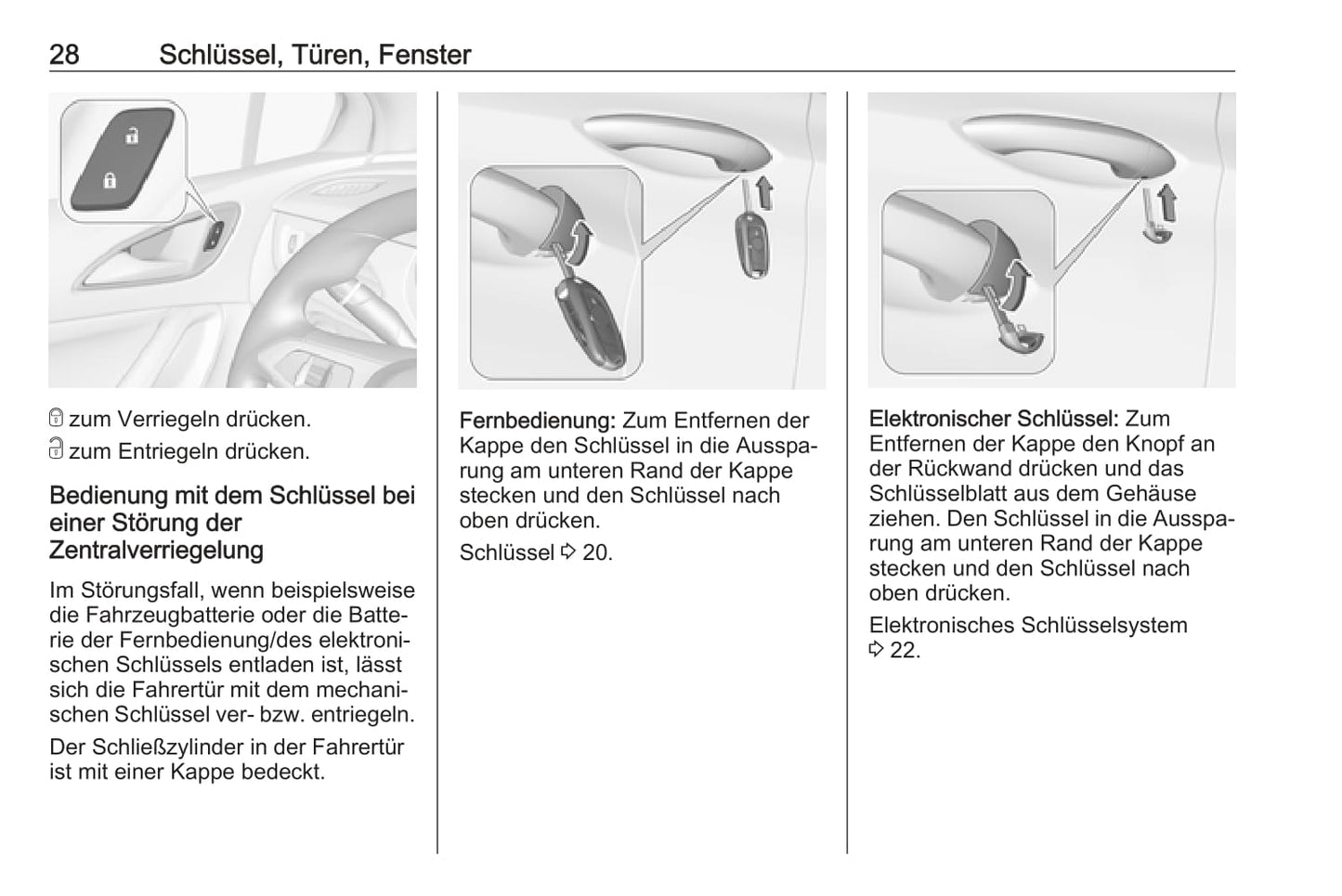 28 Schlüssel, Türen, Fenster

🔒 zum Verriegeln drücken.
🔓 zum Entriegeln drücken.

Bedienung mit dem Schlüssel bei einer Störung der Zentralverriegelung

Im Störungsfall, wenn beispielsweise die Fahrzeugbatterie oder die Batterie der Fernbedienung/des elektronischen Schlüssels entladen ist, lässt sich die Fahrertür mit dem mechanischen Schlüssel ver- bzw. entriegeln.

Der Schließzylinder in der Fahrertür ist mit einer Kappe bedeckt.

Fernbedienung: Zum Entfernen der Kappe den Schlüssel in die Aussparung am unteren Rand der Kappe stecken und den Schlüssel nach oben drücken.

Schlüssel ⇨ 20.

Elektronischer Schlüssel: Zum Entfernen der Kappe den Knopf an der Rückwand drücken und das Schlüsselblatt aus dem Gehäuse ziehen. Den Schlüssel in die Aussparung am unteren Rand der Kappe stecken und den Schlüssel nach oben drücken.

Elektronisches Schlüsselsystem ⇨ 22.