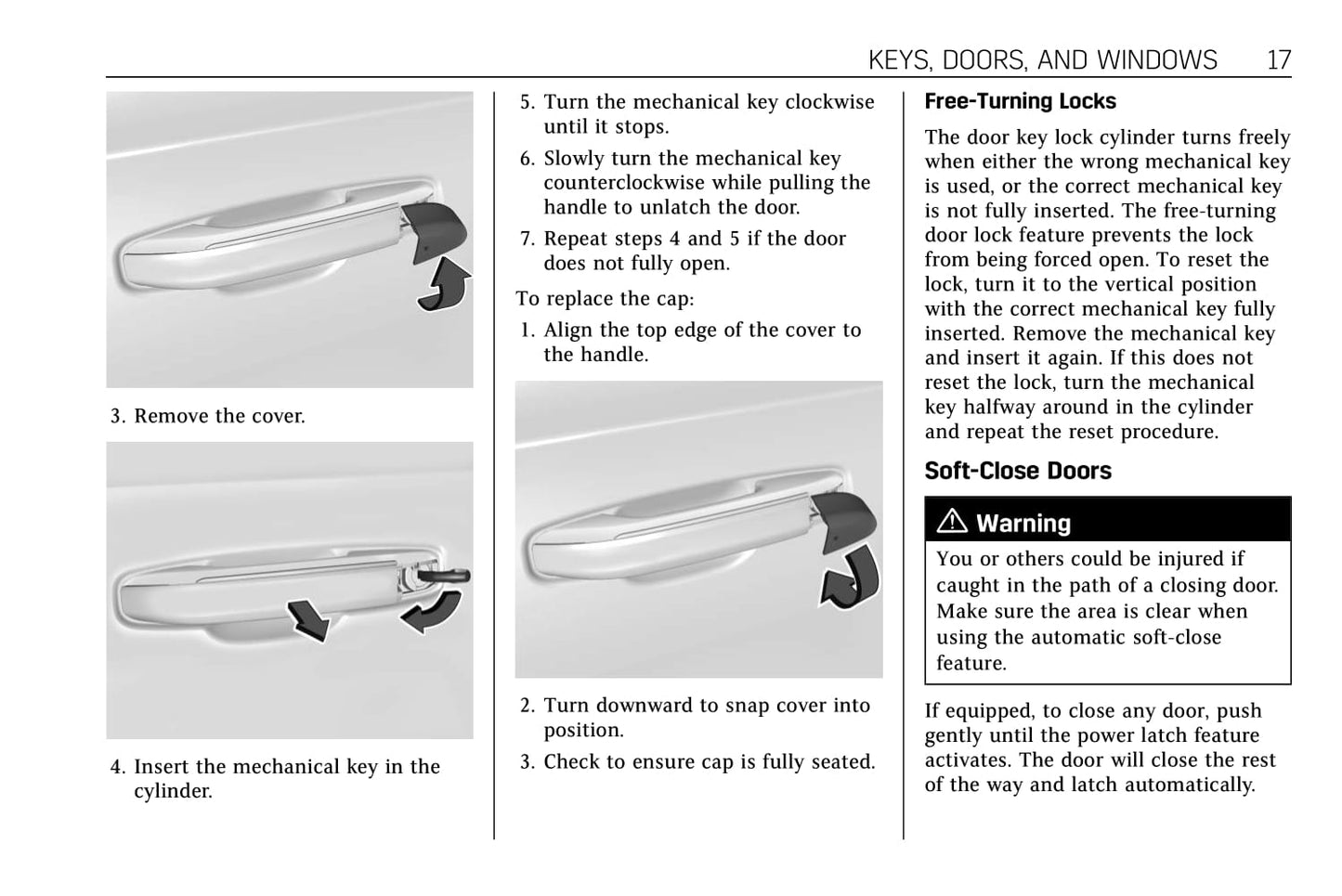 KEYS, DOORS, AND WINDOWS 17

3. Remove the cover.

4. Insert the mechanical key in the cylinder.

5. Turn the mechanical key clockwise until it stops.

6. Slowly turn the mechanical key counterclockwise while pulling the handle to unlatch the door.

7. Repeat steps 4 and 5 if the door does not fully open.

To replace the cap:

1. Align the top edge of the cover to the handle.

2. Turn downward to snap cover into position.

3. Check to ensure cap is fully seated.

Free-Turning Locks

The door key lock cylinder turns freely when either the wrong mechanical key is used, or the correct mechanical key is not fully inserted. The free-turning door lock feature prevents the lock from being forced open. To reset the lock, turn it to the vertical position with the correct mechanical key fully inserted. Remove the mechanical key and insert it again. If this does not reset the lock, turn the mechanical key halfway around in the cylinder and repeat the reset procedure.

Soft-Close Doors

⚠ Warning

You or others could be injured if caught in the path of a closing door. Make sure the area is clear when using the automatic soft-close feature.

If equipped, to close any door, push gently until the power latch feature activates. The door will close the rest of the way and latch automatically.