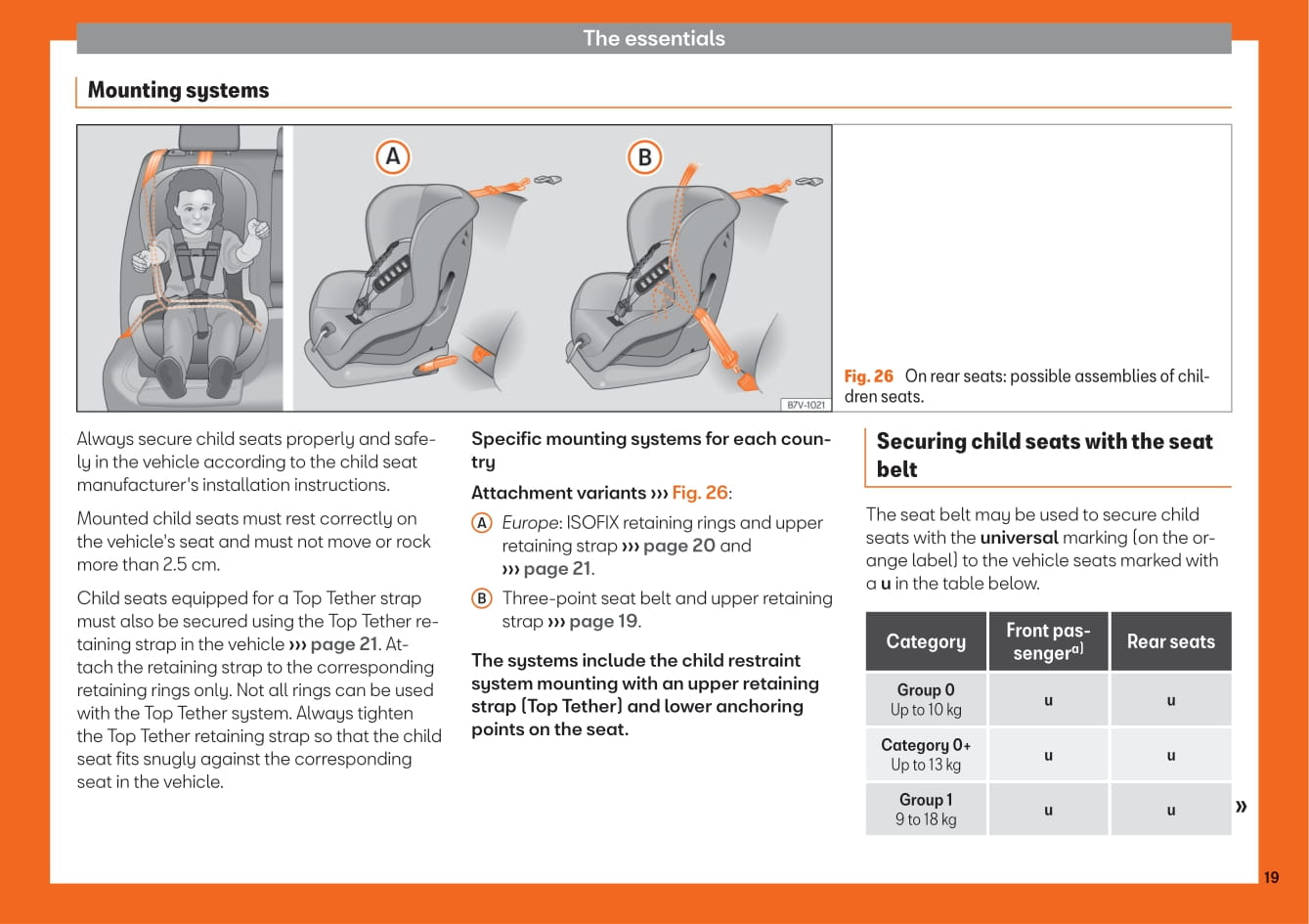 The essentials

Mounting systems

A

B

B7V-1021

Fig. 26 On rear seats: possible assemblies of children seats.

Always secure child seats properly and safely in the vehicle according to the child seat manufacturer's installation instructions.

Mounted child seats must rest correctly on the vehicle's seat and must not move or rock more than 2.5 cm.

Child seats equipped for a Top Tether strap must also be secured using the Top Tether retaining strap in the vehicle ››› page 21. Attach the retaining strap to the corresponding retaining rings only. Not all rings can be used with the Top Tether system. Always tighten the Top Tether retaining strap so that the child seat fits snugly against the corresponding seat in the vehicle.

Specific mounting systems for each country

Attachment variants ››› Fig. 26:

A Europe: ISOFIX retaining rings and upper retaining strap ››› page 20 and ››› page 21.

B Three-point seat belt and upper retaining strap ››› page 19.

The systems include the child restraint system mounting with an upper retaining strap (Top Tether) and lower anchoring points on the seat.

Securing child seats with the seat belt

The seat belt may be used to secure child seats with the universal marking (on the orange label) to the vehicle seats marked with a u in the table below.

| Category | Front passenger$^{a)}$ | Rear seats |
|---|---|---|
| Group 0 Up to 10 kg | u | u |
| Category 0+ Up to 13 kg | u | u |
| Group 1 9 to 18 kg | u | u |

»

19