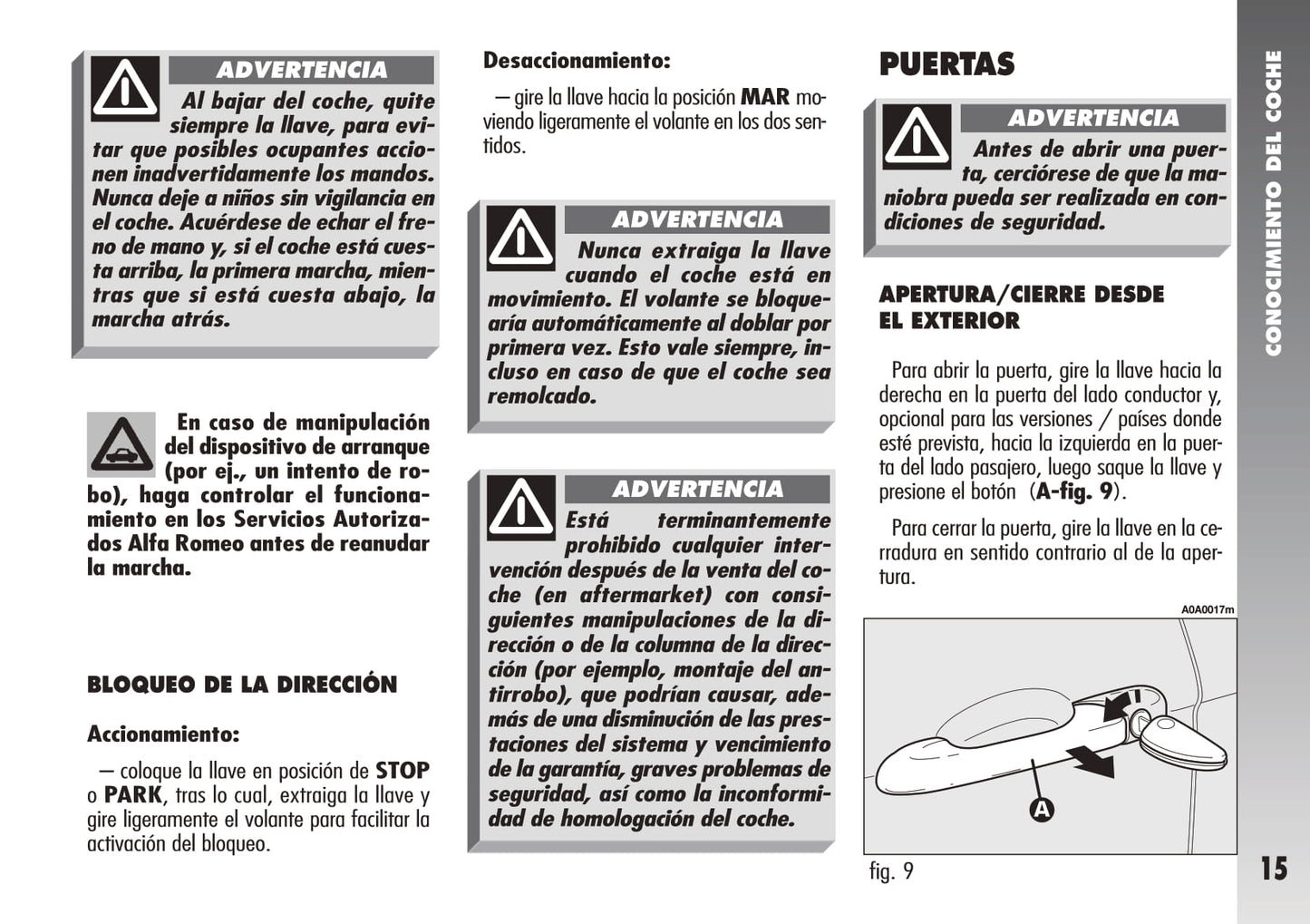 ADVERTENCIA

Al bajar del coche, quite siempre la llave, para evitar que posibles ocupantes accionen inadvertidamente los mandos. Nunca deje a niños sin vigilancia en el coche. Acuérdese de echar el freno de mano y, si el coche está cuesta arriba, la primera marcha, mientras que si está cuesta abajo, la marcha atrás.

En caso de manipulación del dispositivo de arranque (por ej., un intento de robo), haga controlar el funcionamiento en los Servicios Autorizados Alfa Romeo antes de reanudar la marcha.

BLOQUEO DE LA DIRECCIÓN

Accionamiento:

– coloque la llave en posición de STOP o PARK, tras lo cual, extraiga la llave y gire ligeramente el volante para facilitar la activación del bloqueo.

Desaccionamiento:

– gire la llave hacia la posición MAR moviendo ligeramente el volante en los dos sentidos.

ADVERTENCIA

Nunca extraiga la llave cuando el coche está en movimiento. El volante se bloquearía automáticamente al doblar por primera vez. Esto vale siempre, incluso en caso de que el coche sea remolcado.

ADVERTENCIA

Está terminantemente prohibido cualquier intervención después de la venta del coche (en aftermarket) con consiguientes manipulaciones de la dirección o de la columna de la dirección (por ejemplo, montaje del antirrobo), que podrían causar, además de una disminución de las prestaciones del sistema y vencimiento de la garantía, graves problemas de seguridad, así como la inconformidad de homologación del coche.

PUERTAS

ADVERTENCIA

Antes de abrir una puerta, cerciórese de que la maniobra pueda ser realizada en condiciones de seguridad.

APERTURA/CIERRE DESDE EL EXTERIOR

Para abrir la puerta, gire la llave hacia la derecha en la puerta del lado conductor y, opcional para las versiones / países donde esté prevista, hacia la izquierda en la puerta del lado pasajero, luego saque la llave y presione el botón (A-fig. 9).

Para cerrar la puerta, gire la llave en la cerradura en sentido contrario al de la apertura.

A0A0017m

A

fig. 9

CONOCIMIENTO DEL COCHE

15