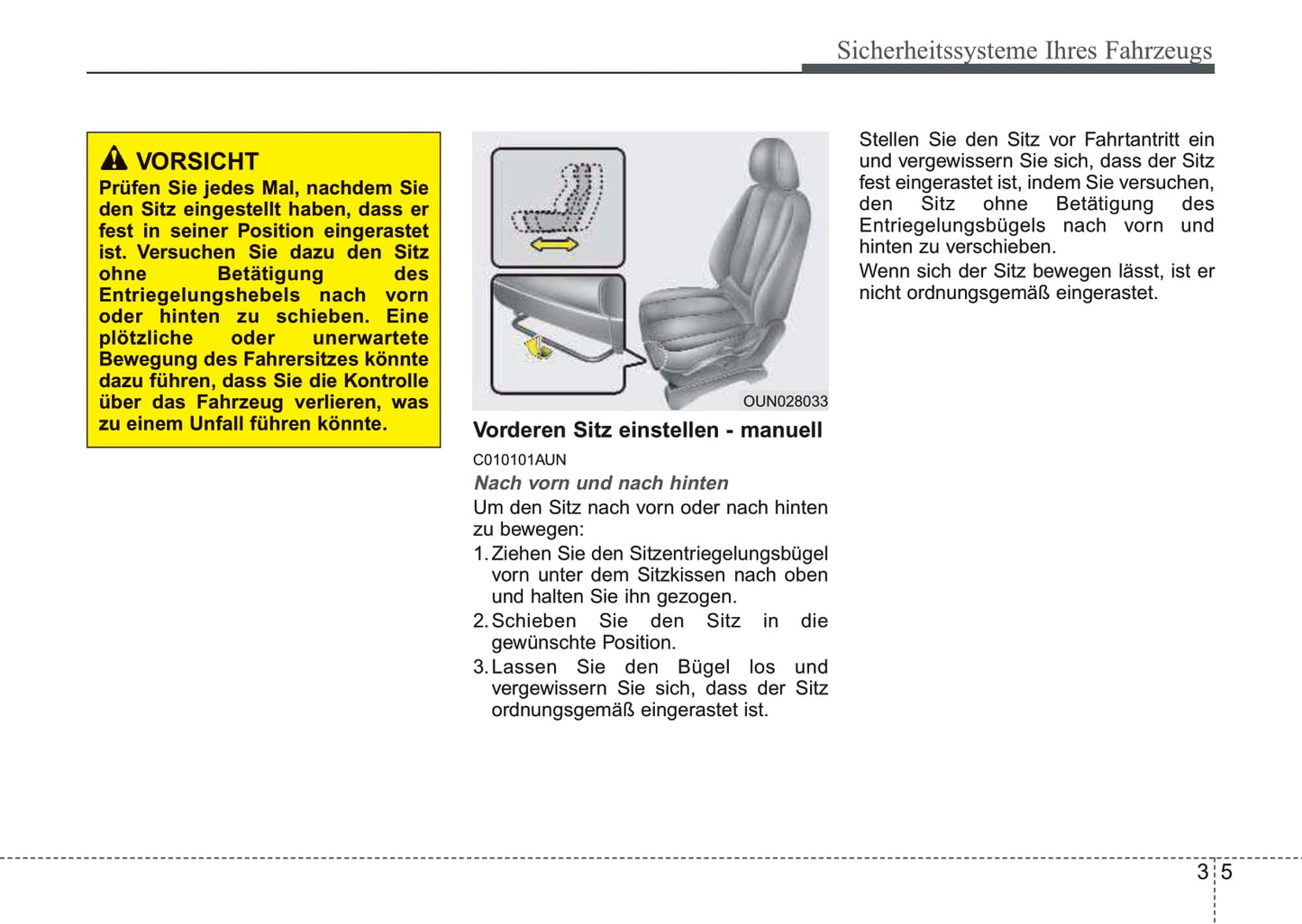 Sicherheitssysteme Ihres Fahrzeugs

VORSICHT
Prüfen Sie jedes Mal, nachdem Sie den Sitz eingestellt haben, dass er fest in seiner Position eingerastet ist. Versuchen Sie dazu den Sitz ohne Betätigung des Entriegelungshebels nach vorn oder hinten zu schieben. Eine plötzliche oder unerwartete Bewegung des Fahrersitzes könnte dazu führen, dass Sie die Kontrolle über das Fahrzeug verlieren, was zu einem Unfall führen könnte.

OUN028033

Vorderen Sitz einstellen - manuell

C010101AUN

Nach vorn und nach hinten

Um den Sitz nach vorn oder nach hinten zu bewegen:

1. Ziehen Sie den Sitzentriegelungsbügel vorn unter dem Sitzkissen nach oben und halten Sie ihn gezogen.

2. Schieben Sie den Sitz in die gewünschte Position.

3. Lassen Sie den Bügel los und vergewissern Sie sich, dass der Sitz ordnungsgemäß eingerastet ist.

Stellen Sie den Sitz vor Fahrtantritt ein und vergewissern Sie sich, dass der Sitz fest eingerastet ist, indem Sie versuchen, den Sitz ohne Betätigung des Entriegelungsbügels nach vorn und hinten zu verschieben.

Wenn sich der Sitz bewegen lässt, ist er nicht ordnungsgemäß eingerastet.

3 5