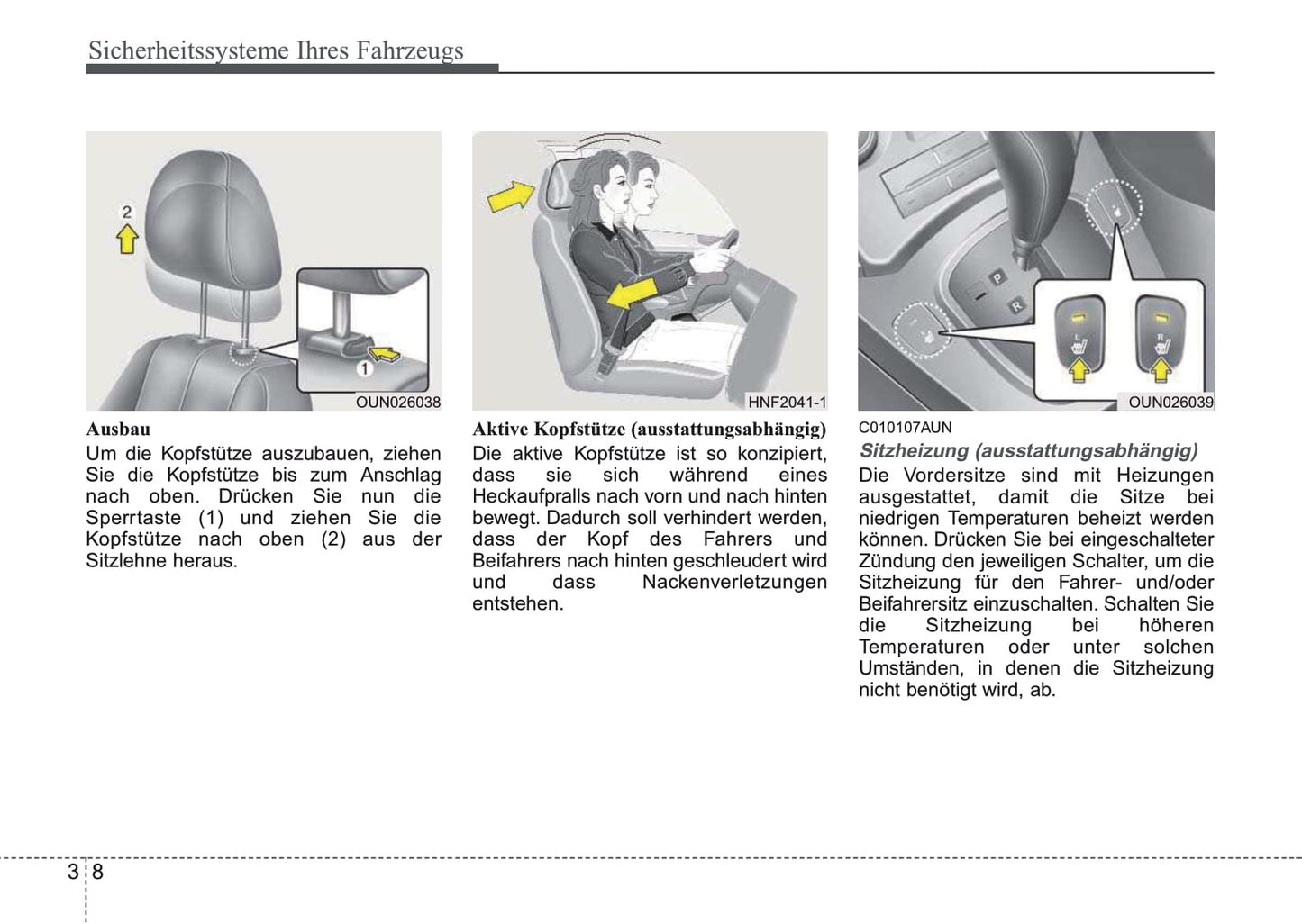 Sicherheitssysteme Ihres Fahrzeugs

2

1

OUN026038

Ausbau

Um die Kopfstütze auszubauen, ziehen Sie die Kopfstütze bis zum Anschlag nach oben. Drücken Sie nun die Sperrtaste (1) und ziehen Sie die Kopfstütze nach oben (2) aus der Sitzlehne heraus.

HNF2041-1

Aktive Kopfstütze (ausstattungsabhängig)

Die aktive Kopfstütze ist so konzipiert, dass sie sich während eines Heckaufpralls nach vorn und nach hinten bewegt. Dadurch soll verhindert werden, dass der Kopf des Fahrers und Beifahrers nach hinten geschleudert wird und dass Nackenverletzungen entstehen.

P

R

L

R

OUN026039

C010107AUN

Sitzheizung (ausstattungsabhängig)

Die Vordersitze sind mit Heizungen ausgestattet, damit die Sitze bei niedrigen Temperaturen beheizt werden können. Drücken Sie bei eingeschalteter Zündung den jeweiligen Schalter, um die Sitzheizung für den Fahrer- und/oder Beifahrersitz einzuschalten. Schalten Sie die Sitzheizung bei höheren Temperaturen oder unter solchen Umständen, in denen die Sitzheizung nicht benötigt wird, ab.

3 8