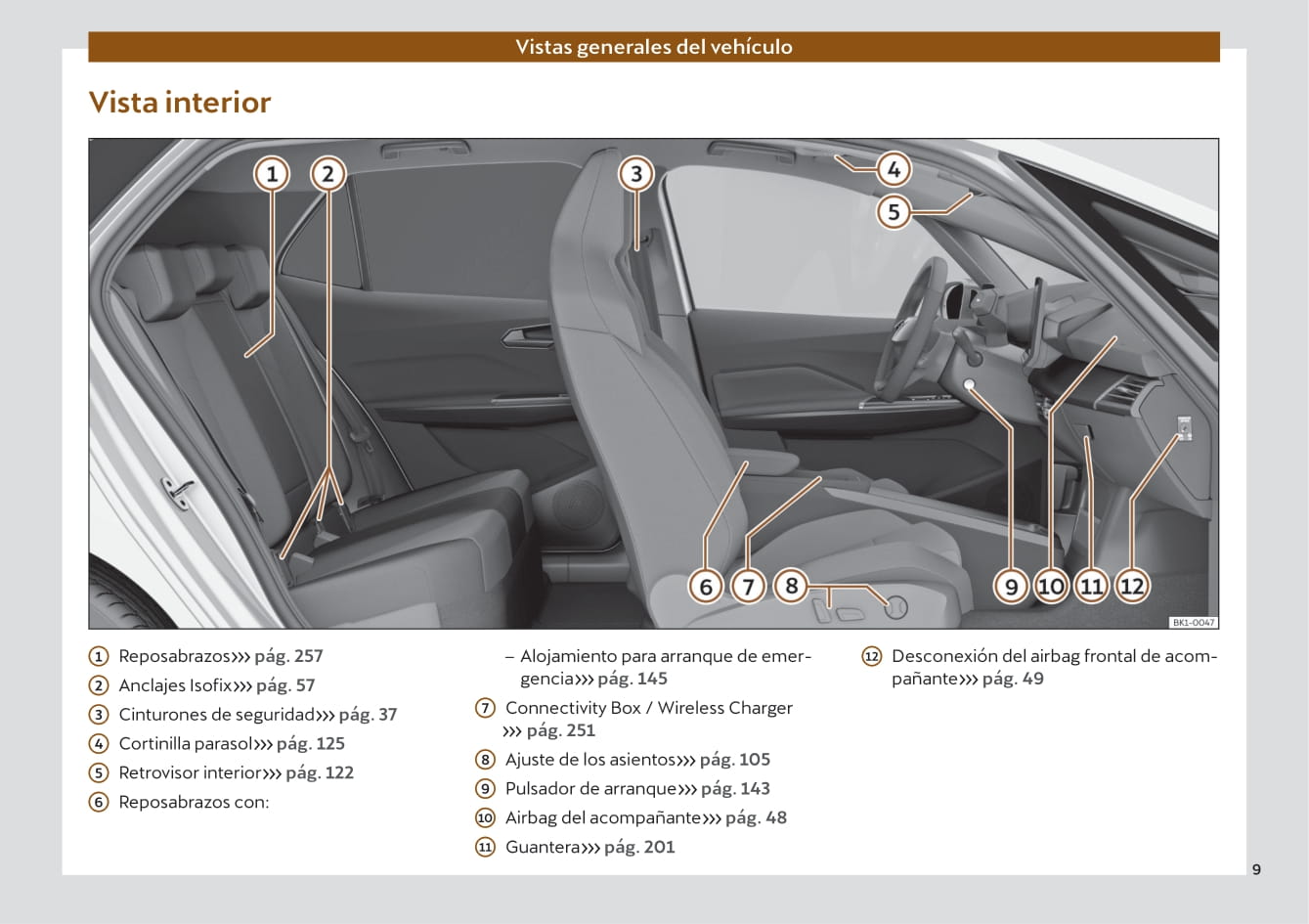 Vistas generales del vehículo

Vista interior

1 2 3 4 5 6 7 8 9 10 11 12

BK1-0047

① Reposabrazos››› pág. 257
② Anclajes Isofix››› pág. 57
③ Cinturones de seguridad››› pág. 37
④ Cortinilla parasol››› pág. 125
⑤ Retrovisor interior››› pág. 122
⑥ Reposabrazos con:

– Alojamiento para arranque de emergencia››› pág. 145
⑦ Connectivity Box / Wireless Charger ››› pág. 251
⑧ Ajuste de los asientos››› pág. 105
⑨ Pulsador de arranque››› pág. 143
⑩ Airbag del acompañante››› pág. 48
⑪ Guantera››› pág. 201

⑫ Desconexión del airbag frontal de acompañante››› pág. 49

9