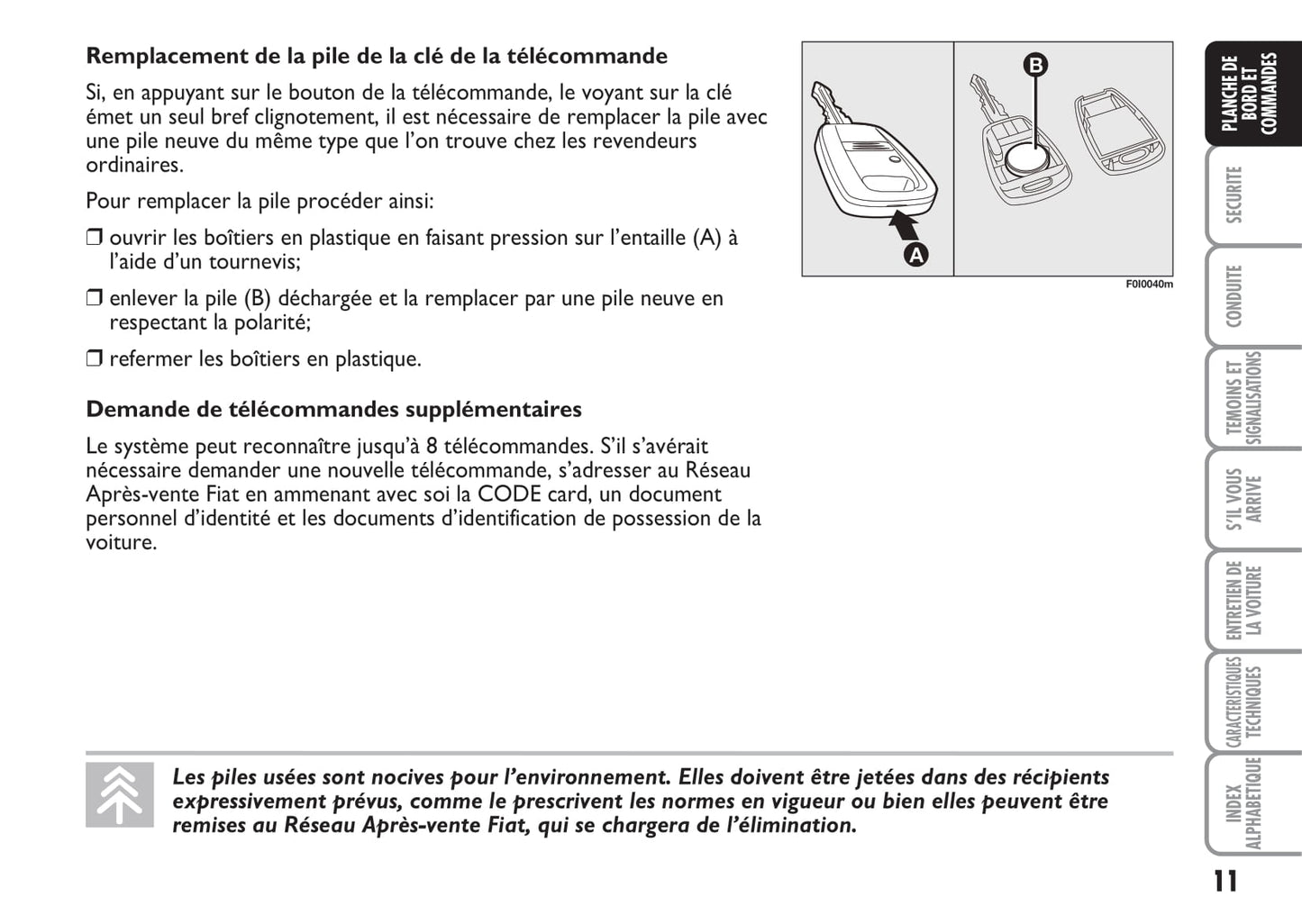 Remplacement de la pile de la clé de la télécommande

Si, en appuyant sur le bouton de la télécommande, le voyant sur la clé émet un seul bref clignotement, il est nécessaire de remplacer la pile avec une pile neuve du même type que l'on trouve chez les revendeurs ordinaires.

Pour remplacer la pile procéder ainsi:

❒ ouvrir les boîtiers en plastique en faisant pression sur l'entaille (A) à l'aide d'un tournevis;

❒ enlever la pile (B) déchargée et la remplacer par une pile neuve en respectant la polarité;

❒ refermer les boîtiers en plastique.

Demande de télécommandes supplémentaires

Le système peut reconnaître jusqu'à 8 télécommandes. S'il s'avérait nécessaire demander une nouvelle télécommande, s'adresser au Réseau Après-vente Fiat en ammenant avec soi la CODE card, un document personnel d'identité et les documents d'identification de possession de la voiture.

B

A

F0I0040m

Les piles usées sont nocives pour l'environnement. Elles doivent être jetées dans des récipients expressivement prévus, comme le prescrivent les normes en vigueur ou bien elles peuvent être remises au Réseau Après-vente Fiat, qui se chargera de l'élimination.

PLANCHE DE BORD ET COMMANDES

SECURITE

CONDUITE

TEMOINS ET SIGNALISATIONS

S'IL VOUS ARRIVE

ENTRETIEN DE LA VOITURE

CARACTERISTIQUES TECHNIQUES

INDEX ALPHABETIQUE

11