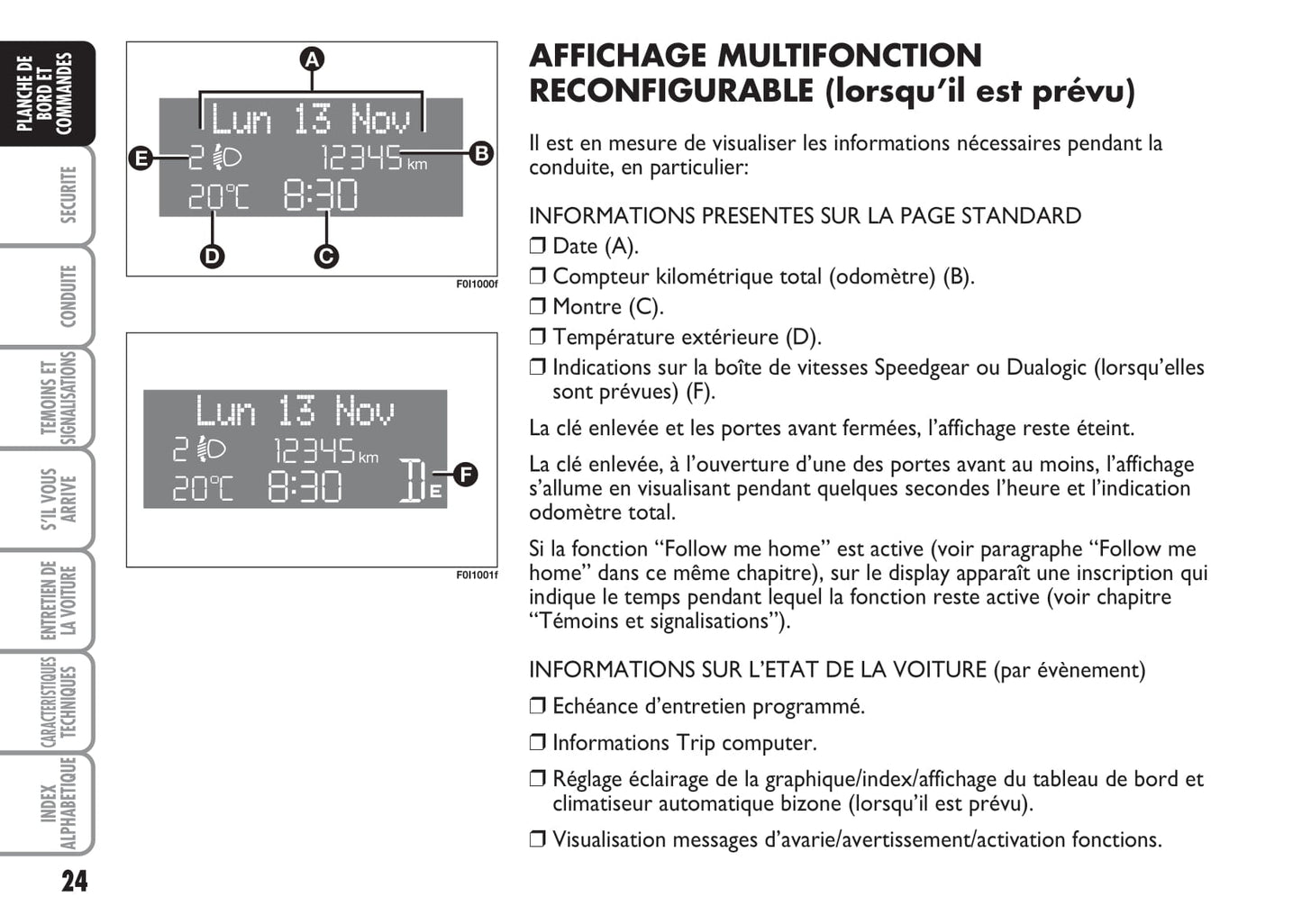 PLANCHE DE BORD ET COMMANDES

SECURITE

CONDUITE

TEMOINS ET SIGNALISATIONS

S'IL VOUS ARRIVE

ENTRETIEN DE LA VOITURE

CARACTERISTIQUES TECHNIQUES

INDEX ALPHABETIQUE

24

A

Lun 13 Nov

E 2 12345 km B

20°C 8:30

D C

F0I1000f

Lun 13 Nov

2 12345 km

20°C 8:30 D E F

F0I1001f

AFFICHAGE MULTIFONCTION RECONFIGURABLE (lorsqu'il est prévu)

Il est en mesure de visualiser les informations nécessaires pendant la conduite, en particulier:

INFORMATIONS PRESENTES SUR LA PAGE STANDARD
❒ Date (A).
❒ Compteur kilométrique total (odomètre) (B).
❒ Montre (C).
❒ Température extérieure (D).
❒ Indications sur la boîte de vitesses Speedgear ou Dualogic (lorsqu'elles sont prévues) (F).

La clé enlevée et les portes avant fermées, l'affichage reste éteint.

La clé enlevée, à l'ouverture d'une des portes avant au moins, l'affichage s'allume en visualisant pendant quelques secondes l'heure et l'indication odomètre total.

Si la fonction "Follow me home" est active (voir paragraphe "Follow me home" dans ce même chapitre), sur le display apparaît une inscription qui indique le temps pendant lequel la fonction reste active (voir chapitre "Témoins et signalisations").

INFORMATIONS SUR L'ETAT DE LA VOITURE (par évènement)

❒ Echéance d'entretien programmé.

❒ Informations Trip computer.

❒ Réglage éclairage de la graphique/index/affichage du tableau de bord et climatiseur automatique bizone (lorsqu'il est prévu).

❒ Visualisation messages d'avarie/avertissement/activation fonctions.