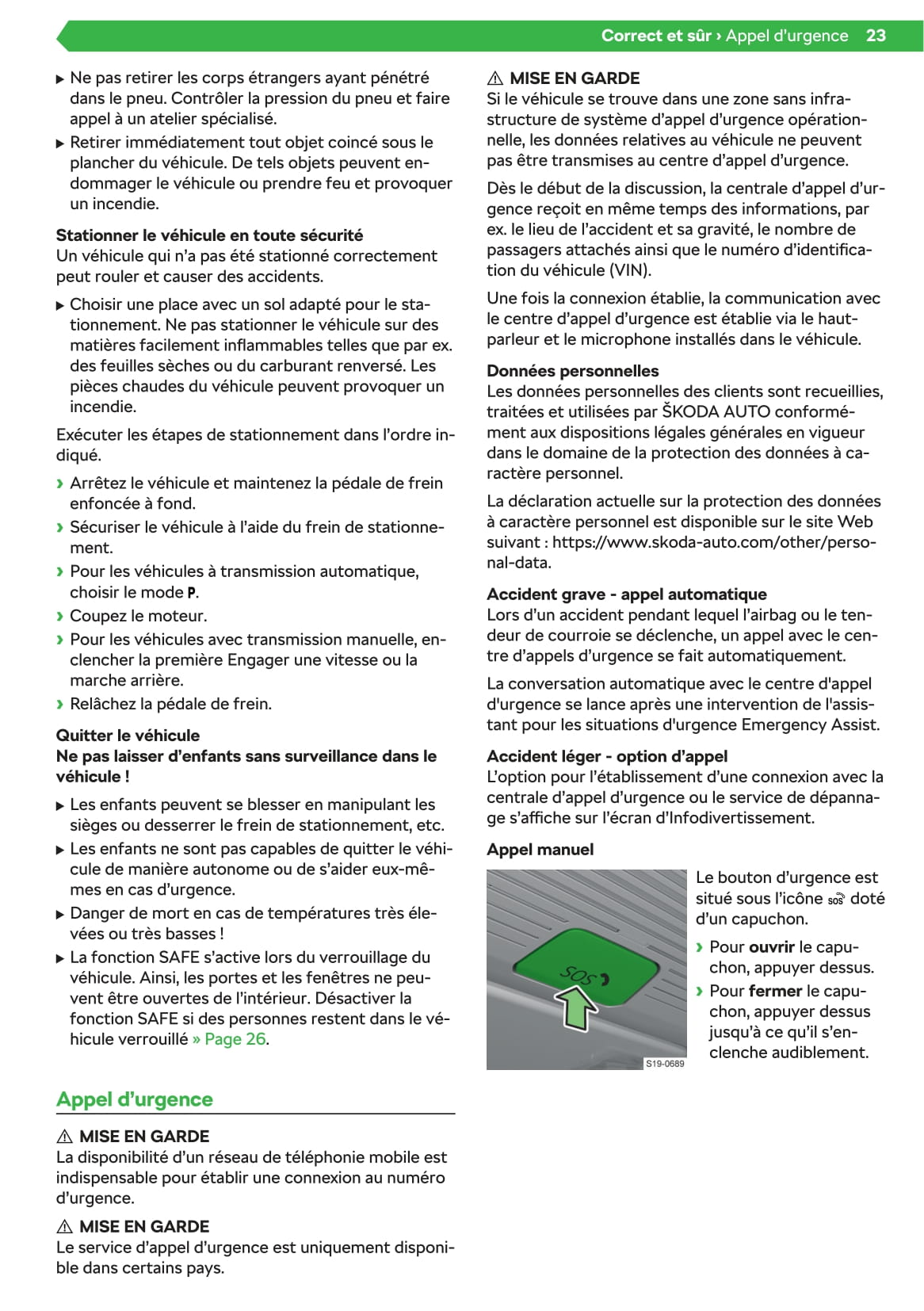 Correct et sûr › Appel d'urgence 23

▶ Ne pas retirer les corps étrangers ayant pénétré dans le pneu. Contrôler la pression du pneu et faire appel à un atelier spécialisé.
▶ Retirer immédiatement tout objet coincé sous le plancher du véhicule. De tels objets peuvent endommager le véhicule ou prendre feu et provoquer un incendie.

Stationner le véhicule en toute sécurité
Un véhicule qui n'a pas été stationné correctement peut rouler et causer des accidents.

▶ Choisir une place avec un sol adapté pour le stationnement. Ne pas stationner le véhicule sur des matières facilement inflammables telles que par ex. des feuilles sèches ou du carburant renversé. Les pièces chaudes du véhicule peuvent provoquer un incendie.

Exécuter les étapes de stationnement dans l'ordre indiqué.

› Arrêtez le véhicule et maintenez la pédale de frein enfoncée à fond.
› Sécuriser le véhicule à l'aide du frein de stationnement.
› Pour les véhicules à transmission automatique, choisir le mode P.
› Coupez le moteur.
› Pour les véhicules avec transmission manuelle, enclencher la première Engager une vitesse ou la marche arrière.
› Relâchez la pédale de frein.

Quitter le véhicule
Ne pas laisser d'enfants sans surveillance dans le véhicule !

▶ Les enfants peuvent se blesser en manipulant les sièges ou desserrer le frein de stationnement, etc.
▶ Les enfants ne sont pas capables de quitter le véhicule de manière autonome ou de s'aider eux-mêmes en cas d'urgence.
▶ Danger de mort en cas de températures très élevées ou très basses !
▶ La fonction SAFE s'active lors du verrouillage du véhicule. Ainsi, les portes et les fenêtres ne peuvent être ouvertes de l'intérieur. Désactiver la fonction SAFE si des personnes restent dans le véhicule verrouillé » Page 26.

Appel d'urgence

⚠ MISE EN GARDE
La disponibilité d'un réseau de téléphonie mobile est indispensable pour établir une connexion au numéro d'urgence.

⚠ MISE EN GARDE
Le service d'appel d'urgence est uniquement disponible dans certains pays.

⚠ MISE EN GARDE
Si le véhicule se trouve dans une zone sans infrastructure de système d'appel d'urgence opérationnelle, les données relatives au véhicule ne peuvent pas être transmises au centre d'appel d'urgence.

Dès le début de la discussion, la centrale d'appel d'urgence reçoit en même temps des informations, par ex. le lieu de l'accident et sa gravité, le nombre de passagers attachés ainsi que le numéro d'identification du véhicule (VIN).

Une fois la connexion établie, la communication avec le centre d'appel d'urgence est établie via le haut-parleur et le microphone installés dans le véhicule.

Données personnelles
Les données personnelles des clients sont recueillies, traitées et utilisées par ŠKODA AUTO conformément aux dispositions légales générales en vigueur dans le domaine de la protection des données à caractère personnel.

La déclaration actuelle sur la protection des données à caractère personnel est disponible sur le site Web suivant : https://www.skoda-auto.com/other/personal-data.

Accident grave - appel automatique
Lors d'un accident pendant lequel l'airbag ou le tendeur de courroie se déclenche, un appel avec le centre d'appels d'urgence se fait automatiquement.

La conversation automatique avec le centre d'appel d'urgence se lance après une intervention de l'assistant pour les situations d'urgence Emergency Assist.

Accident léger - option d'appel
L'option pour l'établissement d'une connexion avec la centrale d'appel d'urgence ou le service de dépannage s'affiche sur l'écran d'Infodivertissement.

Appel manuel

SOS
S19-0689

Le bouton d'urgence est situé sous l'icône SOS doté d'un capuchon.

› Pour ouvrir le capuchon, appuyer dessus.
› Pour fermer le capuchon, appuyer dessus jusqu'à ce qu'il s'enclenche audiblement.