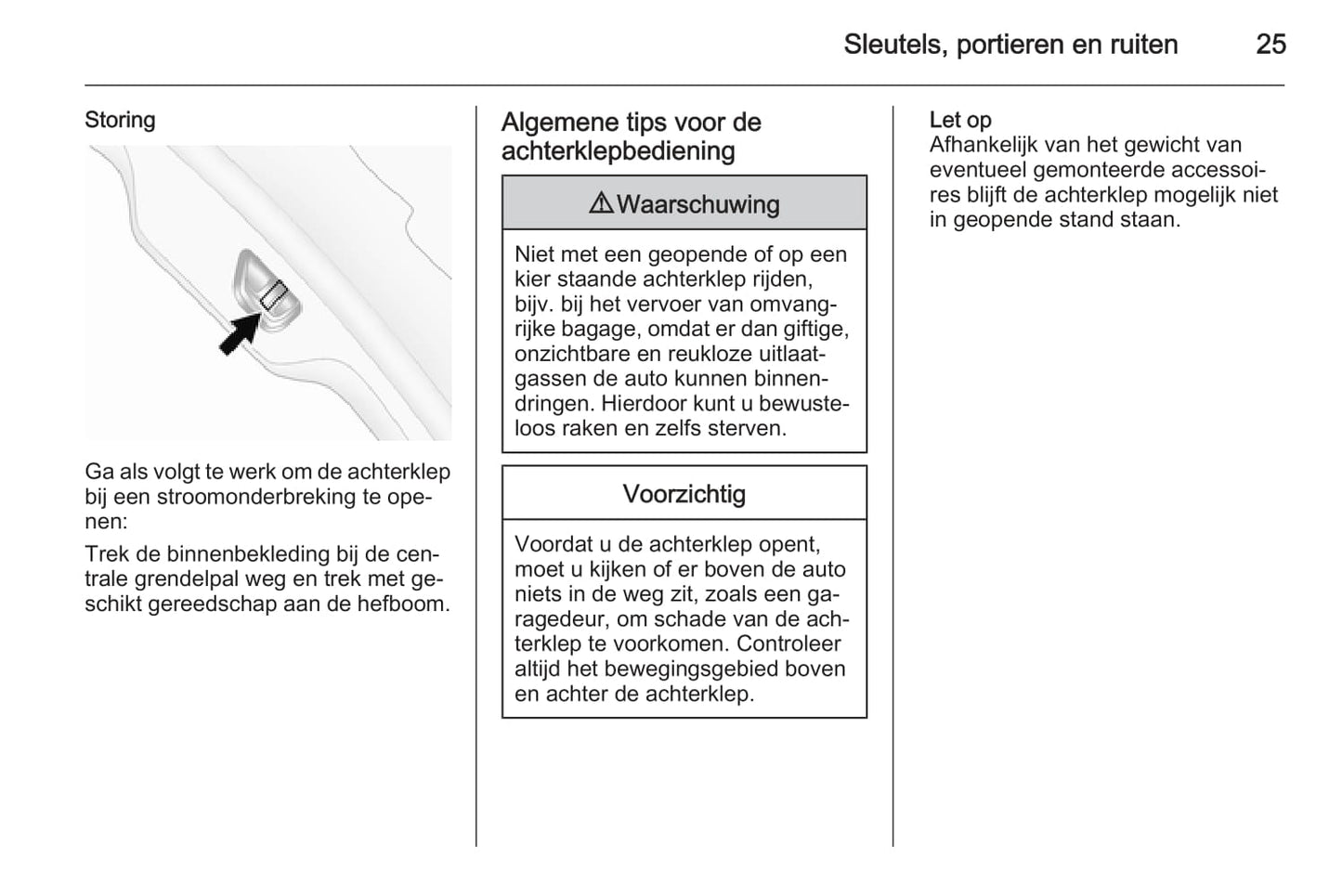 Sleutels, portieren en ruiten 25

Storing

Ga als volgt te werk om de achterklep bij een stroomonderbreking te openen:

Trek de binnenbekleding bij de centrale grendelpal weg en trek met geschikt gereedschap aan de hefboom.

Algemene tips voor de achterklepbediening

⚠ Waarschuwing

Niet met een geopende of op een kier staande achterklep rijden, bijv. bij het vervoer van omvangrijke bagage, omdat er dan giftige, onzichtbare en reukloze uitlaatgassen de auto kunnen binnendringen. Hierdoor kunt u bewusteloos raken en zelfs sterven.

Voorzichtig

Voordat u de achterklep opent, moet u kijken of er boven de auto niets in de weg zit, zoals een garagedeur, om schade van de achterklep te voorkomen. Controleer altijd het bewegingsgebied boven en achter de achterklep.

Let op
Afhankelijk van het gewicht van eventueel gemonteerde accessoires blijft de achterklep mogelijk niet in geopende stand staan.