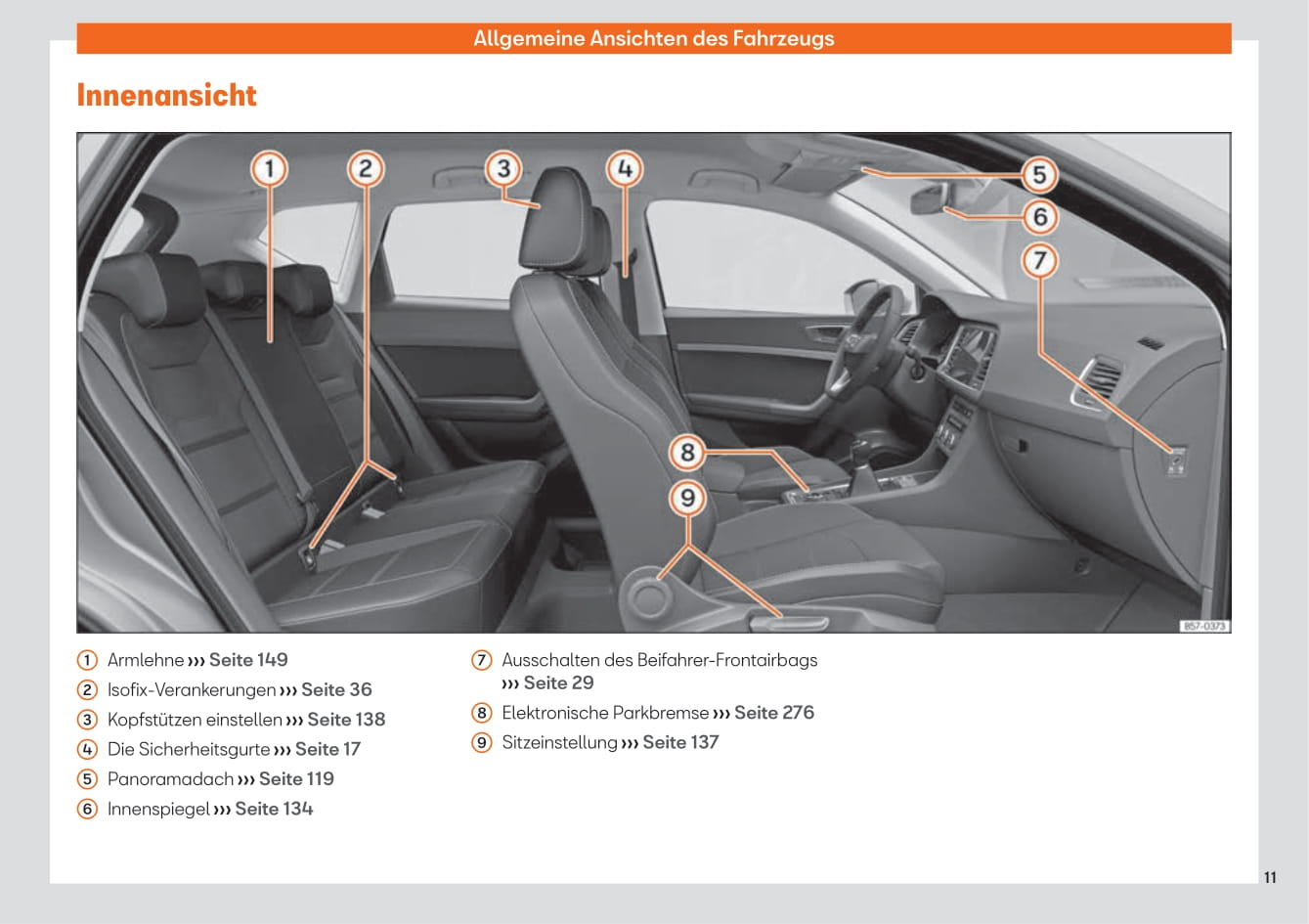 Allgemeine Ansichten des Fahrzeugs

Innenansicht

1
2
3
4
5
6
7
8
9
B57-0373

1 Armlehne ››› Seite 149
2 Isofix-Verankerungen ››› Seite 36
3 Kopfstützen einstellen ››› Seite 138
4 Die Sicherheitsgurte ››› Seite 17
5 Panoramadach ››› Seite 119
6 Innenspiegel ››› Seite 134

7 Ausschalten des Beifahrer-Frontairbags ››› Seite 29
8 Elektronische Parkbremse ››› Seite 276
9 Sitzeinstellung ››› Seite 137

11