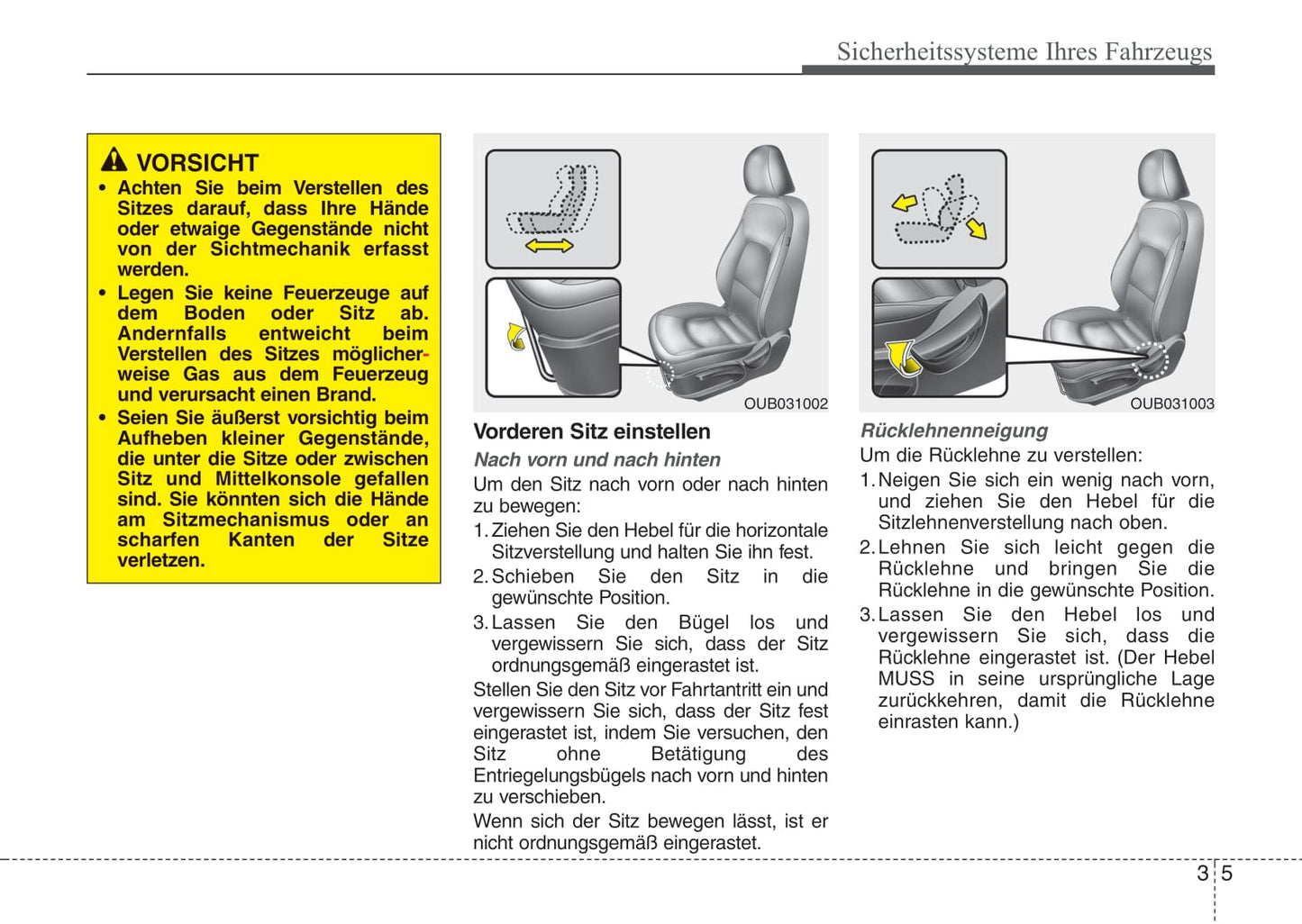 Sicherheitssysteme Ihres Fahrzeugs

VORSICHT
• Achten Sie beim Verstellen des Sitzes darauf, dass Ihre Hände oder etwaige Gegenstände nicht von der Sichtmechanik erfasst werden.
• Legen Sie keine Feuerzeuge auf dem Boden oder Sitz ab. Andernfalls entweicht beim Verstellen des Sitzes möglicherweise Gas aus dem Feuerzeug und verursacht einen Brand.
• Seien Sie äußerst vorsichtig beim Aufheben kleiner Gegenstände, die unter die Sitze oder zwischen Sitz und Mittelkonsole gefallen sind. Sie könnten sich die Hände am Sitzmechanismus oder an scharfen Kanten der Sitze verletzen.

OUB031002

Vorderen Sitz einstellen

Nach vorn und nach hinten
Um den Sitz nach vorn oder nach hinten zu bewegen:
1. Ziehen Sie den Hebel für die horizontale Sitzverstellung und halten Sie ihn fest.
2. Schieben Sie den Sitz in die gewünschte Position.
3. Lassen Sie den Bügel los und vergewissern Sie sich, dass der Sitz ordnungsgemäß eingerastet ist.
Stellen Sie den Sitz vor Fahrtantritt ein und vergewissern Sie sich, dass der Sitz fest eingerastet ist, indem Sie versuchen, den Sitz ohne Betätigung des Entriegelungsbügels nach vorn und hinten zu verschieben.
Wenn sich der Sitz bewegen lässt, ist er nicht ordnungsgemäß eingerastet.

OUB031003

Rücklehnenneigung
Um die Rücklehne zu verstellen:
1. Neigen Sie sich ein wenig nach vorn, und ziehen Sie den Hebel für die Sitzlehnenverstellung nach oben.
2. Lehnen Sie sich leicht gegen die Rücklehne und bringen Sie die Rücklehne in die gewünschte Position.
3. Lassen Sie den Hebel los und vergewissern Sie sich, dass die Rücklehne eingerastet ist. (Der Hebel MUSS in seine ursprüngliche Lage zurückkehren, damit die Rücklehne einrasten kann.)

3 5