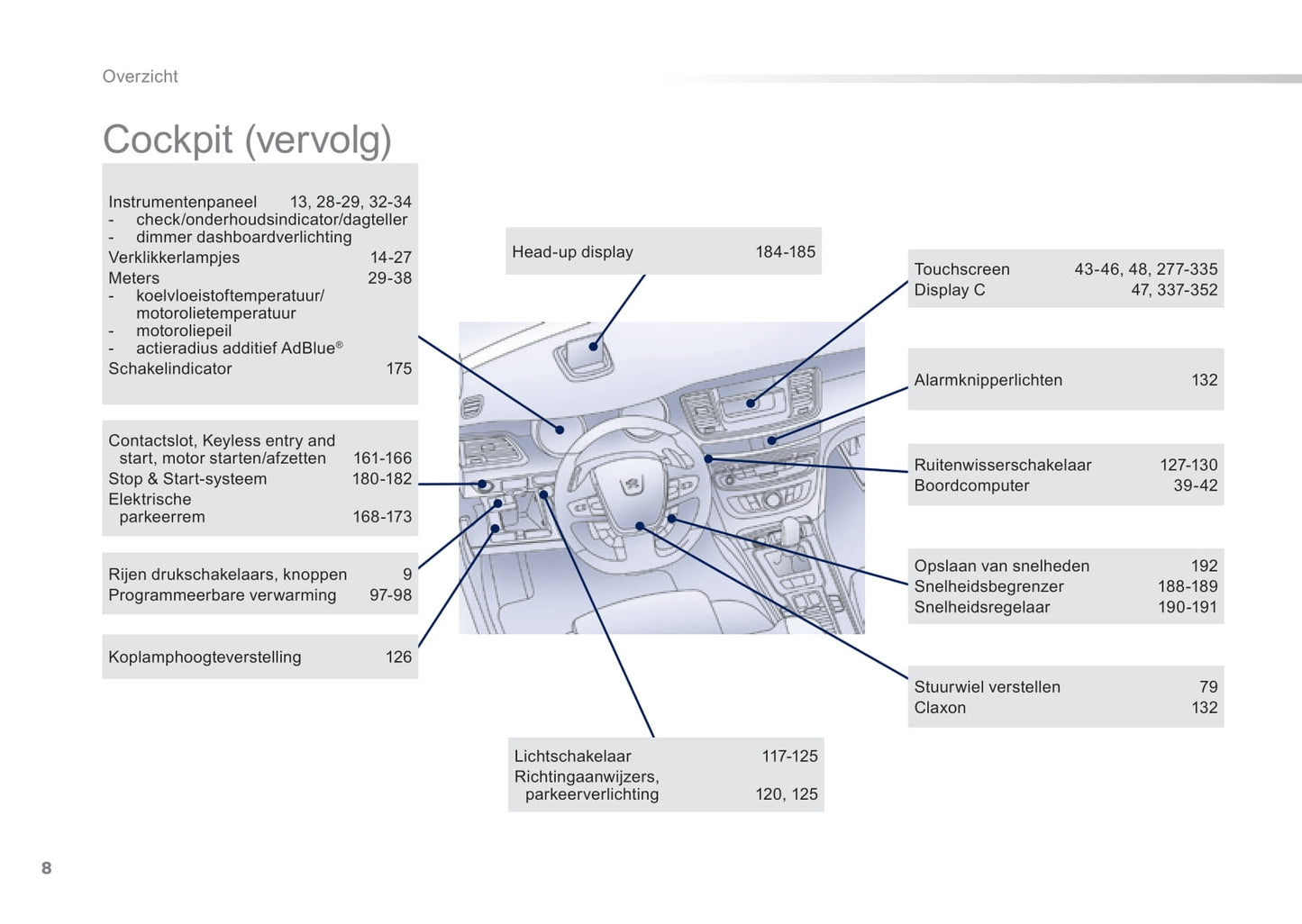 Overzicht

Cockpit (vervolg)

Instrumentenpaneel 13, 28-29, 32-34
- check/onderhoudsindicator/dagteller
- dimmer dashboardverlichting
Verklikkerlampjes 14-27
Meters 29-38
- koelvloeistoftemperatuur/ motorolietemperatuur
- motoroliepeil
- actieradius additief AdBlue®
Schakelindicator 175

Contactslot, Keyless entry and start, motor starten/afzetten 161-166
Stop & Start-systeem 180-182
Elektrische parkeerrem 168-173

Rijen drukschakelaars, knoppen 9
Programmeerbare verwarming 97-98

Koplamphoogteverstelling 126

Head-up display 184-185

Lichtschakelaar 117-125
Richtingaanwijzers, parkeerverlichting 120, 125

Touchscreen 43-46, 48, 277-335
Display C 47, 337-352

Alarmknipperlichten 132

Ruitenwisserschakelaar 127-130
Boordcomputer 39-42

Opslaan van snelheden 192
Snelheidsbegrenzer 188-189
Snelheidsregelaar 190-191

Stuurwiel verstellen 79
Claxon 132

8