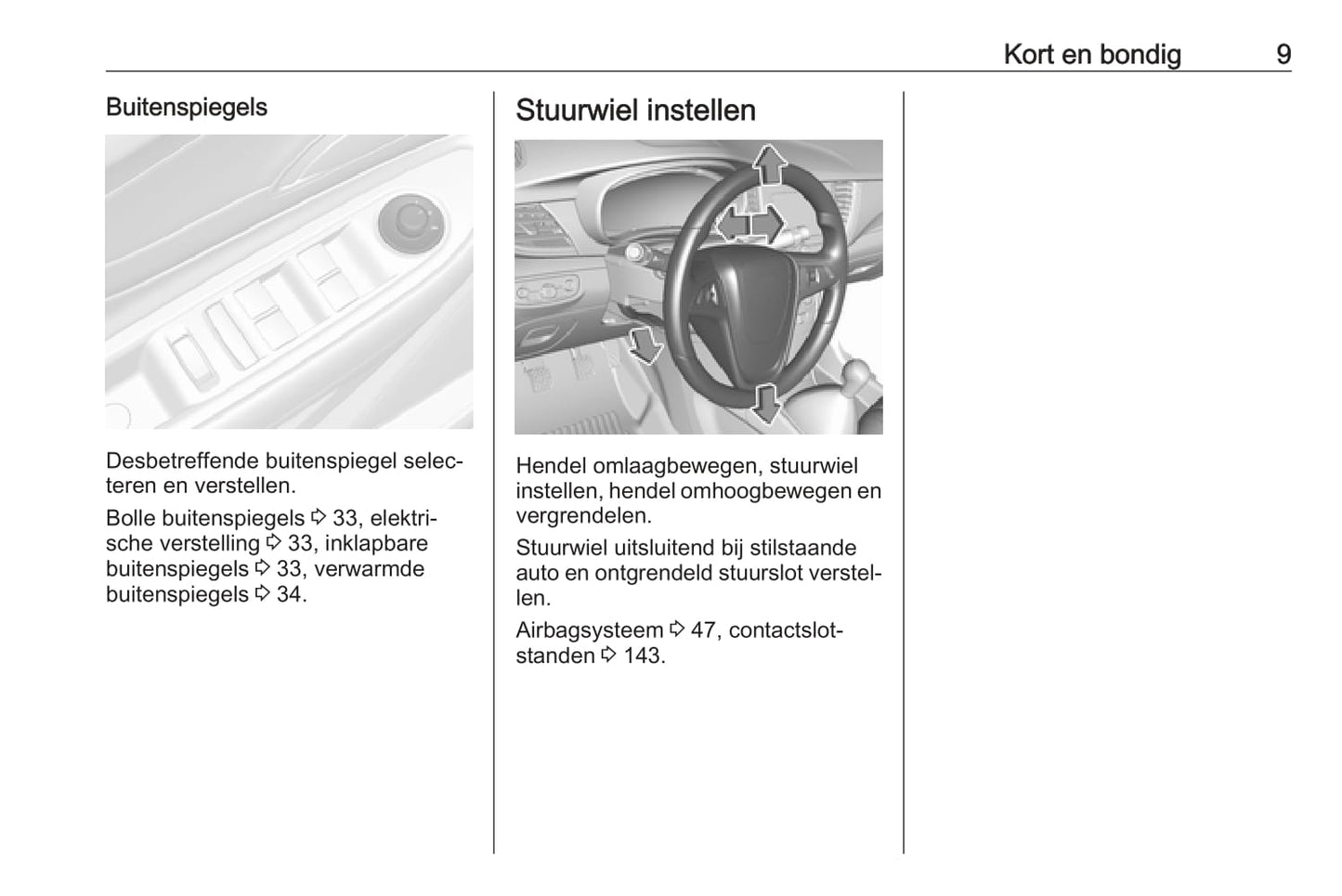 Kort en bondig 9

Buitenspiegels

Desbetreffende buitenspiegel selecteren en verstellen.

Bolle buitenspiegels ⇨ 33, elektrische verstelling ⇨ 33, inklapbare buitenspiegels ⇨ 33, verwarmde buitenspiegels ⇨ 34.

Stuurwiel instellen

Hendel omlaagbewegen, stuurwiel instellen, hendel omhoogbewegen en vergrendelen.

Stuurwiel uitsluitend bij stilstaande auto en ontgrendeld stuurslot verstellen.

Airbagsysteem ⇨ 47, contactslotstanden ⇨ 143.