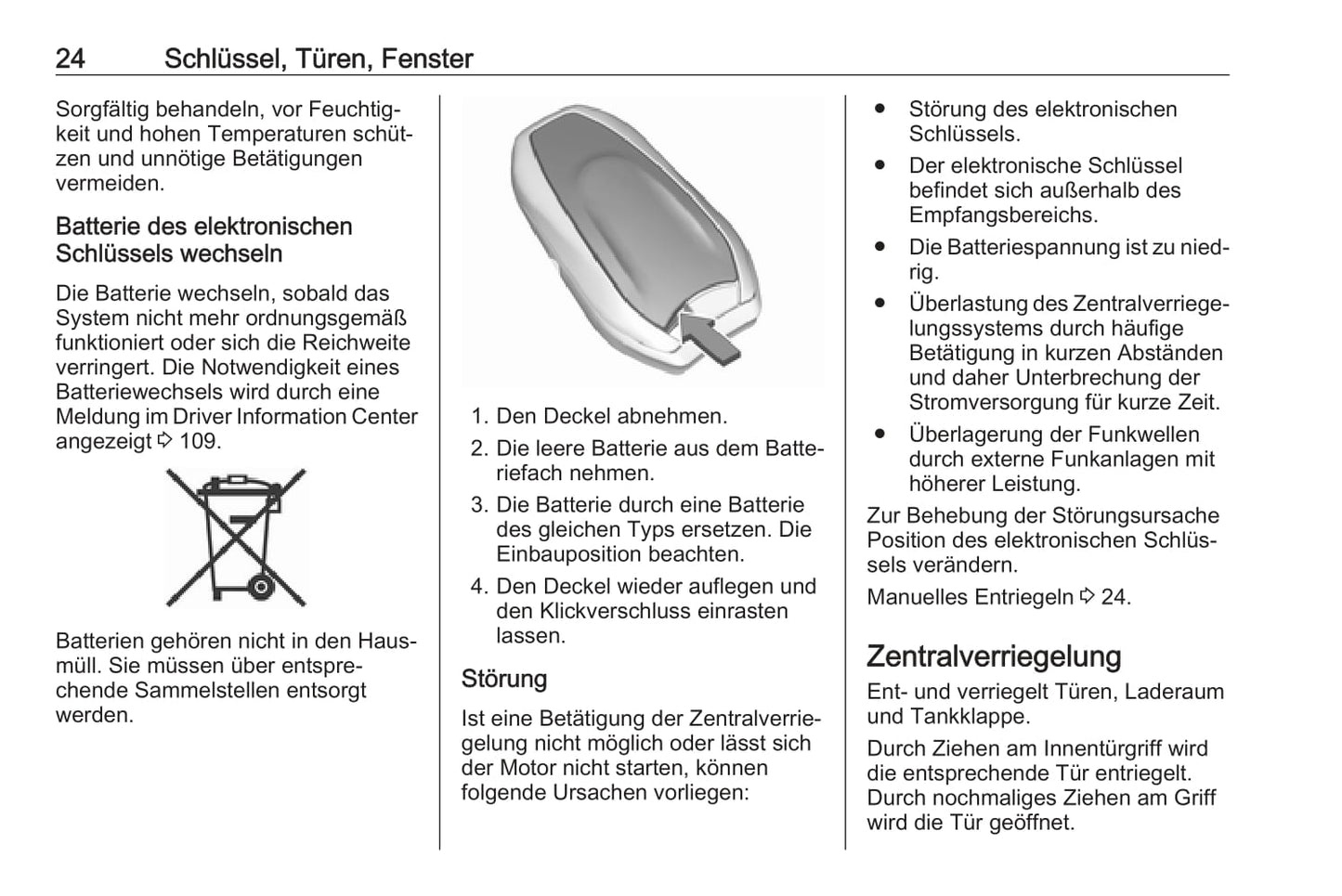 24 Schlüssel, Türen, Fenster

Sorgfältig behandeln, vor Feuchtigkeit und hohen Temperaturen schützen und unnötige Betätigungen vermeiden.

Batterie des elektronischen Schlüssels wechseln

Die Batterie wechseln, sobald das System nicht mehr ordnungsgemäß funktioniert oder sich die Reichweite verringert. Die Notwendigkeit eines Batteriewechsels wird durch eine Meldung im Driver Information Center angezeigt ⇨ 109.

Batterien gehören nicht in den Hausmüll. Sie müssen über entsprechende Sammelstellen entsorgt werden.

1. Den Deckel abnehmen.
2. Die leere Batterie aus dem Batteriefach nehmen.
3. Die Batterie durch eine Batterie des gleichen Typs ersetzen. Die Einbauposition beachten.
4. Den Deckel wieder auflegen und den Klickverschluss einrasten lassen.

Störung

Ist eine Betätigung der Zentralverriegelung nicht möglich oder lässt sich der Motor nicht starten, können folgende Ursachen vorliegen:

● Störung des elektronischen Schlüssels.
● Der elektronische Schlüssel befindet sich außerhalb des Empfangsbereichs.
● Die Batteriespannung ist zu niedrig.
● Überlastung des Zentralverriegelungssystems durch häufige Betätigung in kurzen Abständen und daher Unterbrechung der Stromversorgung für kurze Zeit.
● Überlagerung der Funkwellen durch externe Funkanlagen mit höherer Leistung.

Zur Behebung der Störungsursache Position des elektronischen Schlüssels verändern.

Manuelles Entriegeln ⇨ 24.

Zentralverriegelung

Ent- und verriegelt Türen, Laderaum und Tankklappe.

Durch Ziehen am Innentürgriff wird die entsprechende Tür entriegelt. Durch nochmaliges Ziehen am Griff wird die Tür geöffnet.