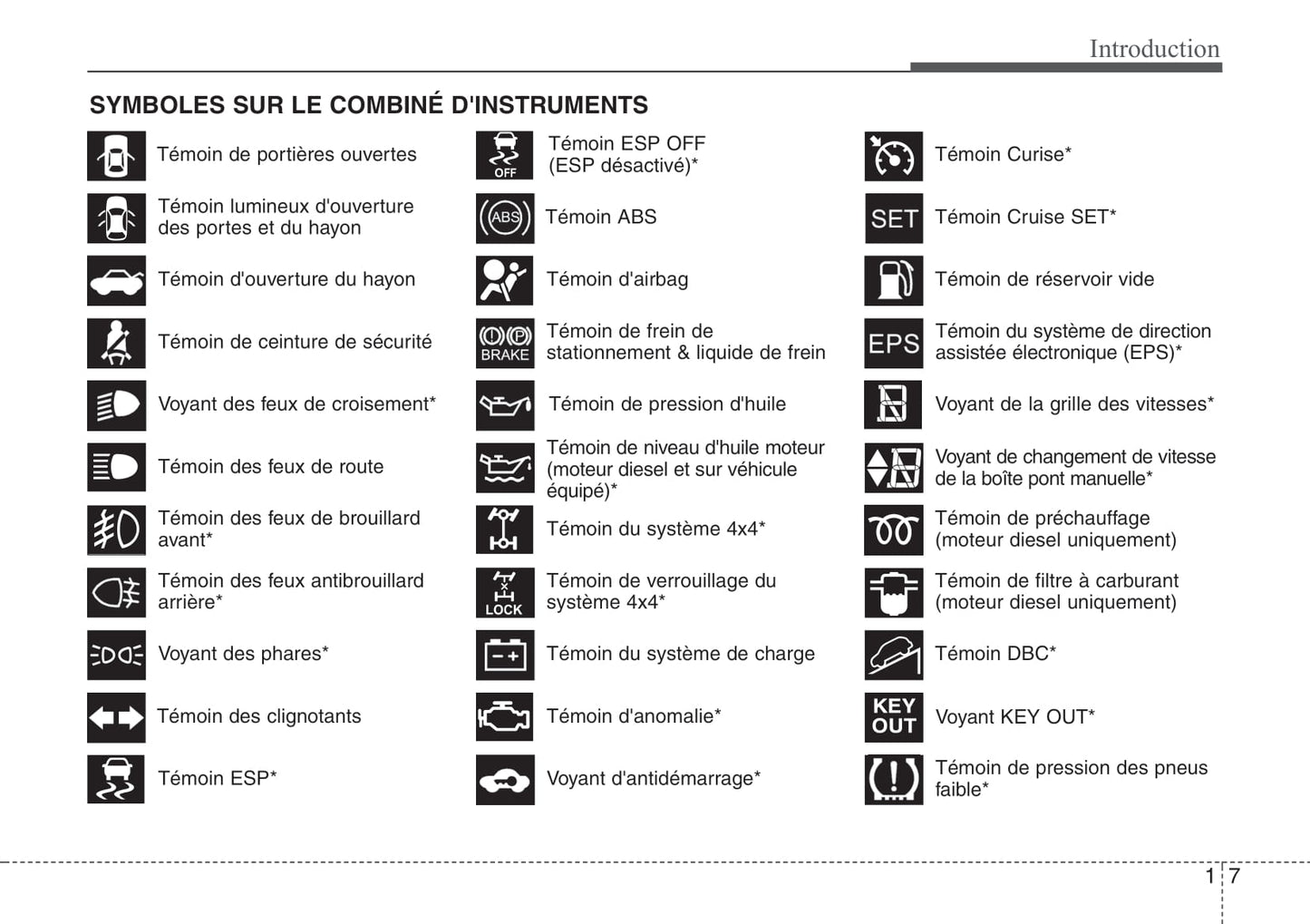 Introduction

SYMBOLES SUR LE COMBINÉ D'INSTRUMENTS

Témoin de portières ouvertes

Témoin lumineux d'ouverture des portes et du hayon

Témoin d'ouverture du hayon

Témoin de ceinture de sécurité

Voyant des feux de croisement*

Témoin des feux de route

Témoin des feux de brouillard avant*

Témoin des feux antibrouillard arrière*

Voyant des phares*

Témoin des clignotants

Témoin ESP*

OFF
Témoin ESP OFF (ESP désactivé)*

ABS
Témoin ABS

Témoin d'airbag

BRAKE
Témoin de frein de stationnement & liquide de frein

Témoin de pression d'huile

Témoin de niveau d'huile moteur (moteur diesel et sur véhicule équipé)*

Témoin du système 4x4*

LOCK
Témoin de verrouillage du système 4x4*

Témoin du système de charge

Témoin d'anomalie*

Voyant d'antidémarrage*

Témoin Curise*

SET
Témoin Cruise SET*

Témoin de réservoir vide

EPS
Témoin du système de direction assistée électronique (EPS)*

Voyant de la grille des vitesses*

Voyant de changement de vitesse de la boîte pont manuelle*

Témoin de préchauffage (moteur diesel uniquement)

Témoin de filtre à carburant (moteur diesel uniquement)

Témoin DBC*

KEY OUT
Voyant KEY OUT*

Témoin de pression des pneus faible*

1 7