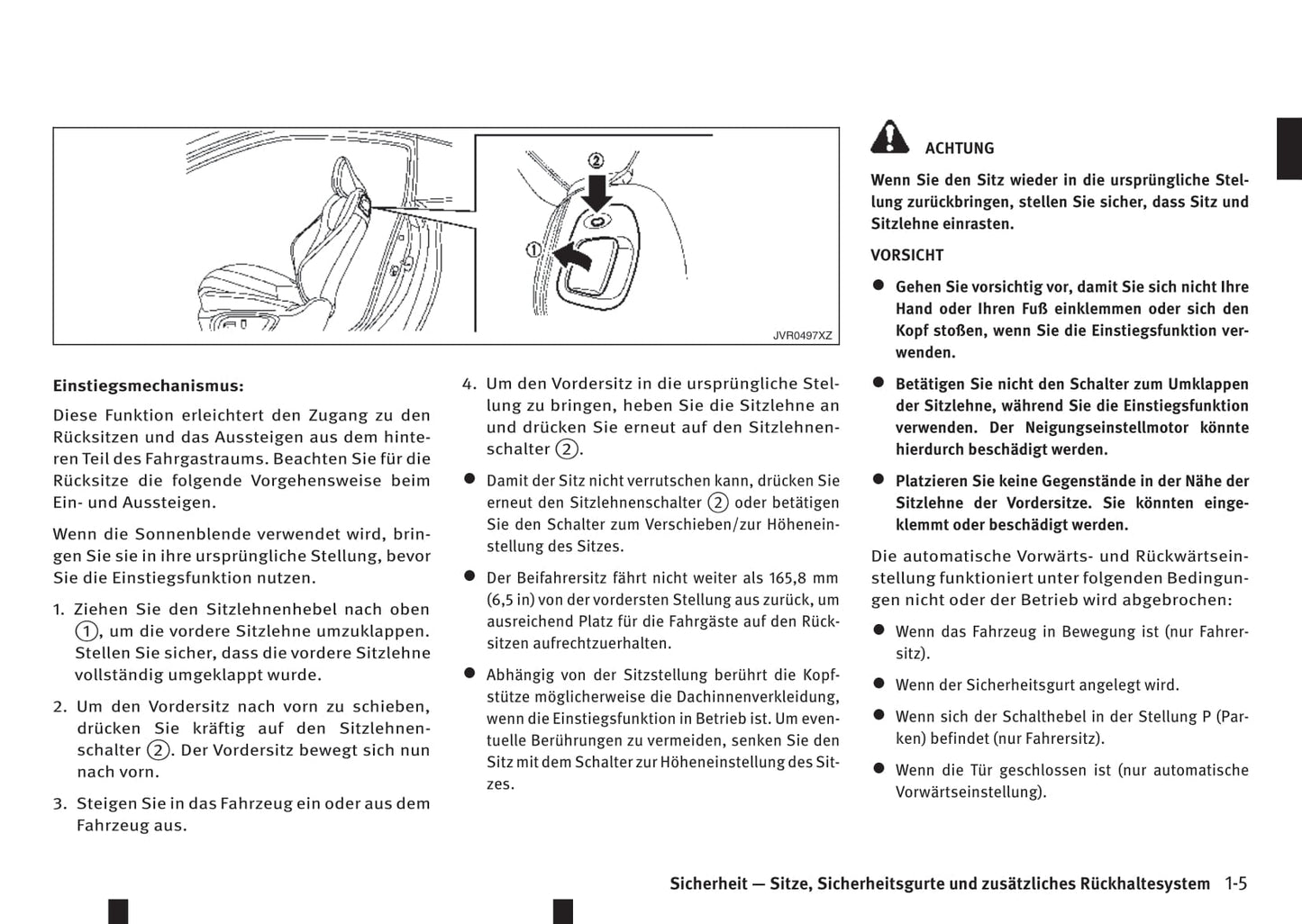 ②
①
JVR0497XZ

Einstiegsmechanismus:

Diese Funktion erleichtert den Zugang zu den Rücksitzen und das Aussteigen aus dem hinteren Teil des Fahrgastraums. Beachten Sie für die Rücksitze die folgende Vorgehensweise beim Ein- und Aussteigen.

Wenn die Sonnenblende verwendet wird, bringen Sie sie in ihre ursprüngliche Stellung, bevor Sie die Einstiegsfunktion nutzen.

1. Ziehen Sie den Sitzlehnenhebel nach oben ①, um die vordere Sitzlehne umzuklappen. Stellen Sie sicher, dass die vordere Sitzlehne vollständig umgeklappt wurde.

2. Um den Vordersitz nach vorn zu schieben, drücken Sie kräftig auf den Sitzlehnenschalter ②. Der Vordersitz bewegt sich nun nach vorn.

3. Steigen Sie in das Fahrzeug ein oder aus dem Fahrzeug aus.

4. Um den Vordersitz in die ursprüngliche Stellung zu bringen, heben Sie die Sitzlehne an und drücken Sie erneut auf den Sitzlehnenschalter ②.

● Damit der Sitz nicht verrutschen kann, drücken Sie erneut den Sitzlehnenschalter ② oder betätigen Sie den Schalter zum Verschieben/zur Höheneinstellung des Sitzes.

● Der Beifahrersitz fährt nicht weiter als 165,8 mm (6,5 in) von der vordersten Stellung aus zurück, um ausreichend Platz für die Fahrgäste auf den Rücksitzen aufrechtzuerhalten.

● Abhängig von der Sitzstellung berührt die Kopfstütze möglicherweise die Dachinnenverkleidung, wenn die Einstiegsfunktion in Betrieb ist. Um eventuelle Berührungen zu vermeiden, senken Sie den Sitz mit dem Schalter zur Höheneinstellung des Sitzes.

ACHTUNG

Wenn Sie den Sitz wieder in die ursprüngliche Stellung zurückbringen, stellen Sie sicher, dass Sitz und Sitzlehne einrasten.

VORSICHT

● Gehen Sie vorsichtig vor, damit Sie sich nicht Ihre Hand oder Ihren Fuß einklemmen oder sich den Kopf stoßen, wenn Sie die Einstiegsfunktion verwenden.

● Betätigen Sie nicht den Schalter zum Umklappen der Sitzlehne, während Sie die Einstiegsfunktion verwenden. Der Neigungseinstellmotor könnte hierdurch beschädigt werden.

● Platzieren Sie keine Gegenstände in der Nähe der Sitzlehne der Vordersitze. Sie könnten eingeklemmt oder beschädigt werden.

Die automatische Vorwärts- und Rückwärtseinstellung funktioniert unter folgenden Bedingungen nicht oder der Betrieb wird abgebrochen:

● Wenn das Fahrzeug in Bewegung ist (nur Fahrersitz).

● Wenn der Sicherheitsgurt angelegt wird.

● Wenn sich der Schalthebel in der Stellung P (Parken) befindet (nur Fahrersitz).

● Wenn die Tür geschlossen ist (nur automatische Vorwärtseinstellung).

Sicherheit — Sitze, Sicherheitsgurte und zusätzliches Rückhaltesystem 1-5