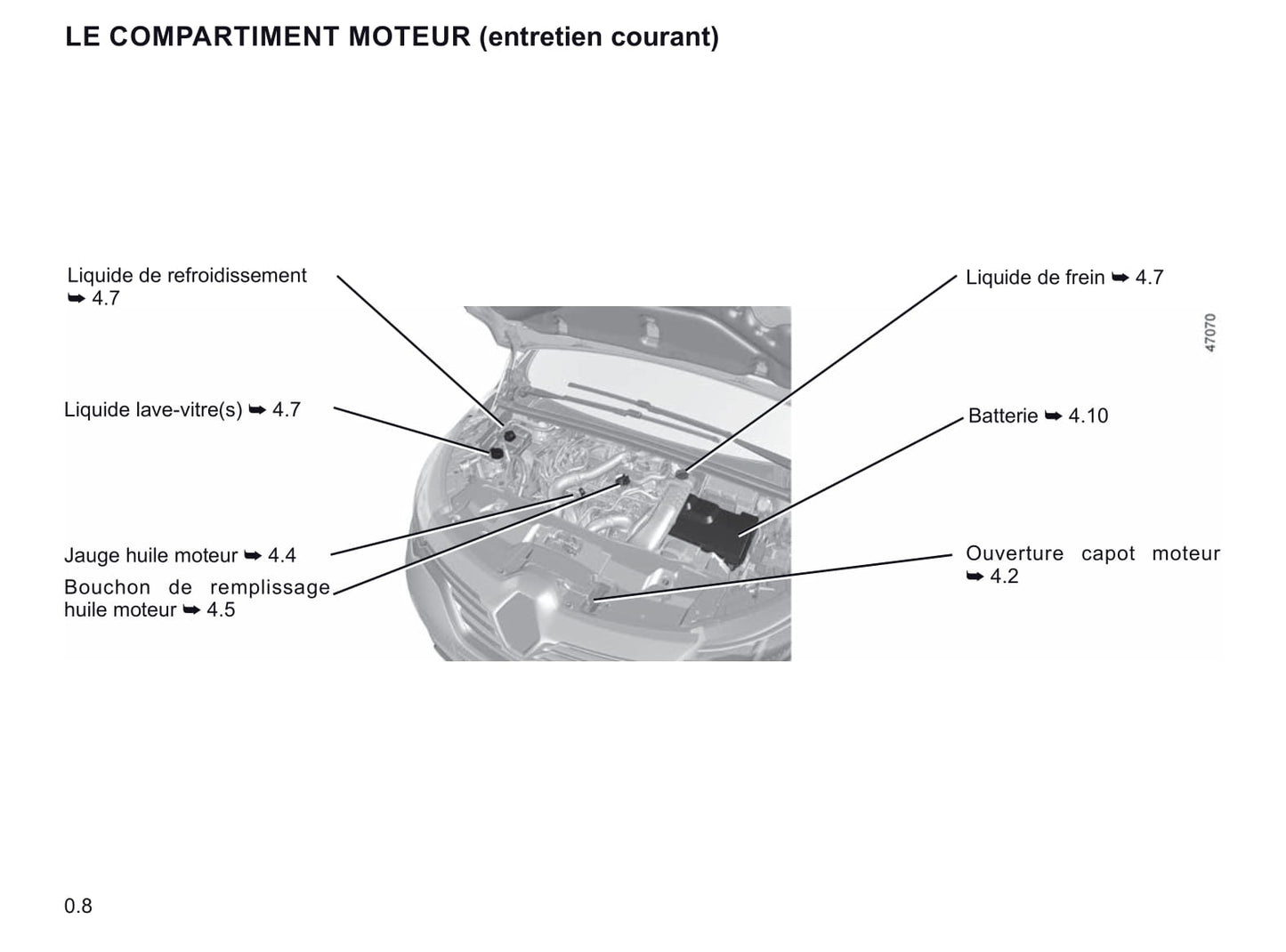 LE COMPARTIMENT MOTEUR (entretien courant)

Liquide de refroidissement ➥ 4.7

Liquide lave-vitre(s) ➥ 4.7

Jauge huile moteur ➥ 4.4

Bouchon de remplissage huile moteur ➥ 4.5

Liquide de frein ➥ 4.7

47070

Batterie ➥ 4.10

Ouverture capot moteur ➥ 4.2

0.8