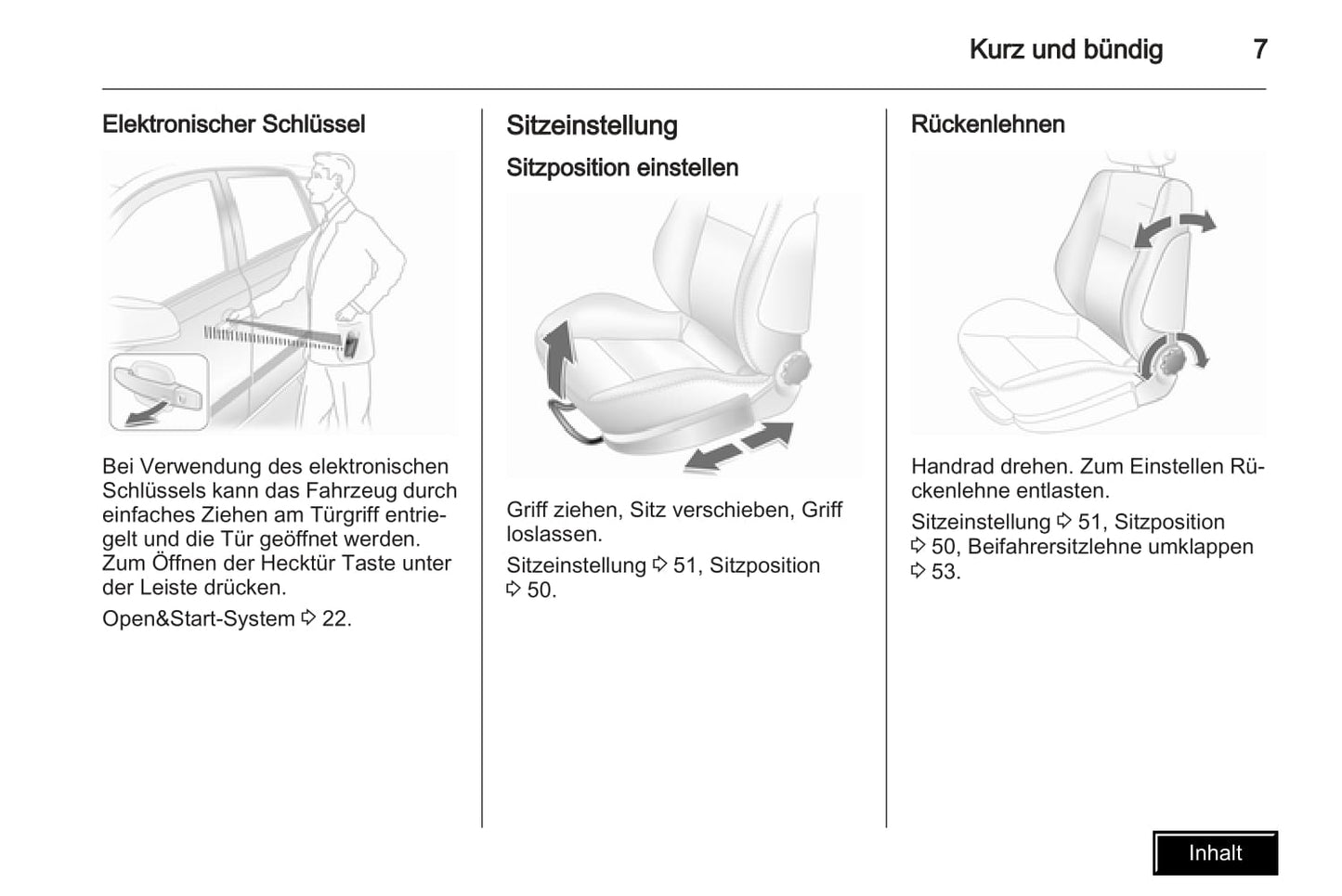 Kurz und bündig 7

Elektronischer Schlüssel

Bei Verwendung des elektronischen Schlüssels kann das Fahrzeug durch einfaches Ziehen am Türgriff entriegelt und die Tür geöffnet werden. Zum Öffnen der Hecktür Taste unter der Leiste drücken.

Open&Start-System ⇨ 22.

Sitzeinstellung

Sitzposition einstellen

Griff ziehen, Sitz verschieben, Griff loslassen.

Sitzeinstellung ⇨ 51, Sitzposition ⇨ 50.

Rückenlehnen

Handrad drehen. Zum Einstellen Rückenlehne entlasten.

Sitzeinstellung ⇨ 51, Sitzposition ⇨ 50, Beifahrersitzlehne umklappen ⇨ 53.

Inhalt