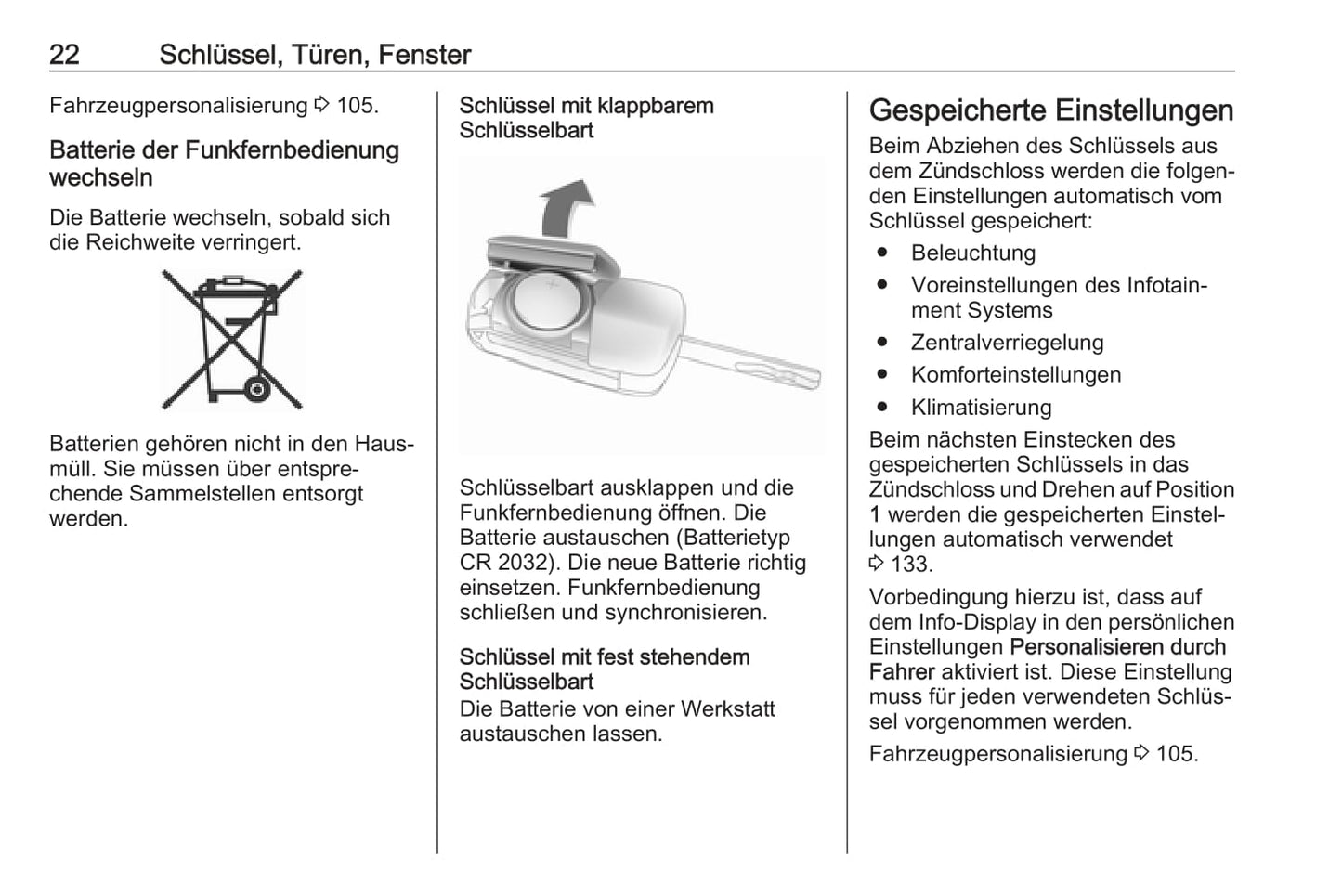 22 Schlüssel, Türen, Fenster

Fahrzeugpersonalisierung ⇨ 105.

Batterie der Funkfernbedienung wechseln

Die Batterie wechseln, sobald sich die Reichweite verringert.

Batterien gehören nicht in den Hausmüll. Sie müssen über entsprechende Sammelstellen entsorgt werden.

Schlüssel mit klappbarem Schlüsselbart

Schlüsselbart ausklappen und die Funkfernbedienung öffnen. Die Batterie austauschen (Batterietyp CR 2032). Die neue Batterie richtig einsetzen. Funkfernbedienung schließen und synchronisieren.

Schlüssel mit fest stehendem Schlüsselbart

Die Batterie von einer Werkstatt austauschen lassen.

Gespeicherte Einstellungen

Beim Abziehen des Schlüssels aus dem Zündschloss werden die folgenden Einstellungen automatisch vom Schlüssel gespeichert:

● Beleuchtung
● Voreinstellungen des Infotainment Systems
● Zentralverriegelung
● Komforteinstellungen
● Klimatisierung

Beim nächsten Einstecken des gespeicherten Schlüssels in das Zündschloss und Drehen auf Position 1 werden die gespeicherten Einstellungen automatisch verwendet ⇨ 133.

Vorbedingung hierzu ist, dass auf dem Info-Display in den persönlichen Einstellungen Personalisieren durch Fahrer aktiviert ist. Diese Einstellung muss für jeden verwendeten Schlüssel vorgenommen werden.

Fahrzeugpersonalisierung ⇨ 105.