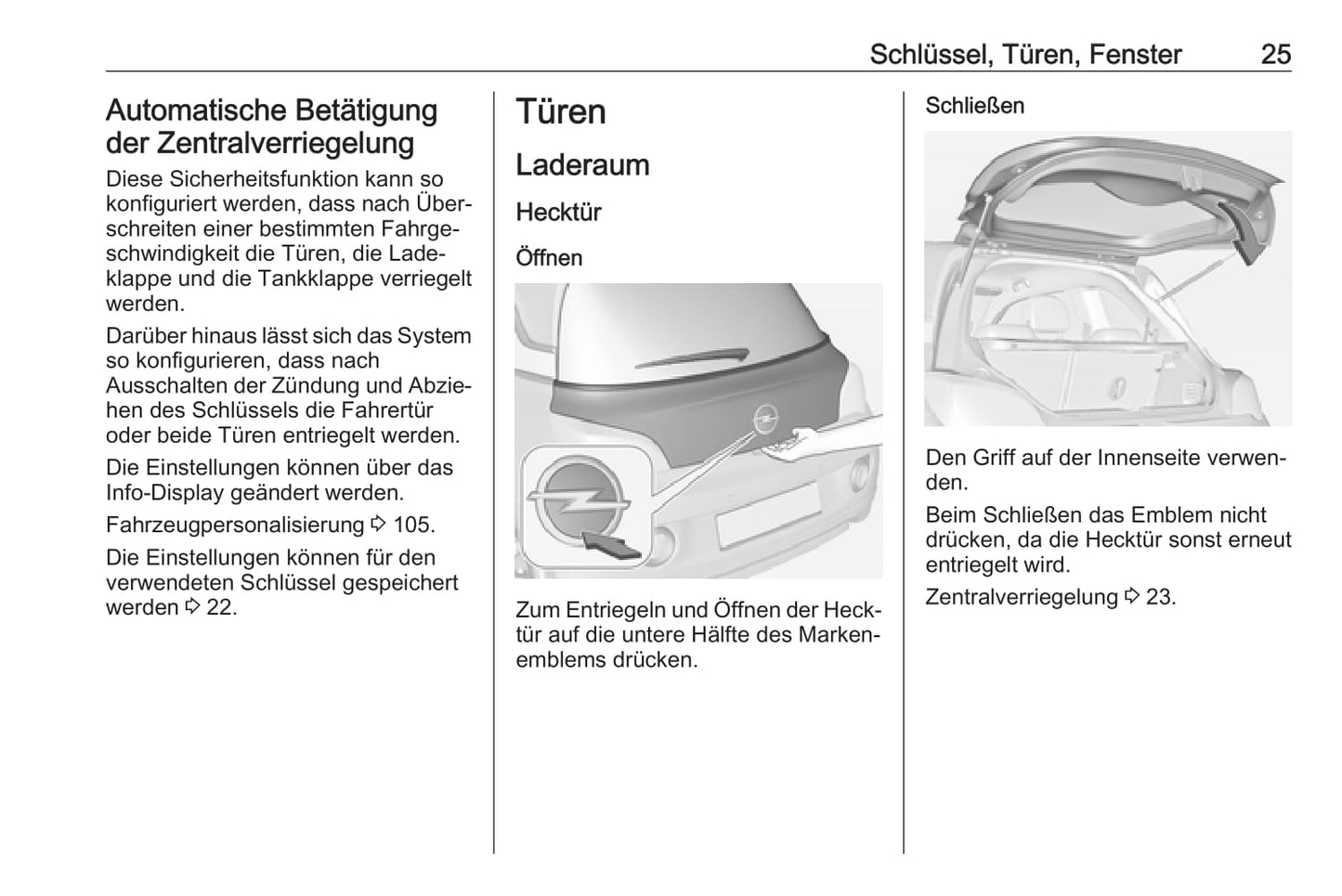 Schlüssel, Türen, Fenster 25

Automatische Betätigung der Zentralverriegelung

Diese Sicherheitsfunktion kann so konfiguriert werden, dass nach Überschreiten einer bestimmten Fahrgeschwindigkeit die Türen, die Ladeklappe und die Tankklappe verriegelt werden.

Darüber hinaus lässt sich das System so konfigurieren, dass nach Ausschalten der Zündung und Abziehen des Schlüssels die Fahrertür oder beide Türen entriegelt werden.

Die Einstellungen können über das Info-Display geändert werden.

Fahrzeugpersonalisierung ⇨ 105.

Die Einstellungen können für den verwendeten Schlüssel gespeichert werden ⇨ 22.

Türen

Laderaum

Hecktür

Öffnen

Zum Entriegeln und Öffnen der Hecktür auf die untere Hälfte des Markenemblems drücken.

Schließen

Den Griff auf der Innenseite verwenden.

Beim Schließen das Emblem nicht drücken, da die Hecktür sonst erneut entriegelt wird.

Zentralverriegelung ⇨ 23.