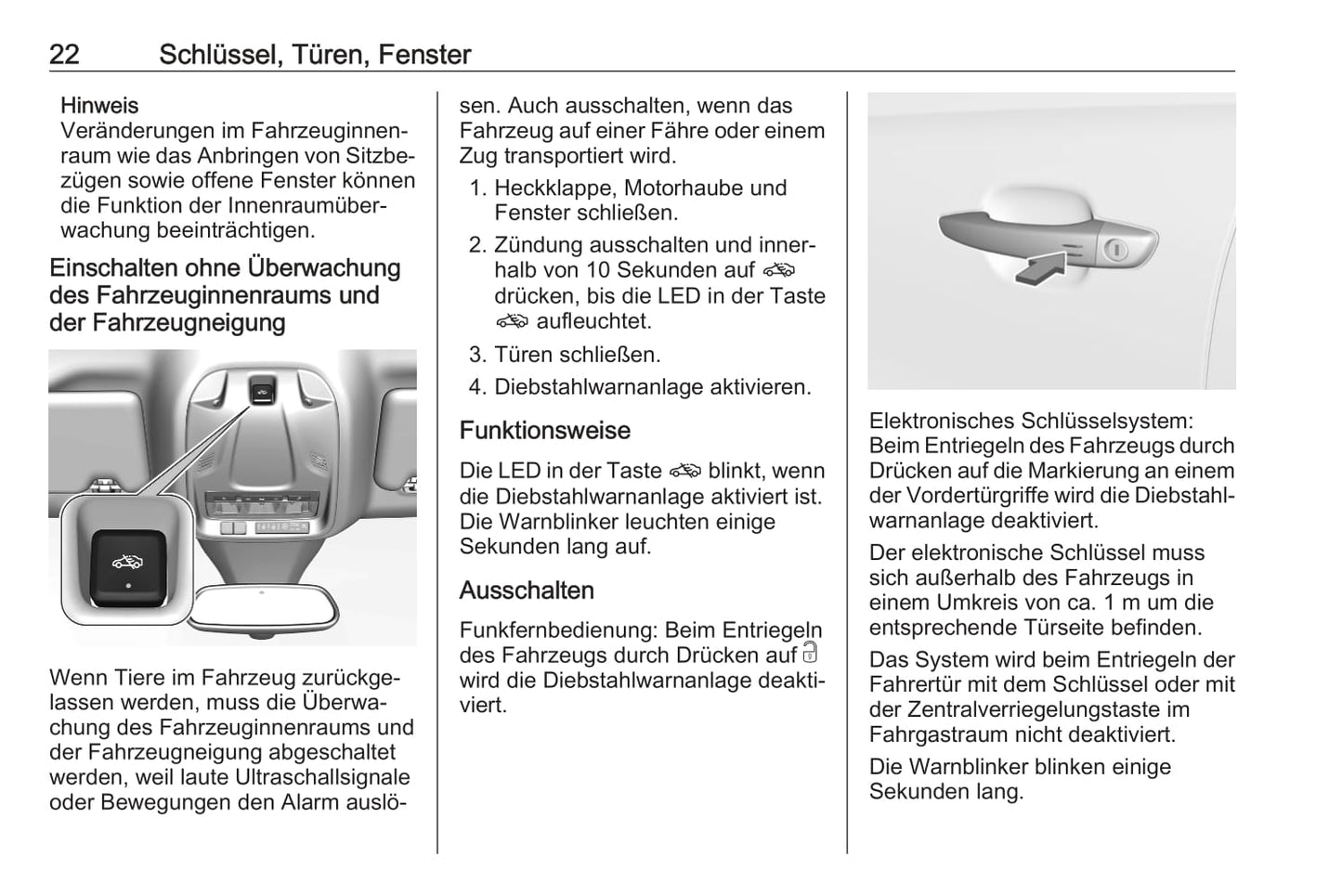 22 Schlüssel, Türen, Fenster

Hinweis
Veränderungen im Fahrzeuginnenraum wie das Anbringen von Sitzbezügen sowie offene Fenster können die Funktion der Innenraumüberwachung beeinträchtigen.

Einschalten ohne Überwachung des Fahrzeuginnenraums und der Fahrzeugneigung

Wenn Tiere im Fahrzeug zurückgelassen werden, muss die Überwachung des Fahrzeuginnenraums und der Fahrzeugneigung abgeschaltet werden, weil laute Ultraschallsignale oder Bewegungen den Alarm auslösen. Auch ausschalten, wenn das Fahrzeug auf einer Fähre oder einem Zug transportiert wird.

1. Heckklappe, Motorhaube und Fenster schließen.
2. Zündung ausschalten und innerhalb von 10 Sekunden auf drücken, bis die LED in der Taste aufleuchtet.
3. Türen schließen.
4. Diebstahlwarnanlage aktivieren.

Funktionsweise

Die LED in der Taste blinkt, wenn die Diebstahlwarnanlage aktiviert ist. Die Warnblinker leuchten einige Sekunden lang auf.

Ausschalten

Funkfernbedienung: Beim Entriegeln des Fahrzeugs durch Drücken auf wird die Diebstahlwarnanlage deaktiviert.

Elektronisches Schlüsselsystem: Beim Entriegeln des Fahrzeugs durch Drücken auf die Markierung an einem der Vordertürgriffe wird die Diebstahlwarnanlage deaktiviert.

Der elektronische Schlüssel muss sich außerhalb des Fahrzeugs in einem Umkreis von ca. 1 m um die entsprechende Türseite befinden.

Das System wird beim Entriegeln der Fahrertür mit dem Schlüssel oder mit der Zentralverriegelungstaste im Fahrgastraum nicht deaktiviert.

Die Warnblinker blinken einige Sekunden lang.