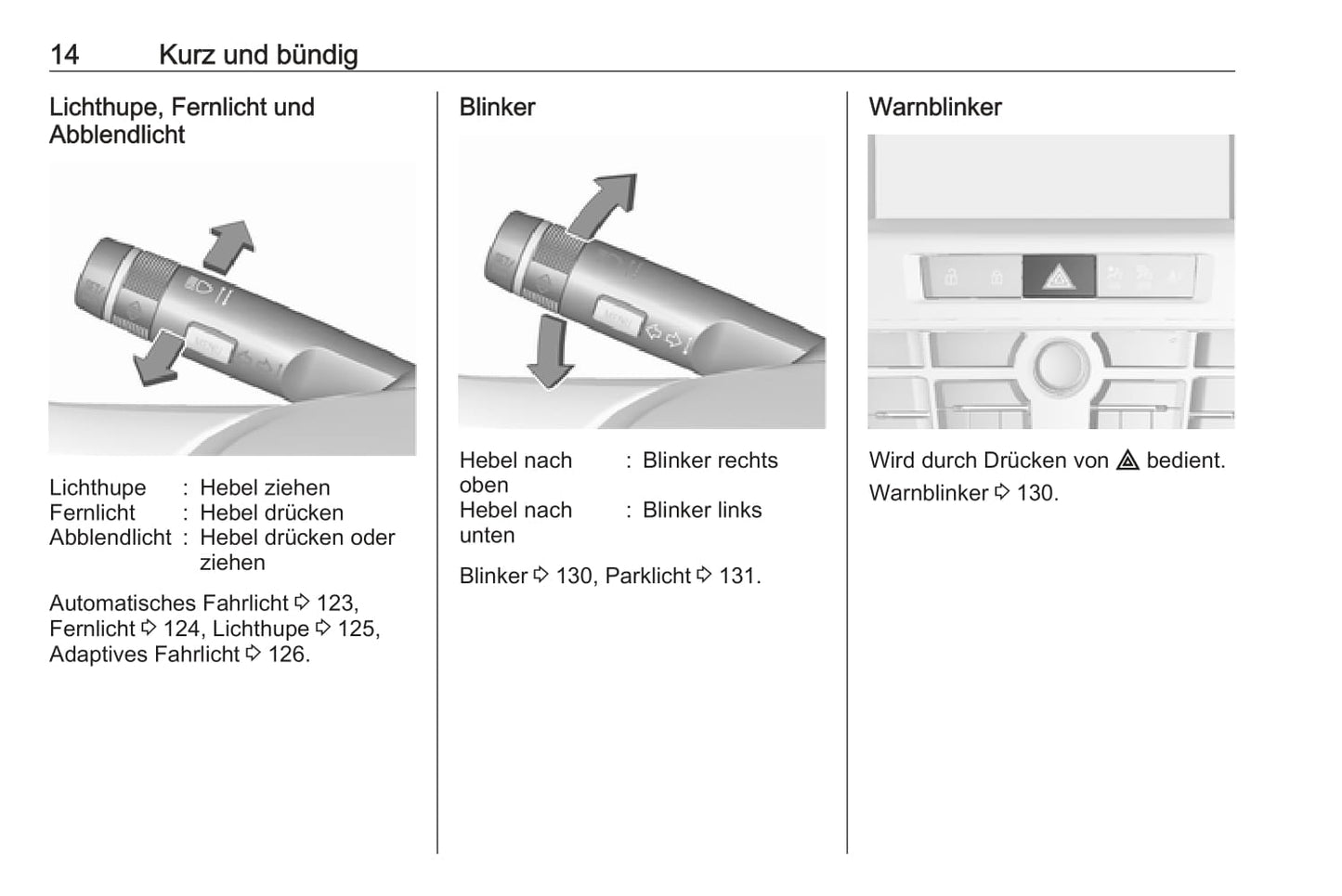 14 Kurz und bündig

Lichthupe, Fernlicht und Abblendlicht

MENU

Lichthupe : Hebel ziehen
Fernlicht : Hebel drücken
Abblendlicht : Hebel drücken oder ziehen

Automatisches Fahrlicht ⇨ 123, Fernlicht ⇨ 124, Lichthupe ⇨ 125, Adaptives Fahrlicht ⇨ 126.

Blinker

MENU

Hebel nach oben : Blinker rechts
Hebel nach unten : Blinker links

Blinker ⇨ 130, Parklicht ⇨ 131.

Warnblinker

Wird durch Drücken von ⚠ bedient.

Warnblinker ⇨ 130.