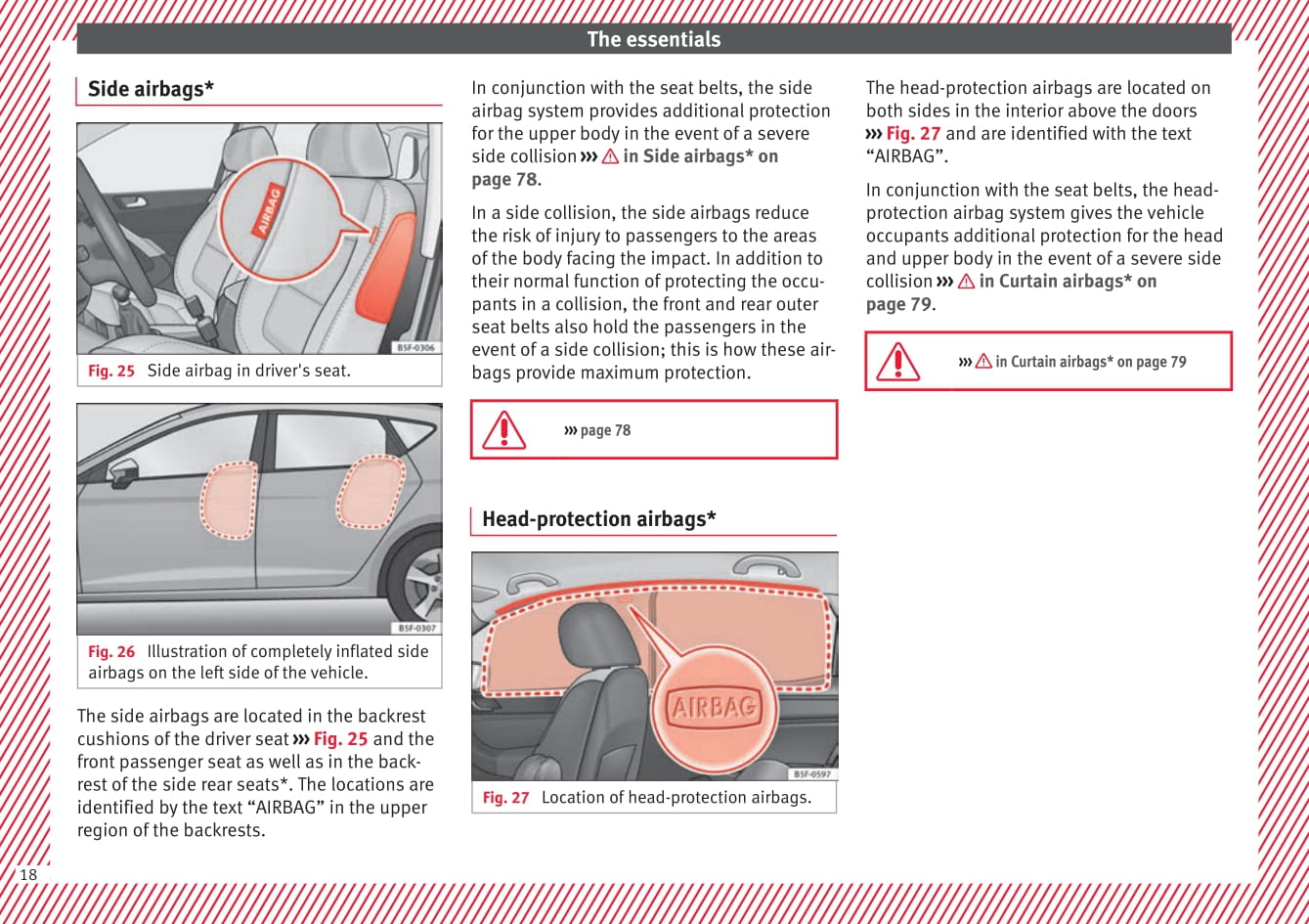 The essentials

Side airbags*

AIRBAG

B5F-0306

Fig. 25 Side airbag in driver's seat.

B5F-0307

Fig. 26 Illustration of completely inflated side airbags on the left side of the vehicle.

The side airbags are located in the backrest cushions of the driver seat ››› Fig. 25 and the front passenger seat as well as in the backrest of the side rear seats*. The locations are identified by the text “AIRBAG” in the upper region of the backrests.

In conjunction with the seat belts, the side airbag system provides additional protection for the upper body in the event of a severe side collision ››› ⚠ in Side airbags* on page 78.

In a side collision, the side airbags reduce the risk of injury to passengers to the areas of the body facing the impact. In addition to their normal function of protecting the occupants in a collision, the front and rear outer seat belts also hold the passengers in the event of a side collision; this is how these airbags provide maximum protection.

››› page 78

Head-protection airbags*

AIRBAG

B5F-0597

Fig. 27 Location of head-protection airbags.

The head-protection airbags are located on both sides in the interior above the doors ››› Fig. 27 and are identified with the text “AIRBAG”.

In conjunction with the seat belts, the head-protection airbag system gives the vehicle occupants additional protection for the head and upper body in the event of a severe side collision ››› ⚠ in Curtain airbags* on page 79.

››› ⚠ in Curtain airbags* on page 79

18