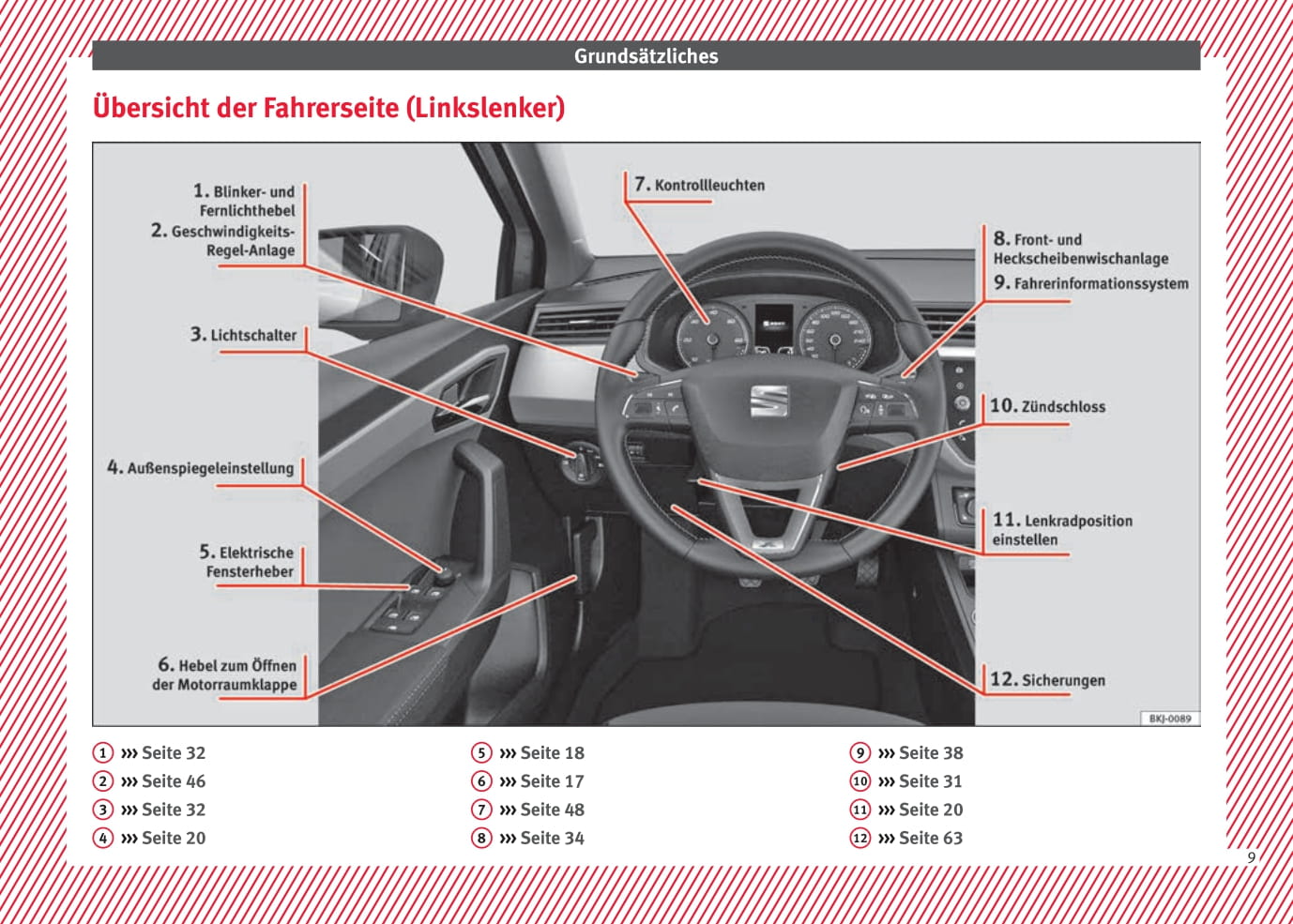 Grundsätzliches

Übersicht der Fahrerseite (Linkslenker)

1. Blinker- und Fernlichthebel
2. Geschwindigkeits-Regel-Anlage
3. Lichtschalter
4. Außenspiegeleinstellung
5. Elektrische Fensterheber
6. Hebel zum Öffnen der Motorraumklappe
7. Kontrollleuchten
8. Front- und Heckscheibenwischanlage
9. Fahrerinformationssystem
10. Zündschloss
11. Lenkradposition einstellen
12. Sicherungen

BKJ-0089

1 ››› Seite 32
2 ››› Seite 46
3 ››› Seite 32
4 ››› Seite 20

5 ››› Seite 18
6 ››› Seite 17
7 ››› Seite 48
8 ››› Seite 34

9 ››› Seite 38
10 ››› Seite 31
11 ››› Seite 20
12 ››› Seite 63

9