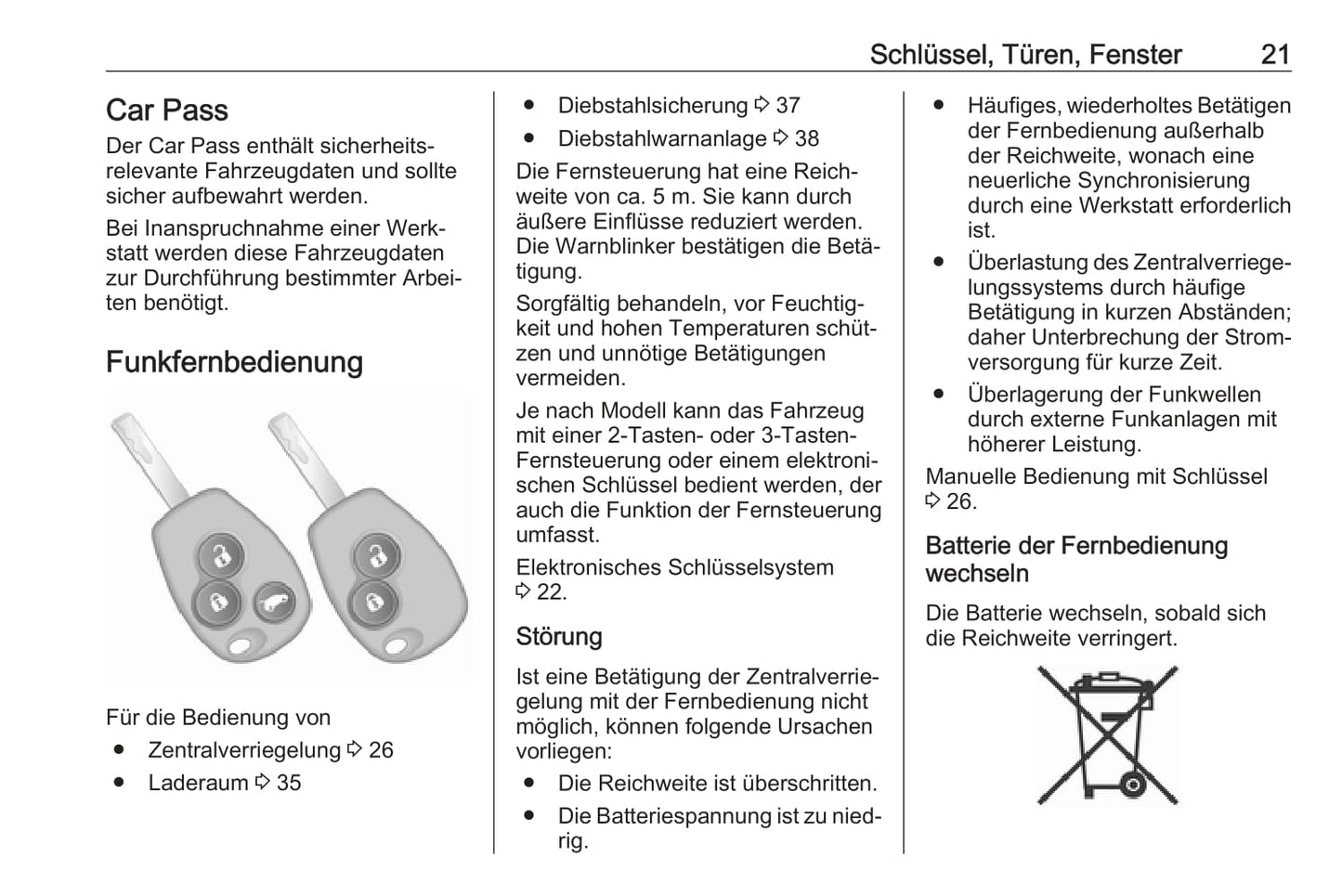 Schlüssel, Türen, Fenster 21

Car Pass

Der Car Pass enthält sicherheitsrelevante Fahrzeugdaten und sollte sicher aufbewahrt werden.

Bei Inanspruchnahme einer Werkstatt werden diese Fahrzeugdaten zur Durchführung bestimmter Arbeiten benötigt.

Funkfernbedienung

Für die Bedienung von
● Zentralverriegelung ⇨ 26
● Laderaum ⇨ 35
● Diebstahlsicherung ⇨ 37
● Diebstahlwarnanlage ⇨ 38

Die Fernsteuerung hat eine Reichweite von ca. 5 m. Sie kann durch äußere Einflüsse reduziert werden. Die Warnblinker bestätigen die Betätigung.

Sorgfältig behandeln, vor Feuchtigkeit und hohen Temperaturen schützen und unnötige Betätigungen vermeiden.

Je nach Modell kann das Fahrzeug mit einer 2-Tasten- oder 3-Tasten-Fernsteuerung oder einem elektronischen Schlüssel bedient werden, der auch die Funktion der Fernsteuerung umfasst.

Elektronisches Schlüsselsystem ⇨ 22.

Störung

Ist eine Betätigung der Zentralverriegelung mit der Fernbedienung nicht möglich, können folgende Ursachen vorliegen:
● Die Reichweite ist überschritten.
● Die Batteriespannung ist zu niedrig.
● Häufiges, wiederholtes Betätigen der Fernbedienung außerhalb der Reichweite, wonach eine neuerliche Synchronisierung durch eine Werkstatt erforderlich ist.
● Überlastung des Zentralverriegelungssystems durch häufige Betätigung in kurzen Abständen; daher Unterbrechung der Stromversorgung für kurze Zeit.
● Überlagerung der Funkwellen durch externe Funkanlagen mit höherer Leistung.

Manuelle Bedienung mit Schlüssel ⇨ 26.

Batterie der Fernbedienung wechseln

Die Batterie wechseln, sobald sich die Reichweite verringert.