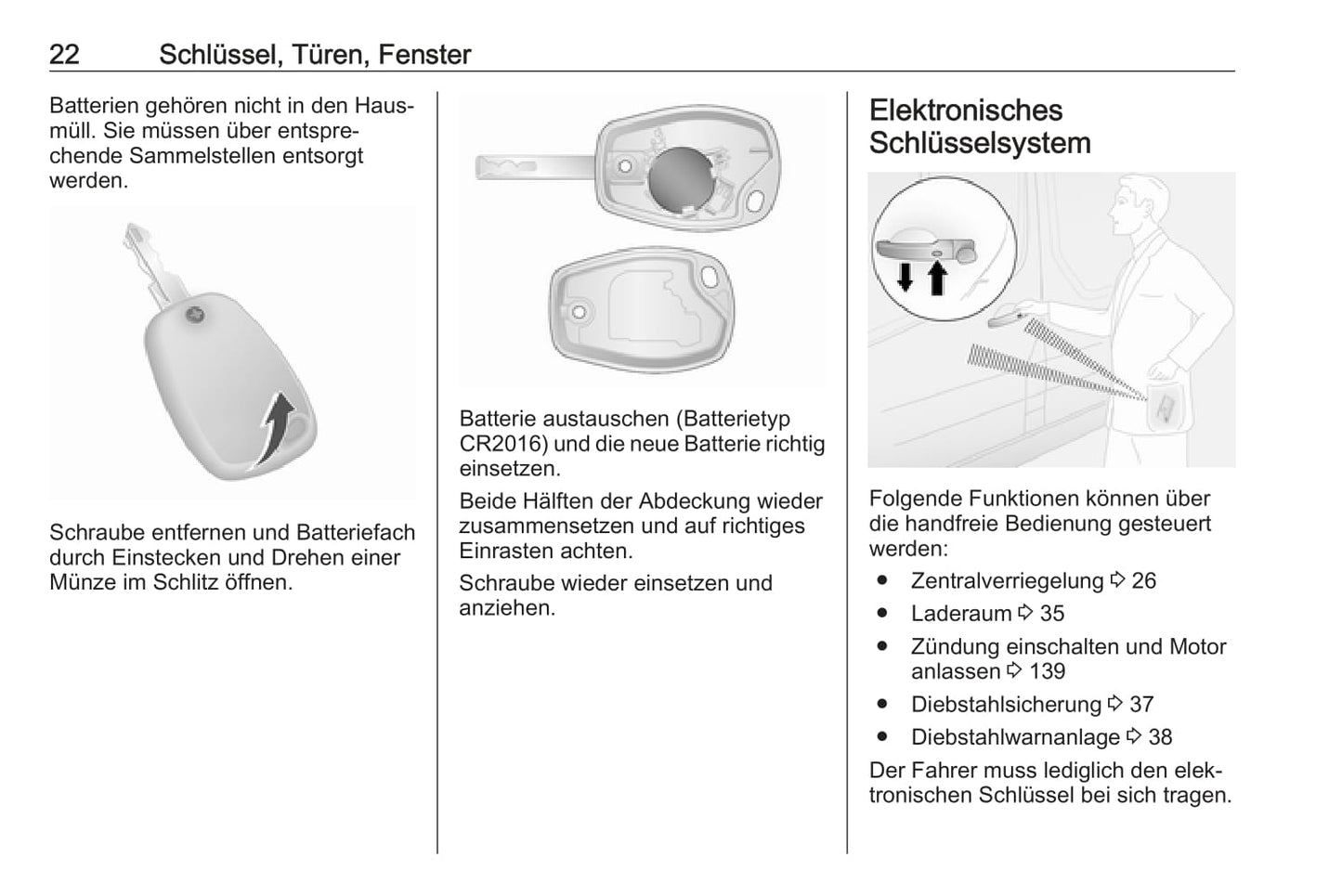 22 Schlüssel, Türen, Fenster

Batterien gehören nicht in den Hausmüll. Sie müssen über entsprechende Sammelstellen entsorgt werden.

Schraube entfernen und Batteriefach durch Einstecken und Drehen einer Münze im Schlitz öffnen.

Batterie austauschen (Batterietyp CR2016) und die neue Batterie richtig einsetzen.

Beide Hälften der Abdeckung wieder zusammensetzen und auf richtiges Einrasten achten.

Schraube wieder einsetzen und anziehen.

Elektronisches Schlüsselsystem

Folgende Funktionen können über die handfreie Bedienung gesteuert werden:

● Zentralverriegelung ⇨ 26
● Laderaum ⇨ 35
● Zündung einschalten und Motor anlassen ⇨ 139
● Diebstahlsicherung ⇨ 37
● Diebstahlwarnanlage ⇨ 38

Der Fahrer muss lediglich den elektronischen Schlüssel bei sich tragen.