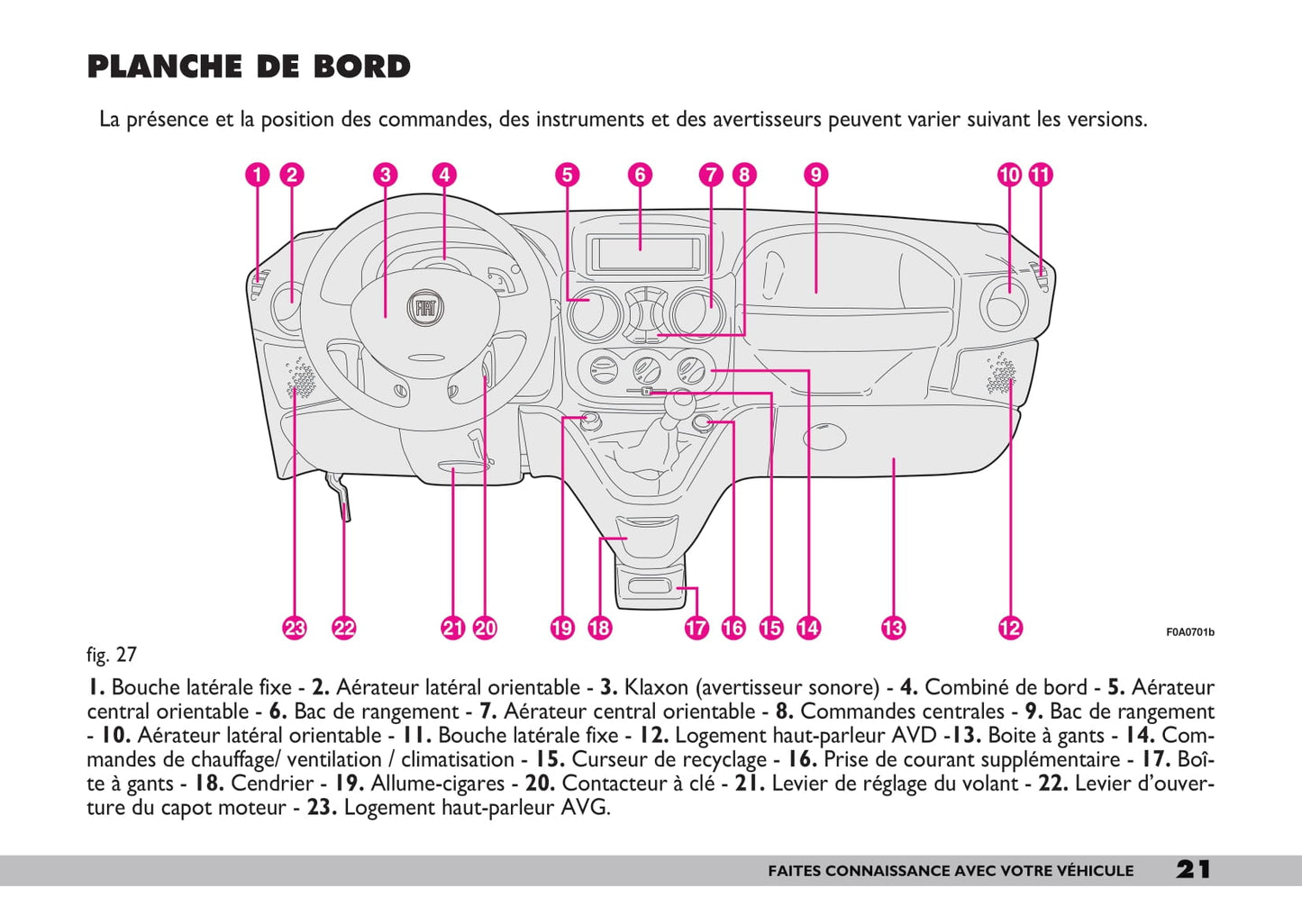 PLANCHE DE BORD

La présence et la position des commandes, des instruments et des avertisseurs peuvent varier suivant les versions.

1 2 3 4 5 6 7 8 9 10 11

FIAT

23 22 21 20 19 18 17 16 15 14 13 12

F0A0701b

fig. 27

1. Bouche latérale fixe - 2. Aérateur latéral orientable - 3. Klaxon (avertisseur sonore) - 4. Combiné de bord - 5. Aérateur central orientable - 6. Bac de rangement - 7. Aérateur central orientable - 8. Commandes centrales - 9. Bac de rangement - 10. Aérateur latéral orientable - 11. Bouche latérale fixe - 12. Logement haut-parleur AVD -13. Boite à gants - 14. Commandes de chauffage/ ventilation / climatisation - 15. Curseur de recyclage - 16. Prise de courant supplémentaire - 17. Boîte à gants - 18. Cendrier - 19. Allume-cigares - 20. Contacteur à clé - 21. Levier de réglage du volant - 22. Levier d'ouverture du capot moteur - 23. Logement haut-parleur AVG.

FAITES CONNAISSANCE AVEC VOTRE VÉHICULE 21