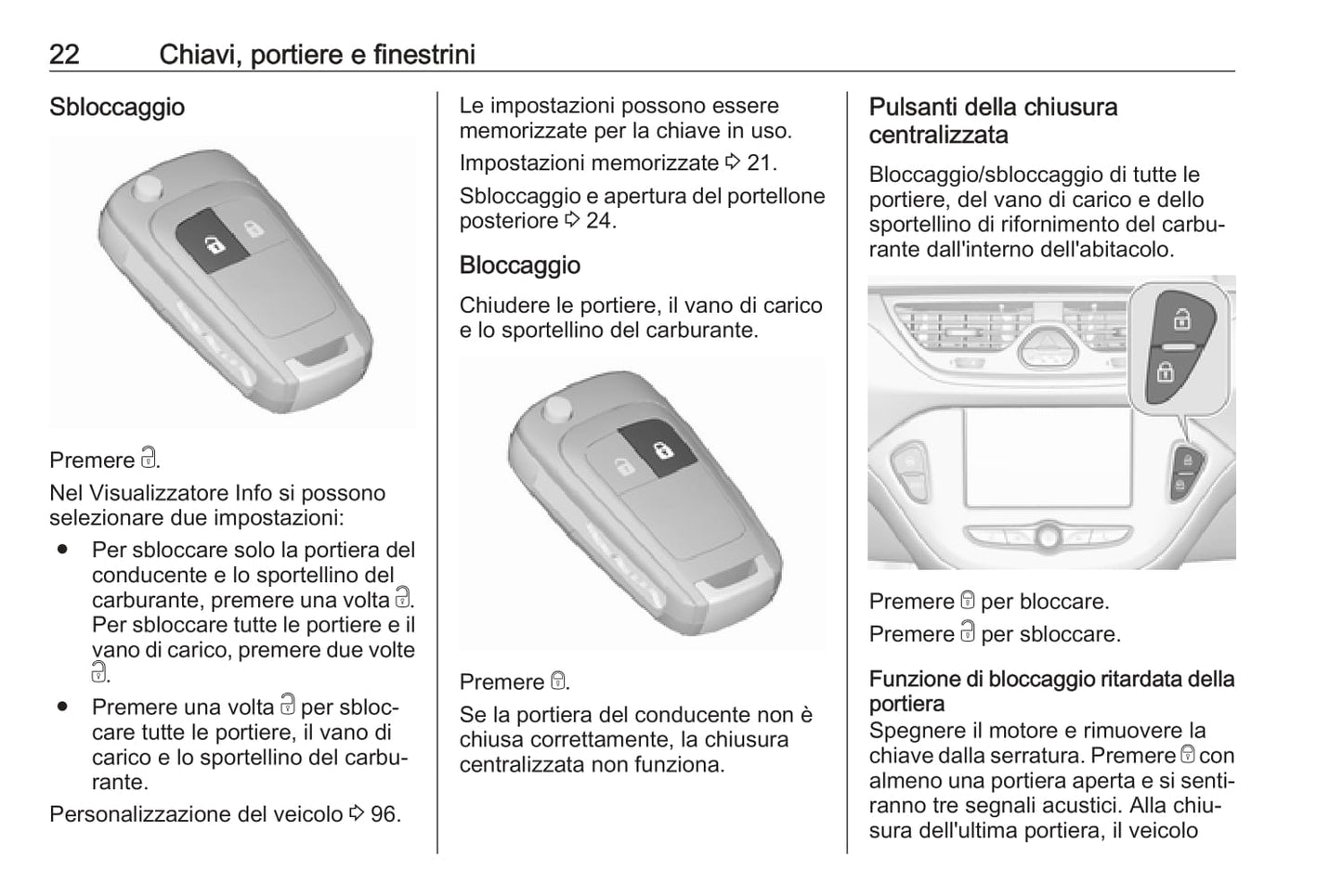 22 Chiavi, portiere e finestrini

Sbloccaggio

Premere 🔓.

Nel Visualizzatore Info si possono selezionare due impostazioni:

● Per sbloccare solo la portiera del conducente e lo sportellino del carburante, premere una volta 🔓. Per sbloccare tutte le portiere e il vano di carico, premere due volte 🔓.

● Premere una volta 🔓 per sbloccare tutte le portiere, il vano di carico e lo sportellino del carburante.

Personalizzazione del veicolo ⇨ 96.

Le impostazioni possono essere memorizzate per la chiave in uso.

Impostazioni memorizzate ⇨ 21.

Sbloccaggio e apertura del portellone posteriore ⇨ 24.

Bloccaggio

Chiudere le portiere, il vano di carico e lo sportellino del carburante.

Premere 🔒.

Se la portiera del conducente non è chiusa correttamente, la chiusura centralizzata non funziona.

Pulsanti della chiusura centralizzata

Bloccaggio/sbloccaggio di tutte le portiere, del vano di carico e dello sportellino di rifornimento del carburante dall'interno dell'abitacolo.

Premere 🔒 per bloccare.

Premere 🔓 per sbloccare.

Funzione di bloccaggio ritardata della portiera

Spegnere il motore e rimuovere la chiave dalla serratura. Premere 🔒 con almeno una portiera aperta e si sentiranno tre segnali acustici. Alla chiusura dell'ultima portiera, il veicolo