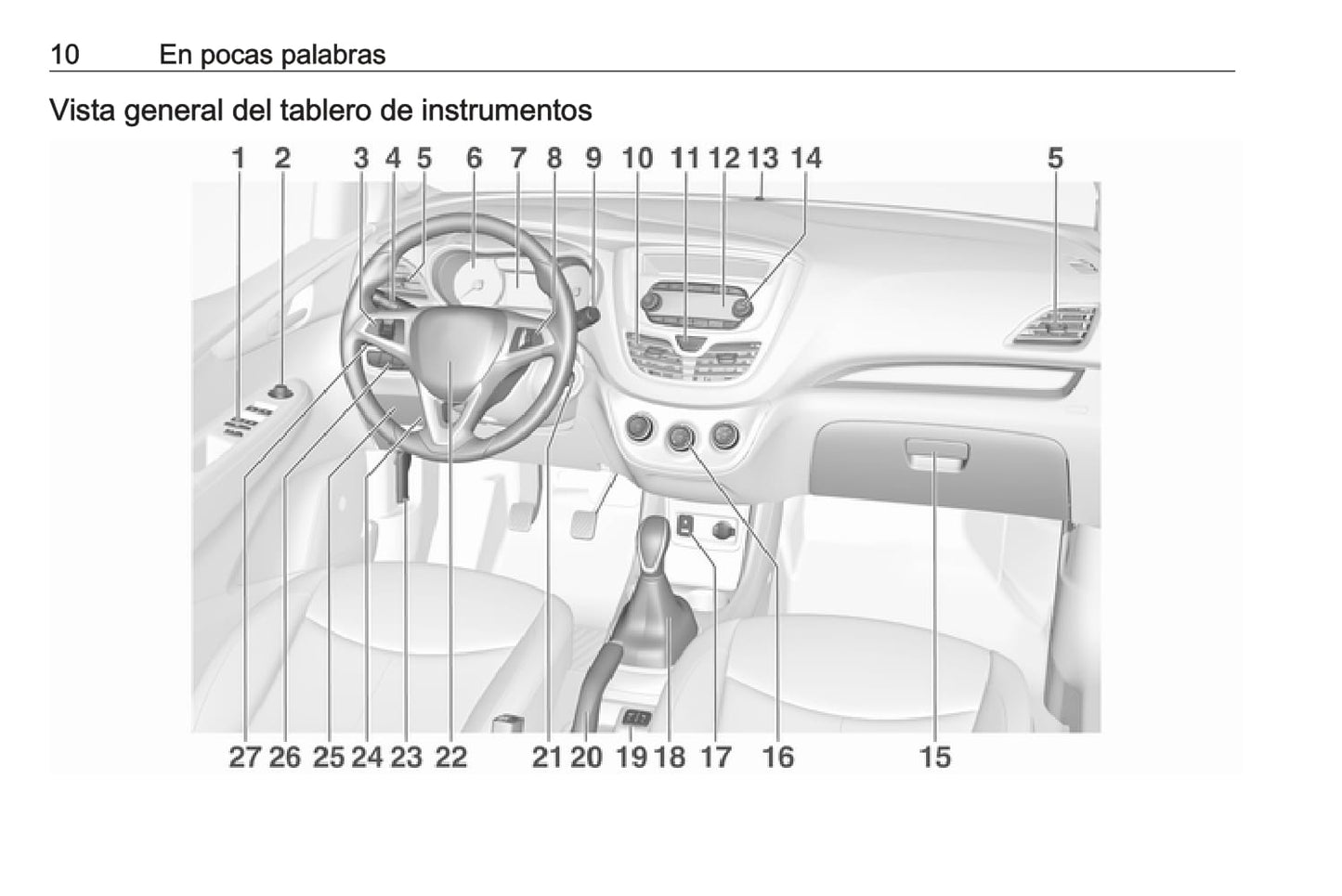 10 En pocas palabras

Vista general del tablero de instrumentos

1 2 3 4 5 6 7 8 9 10 11 12 13 14 5

27 26 25 24 23 22 21 20 19 18 17 16 15