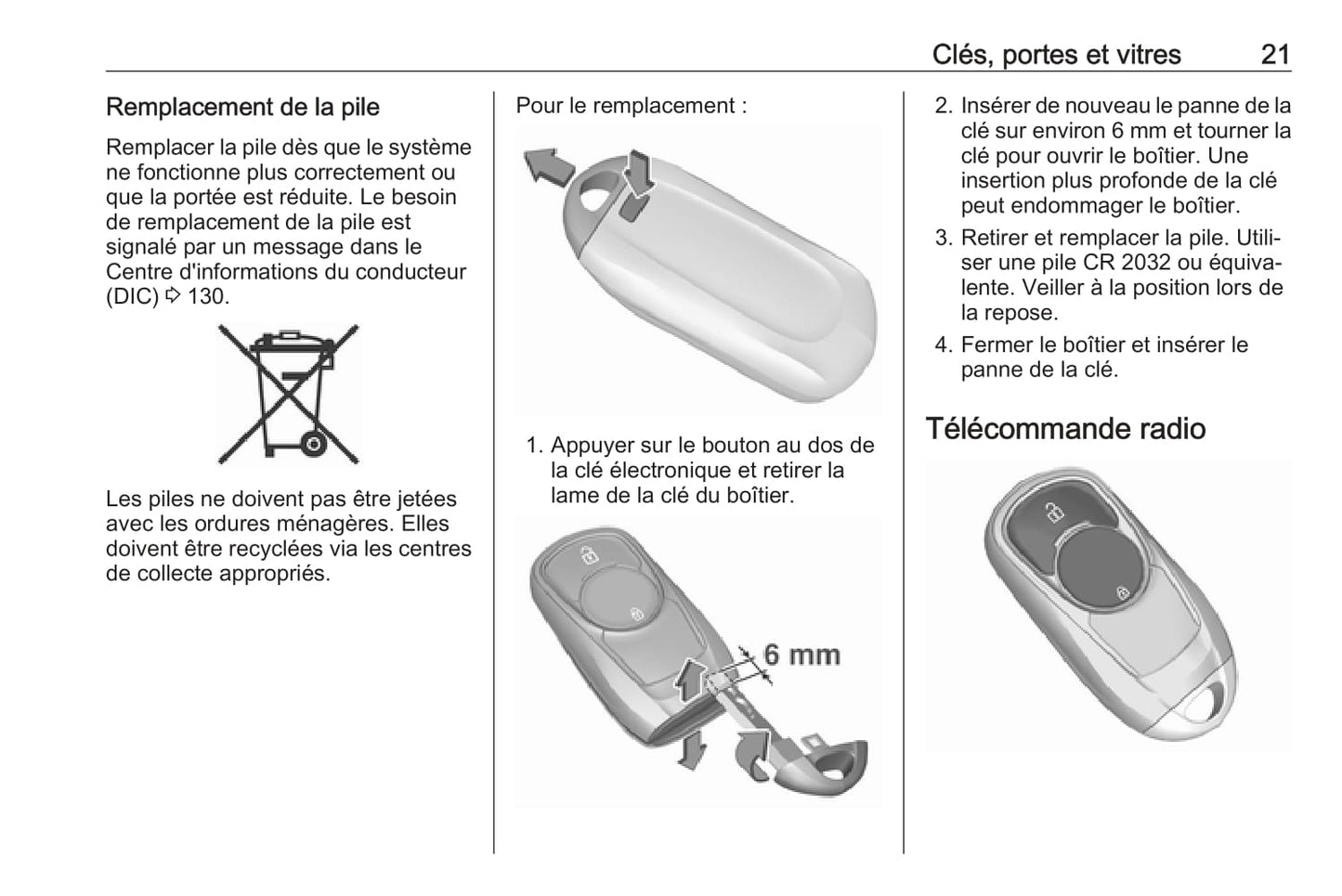 Clés, portes et vitres 21

Remplacement de la pile

Remplacer la pile dès que le système ne fonctionne plus correctement ou que la portée est réduite. Le besoin de remplacement de la pile est signalé par un message dans le Centre d'informations du conducteur (DIC) ⇨ 130.

Les piles ne doivent pas être jetées avec les ordures ménagères. Elles doivent être recyclées via les centres de collecte appropriés.

Pour le remplacement :

1. Appuyer sur le bouton au dos de la clé électronique et retirer la lame de la clé du boîtier.

6 mm

2. Insérer de nouveau le panne de la clé sur environ 6 mm et tourner la clé pour ouvrir le boîtier. Une insertion plus profonde de la clé peut endommager le boîtier.

3. Retirer et remplacer la pile. Utiliser une pile CR 2032 ou équivalente. Veiller à la position lors de la repose.

4. Fermer le boîtier et insérer le panne de la clé.

Télécommande radio