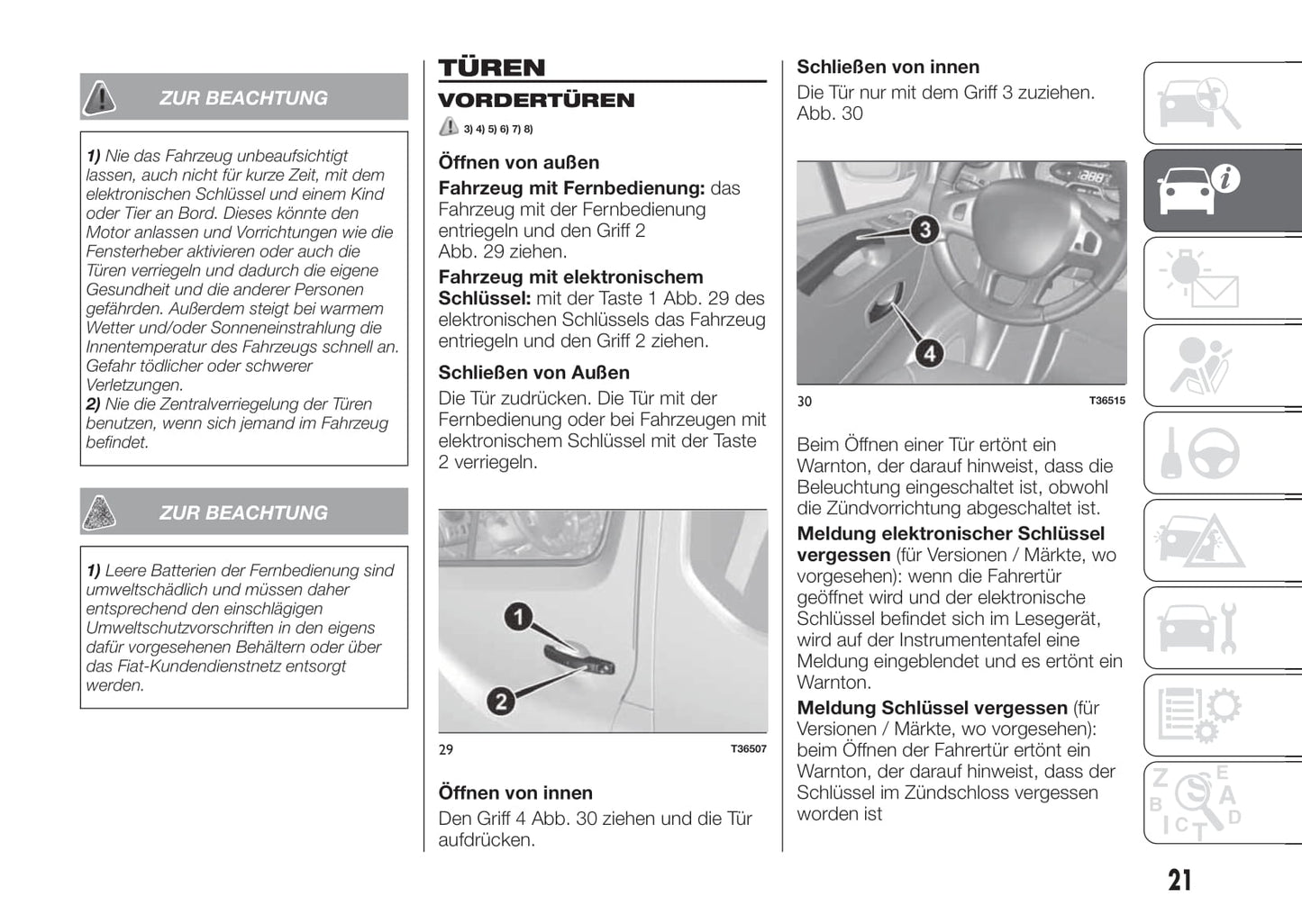 ZUR BEACHTUNG

1) Nie das Fahrzeug unbeaufsichtigt lassen, auch nicht für kurze Zeit, mit dem elektronischen Schlüssel und einem Kind oder Tier an Bord. Dieses könnte den Motor anlassen und Vorrichtungen wie die Fensterheber aktivieren oder auch die Türen verriegeln und dadurch die eigene Gesundheit und die anderer Personen gefährden. Außerdem steigt bei warmem Wetter und/oder Sonneneinstrahlung die Innentemperatur des Fahrzeugs schnell an. Gefahr tödlicher oder schwerer Verletzungen.
2) Nie die Zentralverriegelung der Türen benutzen, wenn sich jemand im Fahrzeug befindet.

ZUR BEACHTUNG

1) Leere Batterien der Fernbedienung sind umweltschädlich und müssen daher entsprechend den einschlägigen Umweltschutzvorschriften in den eigens dafür vorgesehenen Behältern oder über das Fiat-Kundendienstnetz entsorgt werden.

TÜREN

VORDERTÜREN

3) 4) 5) 6) 7) 8)

Öffnen von außen

Fahrzeug mit Fernbedienung: das Fahrzeug mit der Fernbedienung entriegeln und den Griff 2 Abb. 29 ziehen.

Fahrzeug mit elektronischem Schlüssel: mit der Taste 1 Abb. 29 des elektronischen Schlüssels das Fahrzeug entriegeln und den Griff 2 ziehen.

Schließen von Außen

Die Tür zudrücken. Die Tür mit der Fernbedienung oder bei Fahrzeugen mit elektronischem Schlüssel mit der Taste 2 verriegeln.

1
2

29 T36507

Öffnen von innen

Den Griff 4 Abb. 30 ziehen und die Tür aufdrücken.

Schließen von innen

Die Tür nur mit dem Griff 3 zuziehen. Abb. 30

3
4

30 T36515

Beim Öffnen einer Tür ertönt ein Warnton, der darauf hinweist, dass die Beleuchtung eingeschaltet ist, obwohl die Zündvorrichtung abgeschaltet ist.

Meldung elektronischer Schlüssel vergessen (für Versionen / Märkte, wo vorgesehen): wenn die Fahrertür geöffnet wird und der elektronische Schlüssel befindet sich im Lesegerät, wird auf der Instrumententafel eine Meldung eingeblendet und es ertönt ein Warnton.

Meldung Schlüssel vergessen (für Versionen / Märkte, wo vorgesehen): beim Öffnen der Fahrertür ertönt ein Warnton, der darauf hinweist, dass der Schlüssel im Zündschloss vergessen worden ist

21