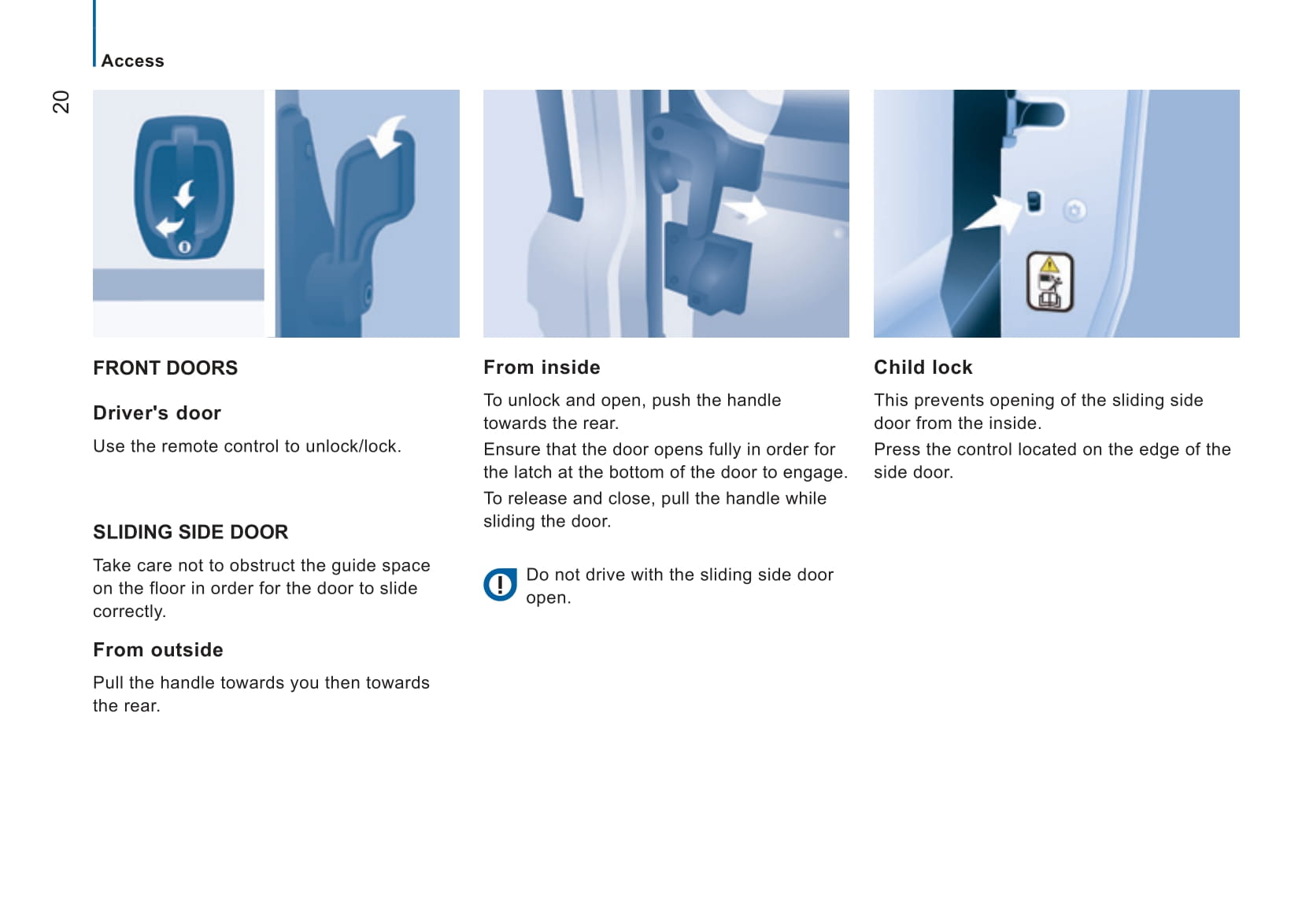 Access

20

FRONT DOORS

Driver's door

Use the remote control to unlock/lock.

SLIDING SIDE DOOR

Take care not to obstruct the guide space on the floor in order for the door to slide correctly.

From outside

Pull the handle towards you then towards the rear.

From inside

To unlock and open, push the handle towards the rear.

Ensure that the door opens fully in order for the latch at the bottom of the door to engage.

To release and close, pull the handle while sliding the door.

Do not drive with the sliding side door open.

Child lock

This prevents opening of the sliding side door from the inside.

Press the control located on the edge of the side door.