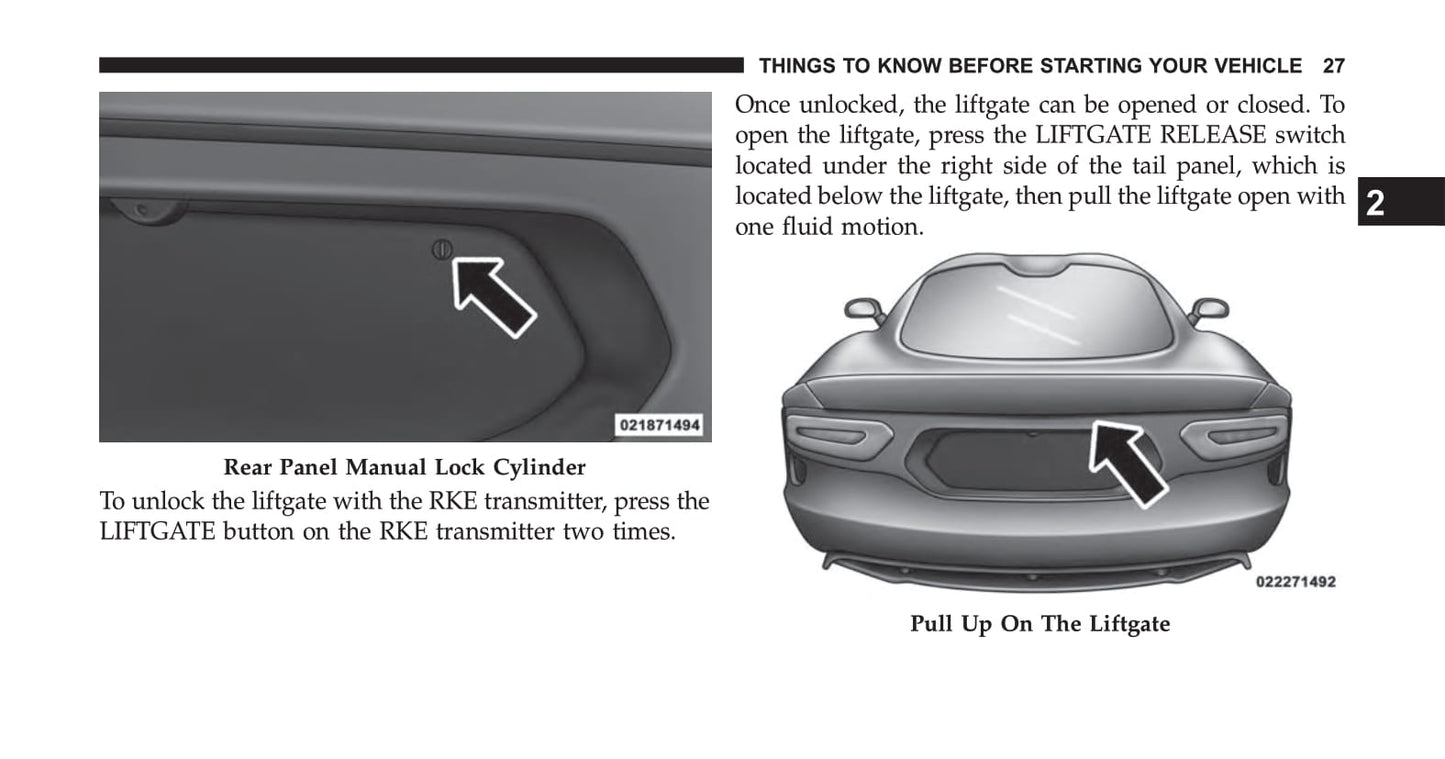 THINGS TO KNOW BEFORE STARTING YOUR VEHICLE 27

021871494

Rear Panel Manual Lock Cylinder

To unlock the liftgate with the RKE transmitter, press the LIFTGATE button on the RKE transmitter two times.

Once unlocked, the liftgate can be opened or closed. To open the liftgate, press the LIFTGATE RELEASE switch located under the right side of the tail panel, which is located below the liftgate, then pull the liftgate open with one fluid motion.

2

022271492

Pull Up On The Liftgate