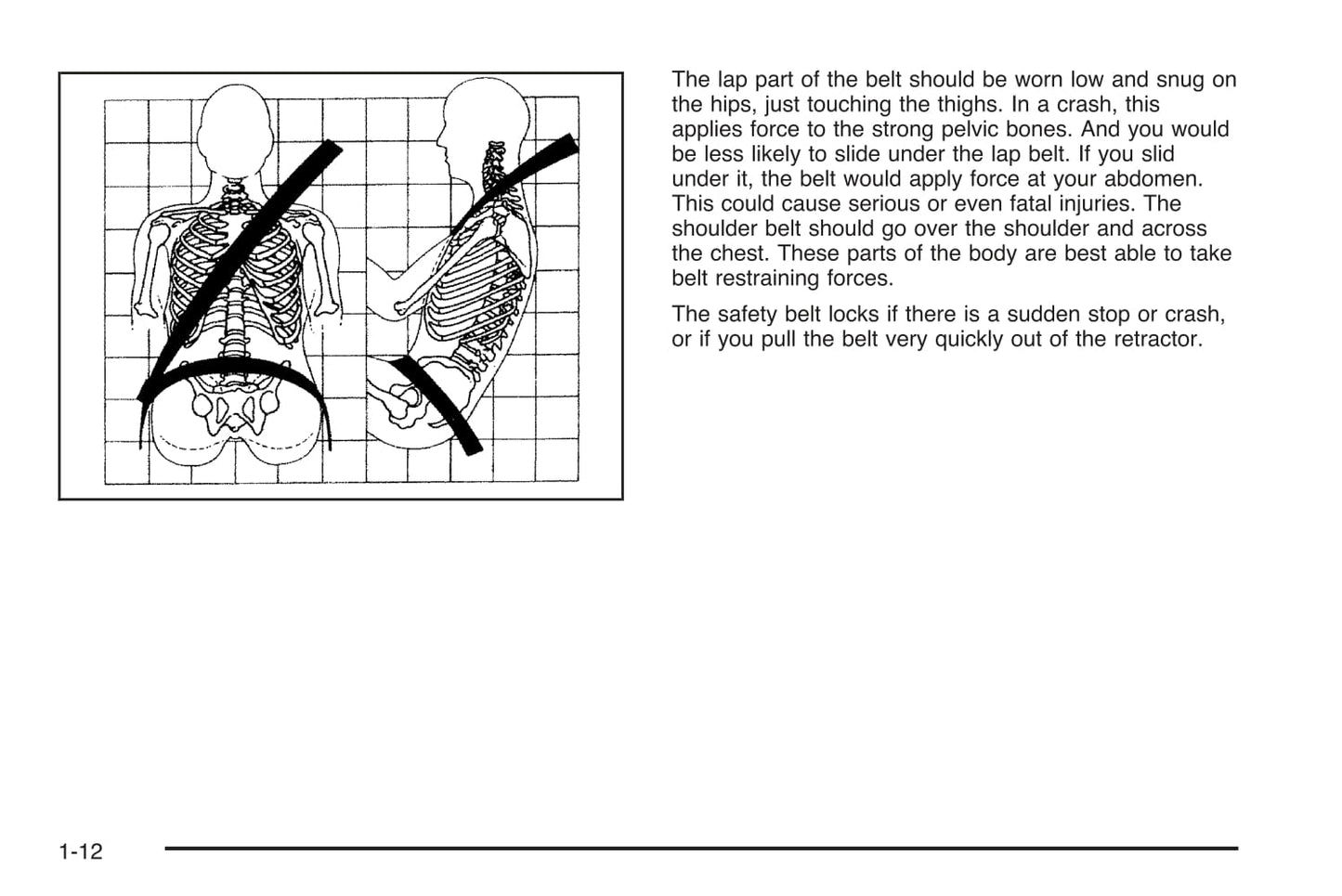 The lap part of the belt should be worn low and snug on the hips, just touching the thighs. In a crash, this applies force to the strong pelvic bones. And you would be less likely to slide under the lap belt. If you slid under it, the belt would apply force at your abdomen. This could cause serious or even fatal injuries. The shoulder belt should go over the shoulder and across the chest. These parts of the body are best able to take belt restraining forces.

The safety belt locks if there is a sudden stop or crash, or if you pull the belt very quickly out of the retractor.

1-12