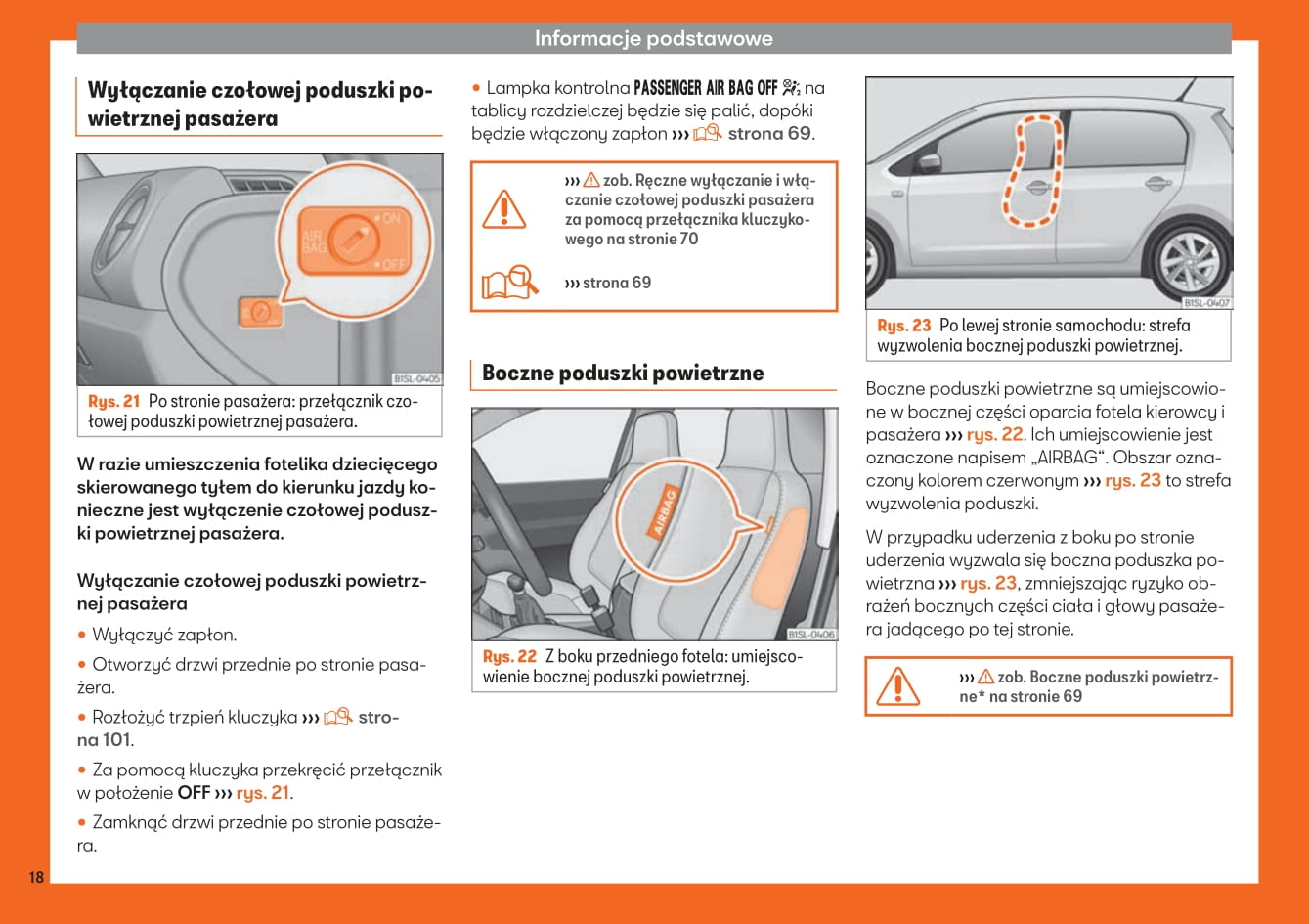 Informacje podstawowe

Wyłączanie czołowej poduszki powietrznej pasażera

AIR BAG ON OFF

B1SL-0405

Rys. 21 Po stronie pasażera: przełącznik czołowej poduszki powietrznej pasażera.

W razie umieszczenia fotelika dziecięcego skierowanego tyłem do kierunku jazdy konieczne jest wyłączenie czołowej poduszki powietrznej pasażera.

Wyłączanie czołowej poduszki powietrznej pasażera

• Wyłączyć zapłon.

• Otworzyć drzwi przednie po stronie pasażera.

• Rozłożyć trzpień kluczyka ››› strona 101.

• Za pomocą kluczyka przekręcić przełącznik w położenie OFF ››› rys. 21.

• Zamknąć drzwi przednie po stronie pasażera.

• Lampka kontrolna PASSENGER AIR BAG OFF na tablicy rozdzielczej będzie się palić, dopóki będzie włączony zapłon ››› strona 69.

››› zob. Ręczne wyłączanie i włączanie czołowej poduszki pasażera za pomocą przełącznika kluczykowego na stronie 70

››› strona 69

Boczne poduszki powietrzne

AIRBAG

B1SL-0406

Rys. 22 Z boku przedniego fotela: umiejscowienie bocznej poduszki powietrznej.

B1SL-0407

Rys. 23 Po lewej stronie samochodu: strefa wyzwolenia bocznej poduszki powietrznej.

Boczne poduszki powietrzne są umiejscowione w bocznej części oparcia fotela kierowcy i pasażera ››› rys. 22. Ich umiejscowienie jest oznaczone napisem „AIRBAG“. Obszar oznaczony kolorem czerwonym ››› rys. 23 to strefa wyzwolenia poduszki.

W przypadku uderzenia z boku po stronie uderzenia wyzwala się boczna poduszka powietrzna ››› rys. 23, zmniejszając ryzyko obrażeń bocznych części ciała i głowy pasażera jadącego po tej stronie.

››› zob. Boczne poduszki powietrzne* na stronie 69

18