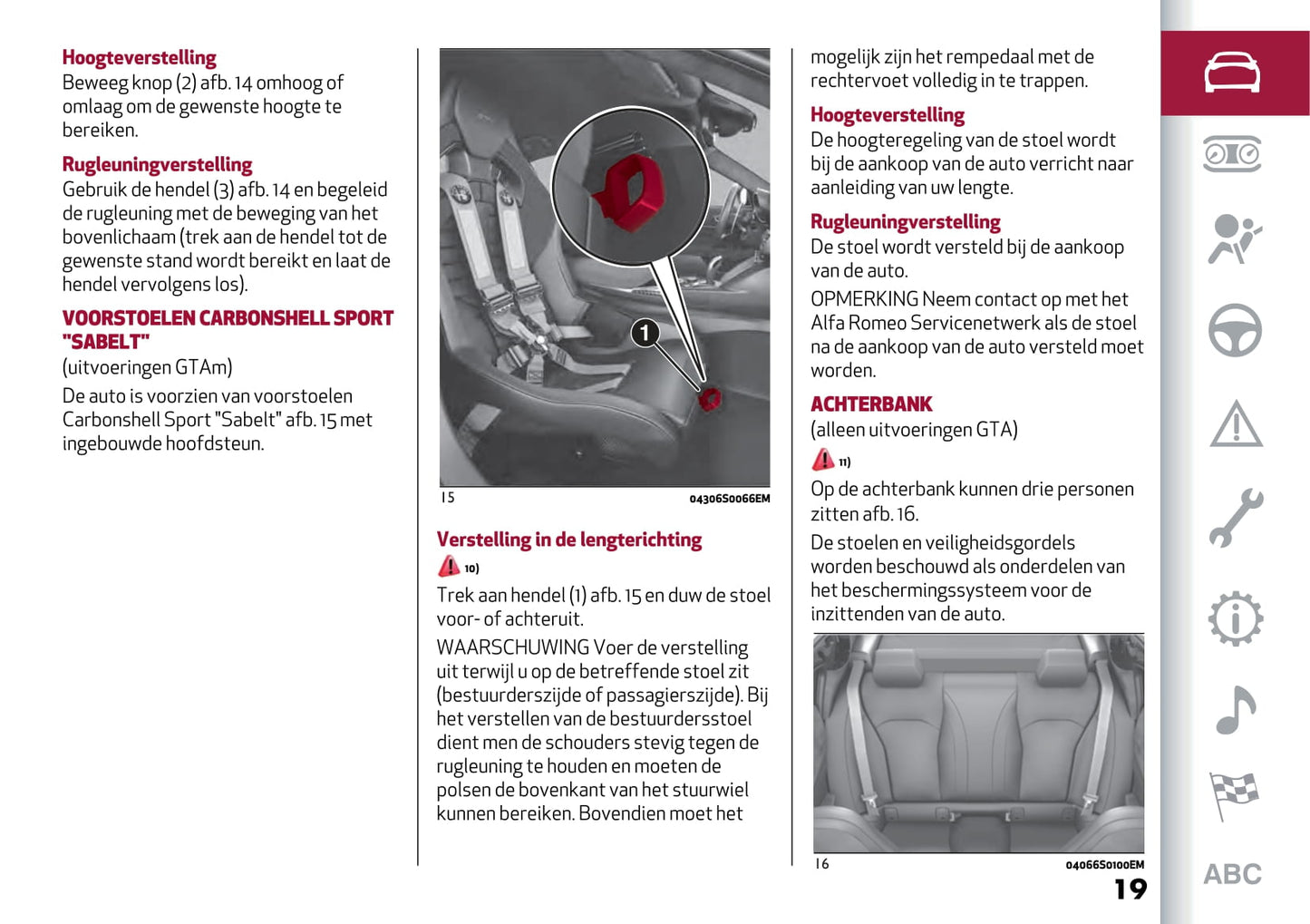 Hoogteverstelling
Beweeg knop (2) afb. 14 omhoog of omlaag om de gewenste hoogte te bereiken.

Rugleuningverstelling
Gebruik de hendel (3) afb. 14 en begeleid de rugleuning met de beweging van het bovenlichaam (trek aan de hendel tot de gewenste stand wordt bereikt en laat de hendel vervolgens los).

VOORSTOELEN CARBONSHELL SPORT "SABELT"
(uitvoeringen GTAm)
De auto is voorzien van voorstoelen Carbonshell Sport "Sabelt" afb. 15 met ingebouwde hoofdsteun.

1

15 04306S0066EM

Verstelling in de lengterichting
10)
Trek aan hendel (1) afb. 15 en duw de stoel voor- of achteruit.
WAARSCHUWING Voer de verstelling uit terwijl u op de betreffende stoel zit (bestuurderszijde of passagierszijde). Bij het verstellen van de bestuurdersstoel dient men de schouders stevig tegen de rugleuning te houden en moeten de polsen de bovenkant van het stuurwiel kunnen bereiken. Bovendien moet het mogelijk zijn het rempedaal met de rechtervoet volledig in te trappen.

Hoogteverstelling
De hoogteregeling van de stoel wordt bij de aankoop van de auto verricht naar aanleiding van uw lengte.

Rugleuningverstelling
De stoel wordt versteld bij de aankoop van de auto.
OPMERKING Neem contact op met het Alfa Romeo Servicenetwerk als de stoel na de aankoop van de auto versteld moet worden.

ACHTERBANK
(alleen uitvoeringen GTA)
11)
Op de achterbank kunnen drie personen zitten afb. 16.
De stoelen en veiligheidsgordels worden beschouwd als onderdelen van het beschermingssysteem voor de inzittenden van de auto.

16 04066S0100EM

19

ABC