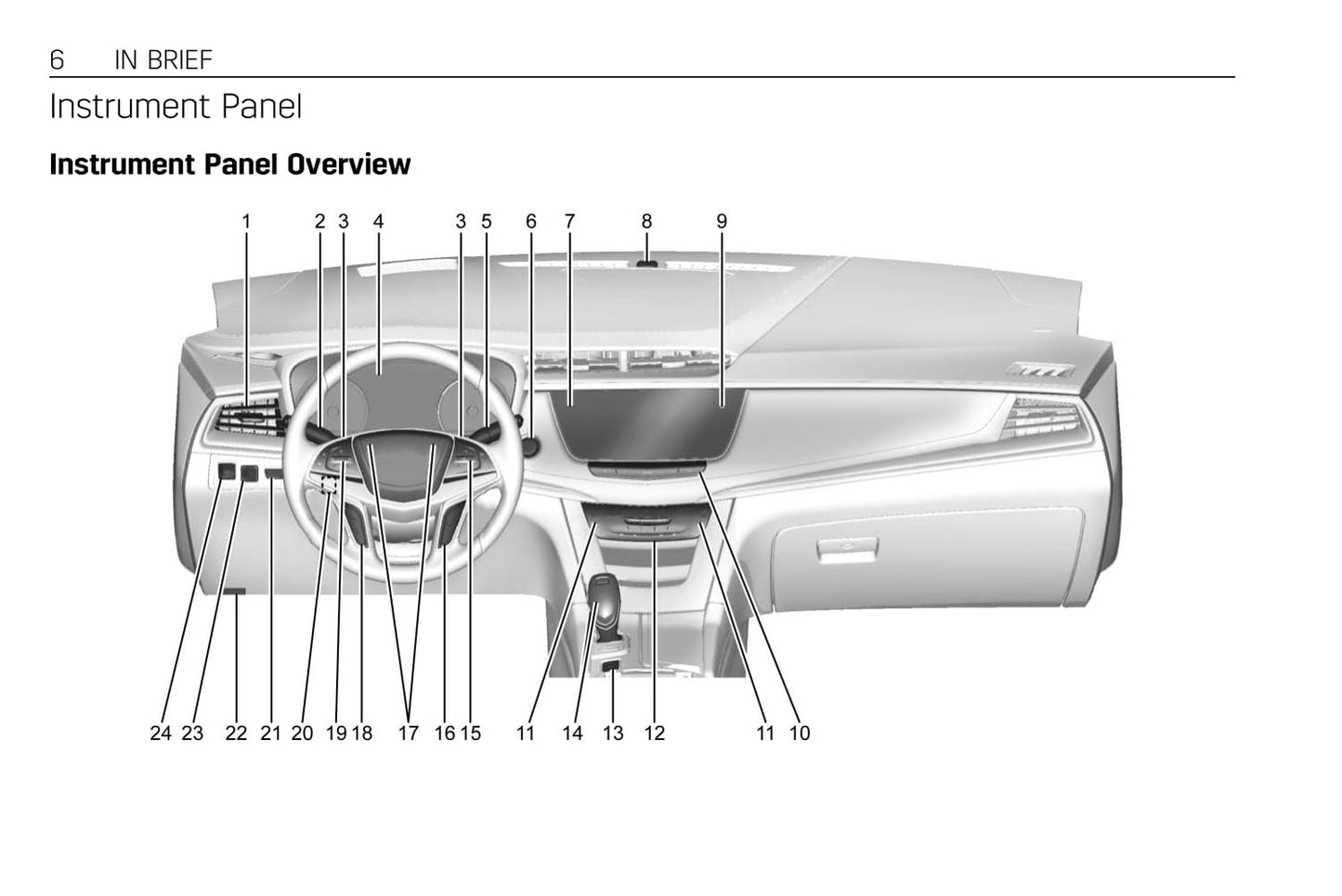 6 IN BRIEF

Instrument Panel

Instrument Panel Overview

1 2 3 4 3 5 6 7 8 9

24 23 22 21 20 19 18 17 16 15 11 14 13 12 11 10