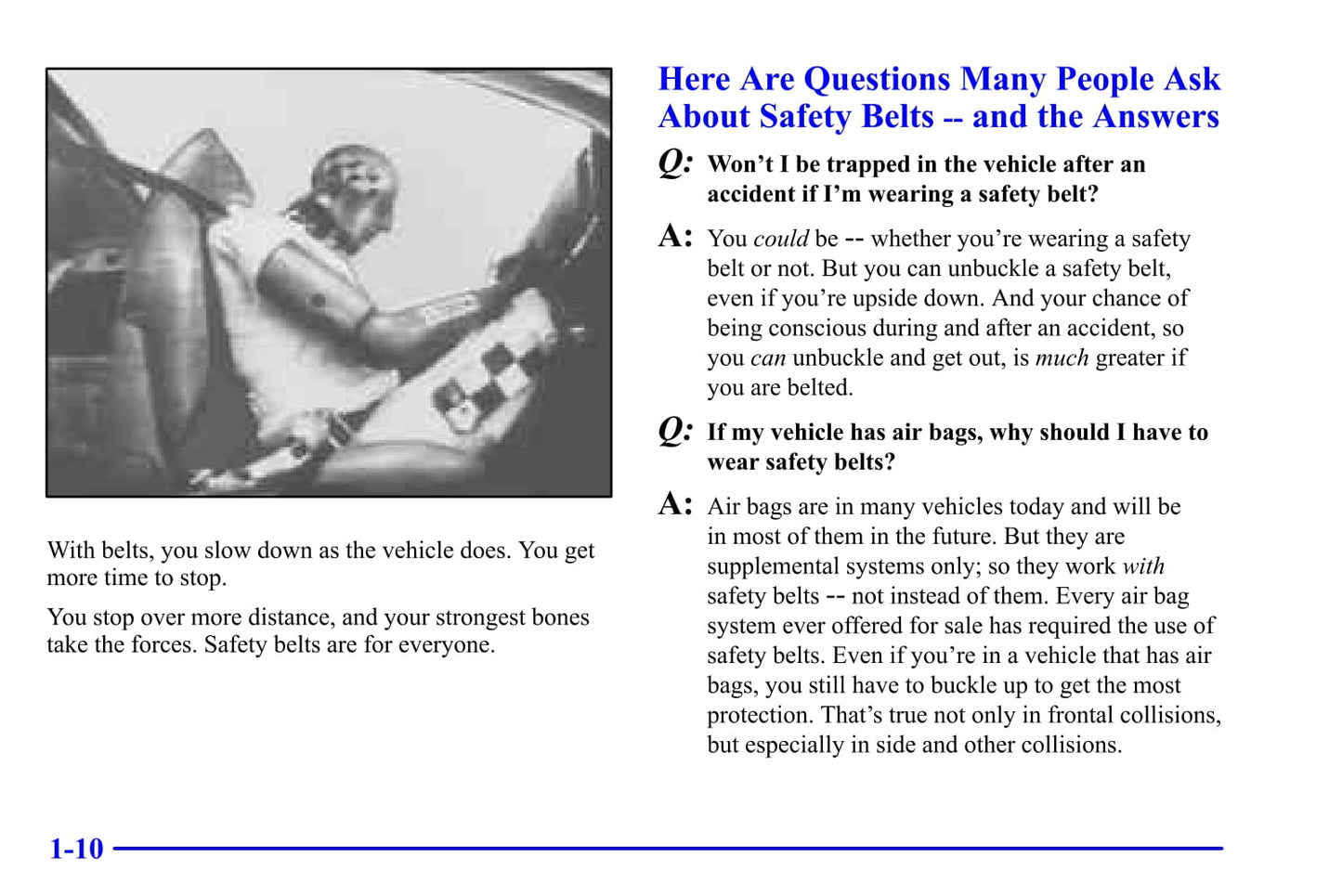 With belts, you slow down as the vehicle does. You get more time to stop.

You stop over more distance, and your strongest bones take the forces. Safety belts are for everyone.

Here Are Questions Many People Ask About Safety Belts -- and the Answers

Q: Won't I be trapped in the vehicle after an accident if I'm wearing a safety belt?

A: You could be -- whether you're wearing a safety belt or not. But you can unbuckle a safety belt, even if you're upside down. And your chance of being conscious during and after an accident, so you can unbuckle and get out, is much greater if you are belted.

Q: If my vehicle has air bags, why should I have to wear safety belts?

A: Air bags are in many vehicles today and will be in most of them in the future. But they are supplemental systems only; so they work with safety belts -- not instead of them. Every air bag system ever offered for sale has required the use of safety belts. Even if you're in a vehicle that has air bags, you still have to buckle up to get the most protection. That's true not only in frontal collisions, but especially in side and other collisions.

1-10