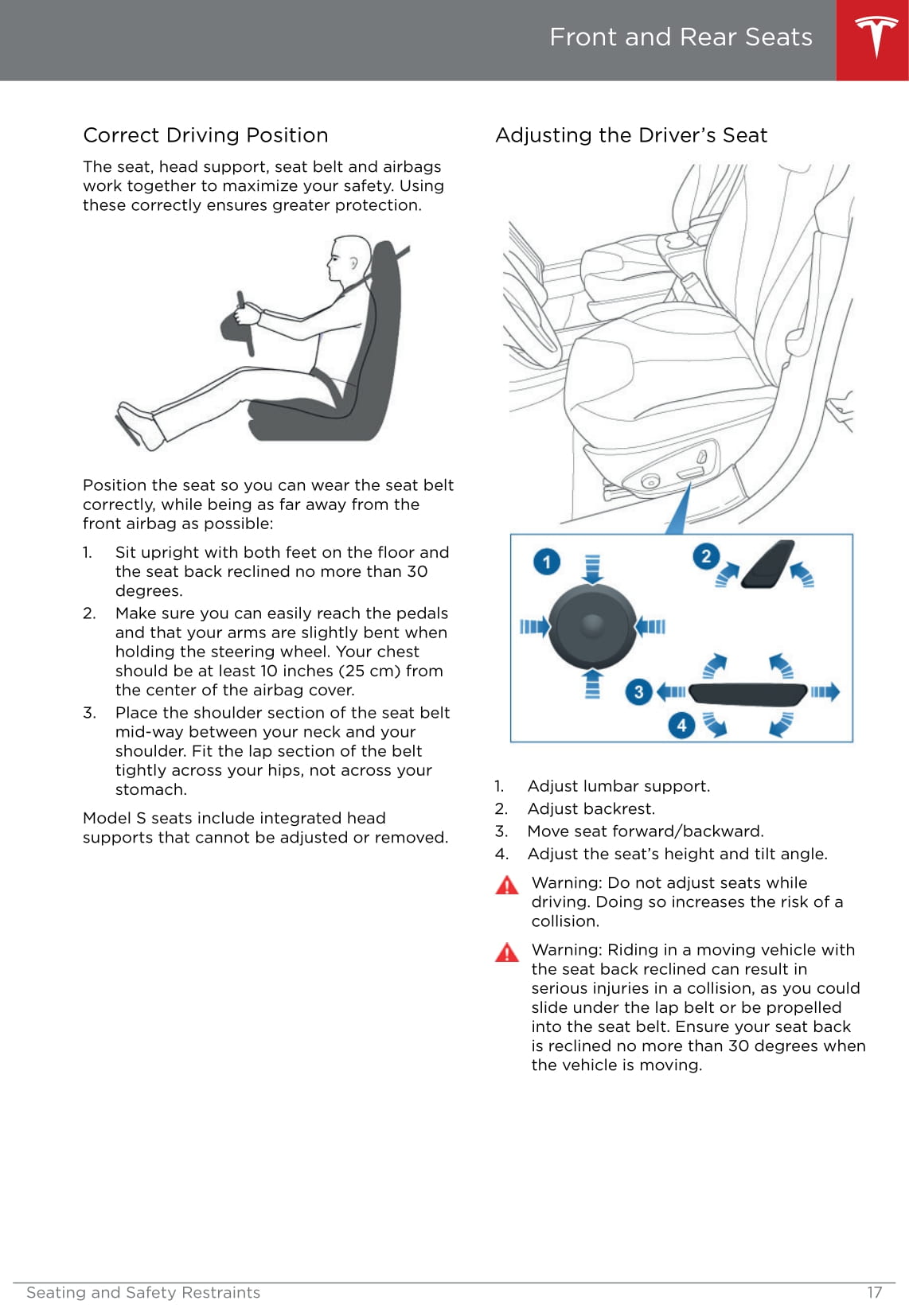 Front and Rear Seats

Correct Driving Position

The seat, head support, seat belt and airbags work together to maximize your safety. Using these correctly ensures greater protection.

Position the seat so you can wear the seat belt correctly, while being as far away from the front airbag as possible:

1. Sit upright with both feet on the floor and the seat back reclined no more than 30 degrees.
2. Make sure you can easily reach the pedals and that your arms are slightly bent when holding the steering wheel. Your chest should be at least 10 inches (25 cm) from the center of the airbag cover.
3. Place the shoulder section of the seat belt mid-way between your neck and your shoulder. Fit the lap section of the belt tightly across your hips, not across your stomach.

Model S seats include integrated head supports that cannot be adjusted or removed.

Adjusting the Driver's Seat

1
2
3
4

1. Adjust lumbar support.
2. Adjust backrest.
3. Move seat forward/backward.
4. Adjust the seat's height and tilt angle.

Warning: Do not adjust seats while driving. Doing so increases the risk of a collision.

Warning: Riding in a moving vehicle with the seat back reclined can result in serious injuries in a collision, as you could slide under the lap belt or be propelled into the seat belt. Ensure your seat back is reclined no more than 30 degrees when the vehicle is moving.

Seating and Safety Restraints 17