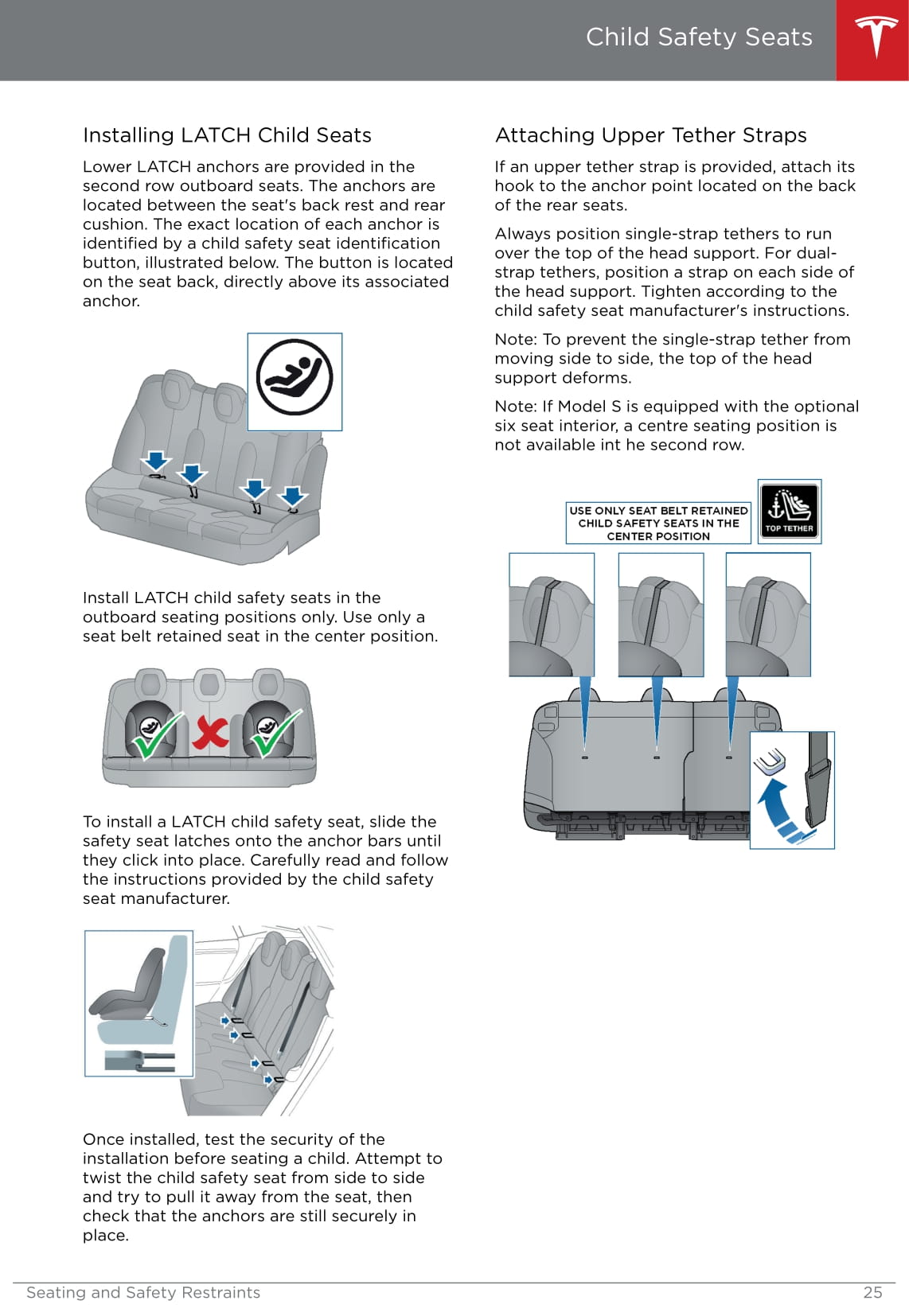 Child Safety Seats

Installing LATCH Child Seats

Lower LATCH anchors are provided in the second row outboard seats. The anchors are located between the seat's back rest and rear cushion. The exact location of each anchor is identified by a child safety seat identification button, illustrated below. The button is located on the seat back, directly above its associated anchor.

Install LATCH child safety seats in the outboard seating positions only. Use only a seat belt retained seat in the center position.

To install a LATCH child safety seat, slide the safety seat latches onto the anchor bars until they click into place. Carefully read and follow the instructions provided by the child safety seat manufacturer.

Once installed, test the security of the installation before seating a child. Attempt to twist the child safety seat from side to side and try to pull it away from the seat, then check that the anchors are still securely in place.

Attaching Upper Tether Straps

If an upper tether strap is provided, attach its hook to the anchor point located on the back of the rear seats.

Always position single-strap tethers to run over the top of the head support. For dual-strap tethers, position a strap on each side of the head support. Tighten according to the child safety seat manufacturer's instructions.

Note: To prevent the single-strap tether from moving side to side, the top of the head support deforms.

Note: If Model S is equipped with the optional six seat interior, a centre seating position is not available int he second row.

USE ONLY SEAT BELT RETAINED CHILD SAFETY SEATS IN THE CENTER POSITION

TOP TETHER

Seating and Safety Restraints 25