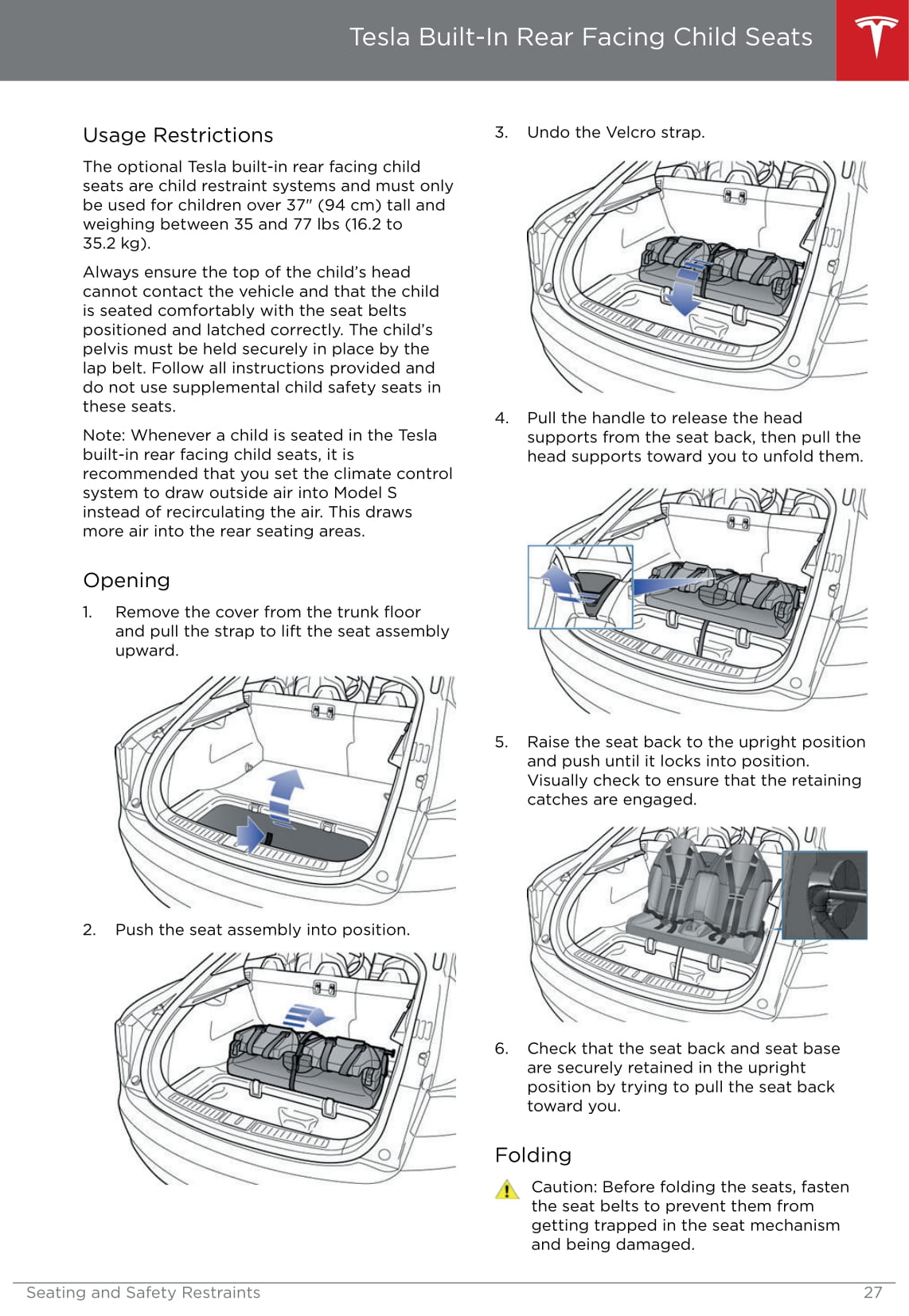 Tesla Built-In Rear Facing Child Seats

Usage Restrictions

The optional Tesla built-in rear facing child seats are child restraint systems and must only be used for children over 37" (94 cm) tall and weighing between 35 and 77 lbs (16.2 to 35.2 kg).

Always ensure the top of the child's head cannot contact the vehicle and that the child is seated comfortably with the seat belts positioned and latched correctly. The child's pelvis must be held securely in place by the lap belt. Follow all instructions provided and do not use supplemental child safety seats in these seats.

Note: Whenever a child is seated in the Tesla built-in rear facing child seats, it is recommended that you set the climate control system to draw outside air into Model S instead of recirculating the air. This draws more air into the rear seating areas.

Opening

1. Remove the cover from the trunk floor and pull the strap to lift the seat assembly upward.

2. Push the seat assembly into position.

3. Undo the Velcro strap.

4. Pull the handle to release the head supports from the seat back, then pull the head supports toward you to unfold them.

5. Raise the seat back to the upright position and push until it locks into position. Visually check to ensure that the retaining catches are engaged.

6. Check that the seat back and seat base are securely retained in the upright position by trying to pull the seat back toward you.

Folding

Caution: Before folding the seats, fasten the seat belts to prevent them from getting trapped in the seat mechanism and being damaged.

Seating and Safety Restraints 27