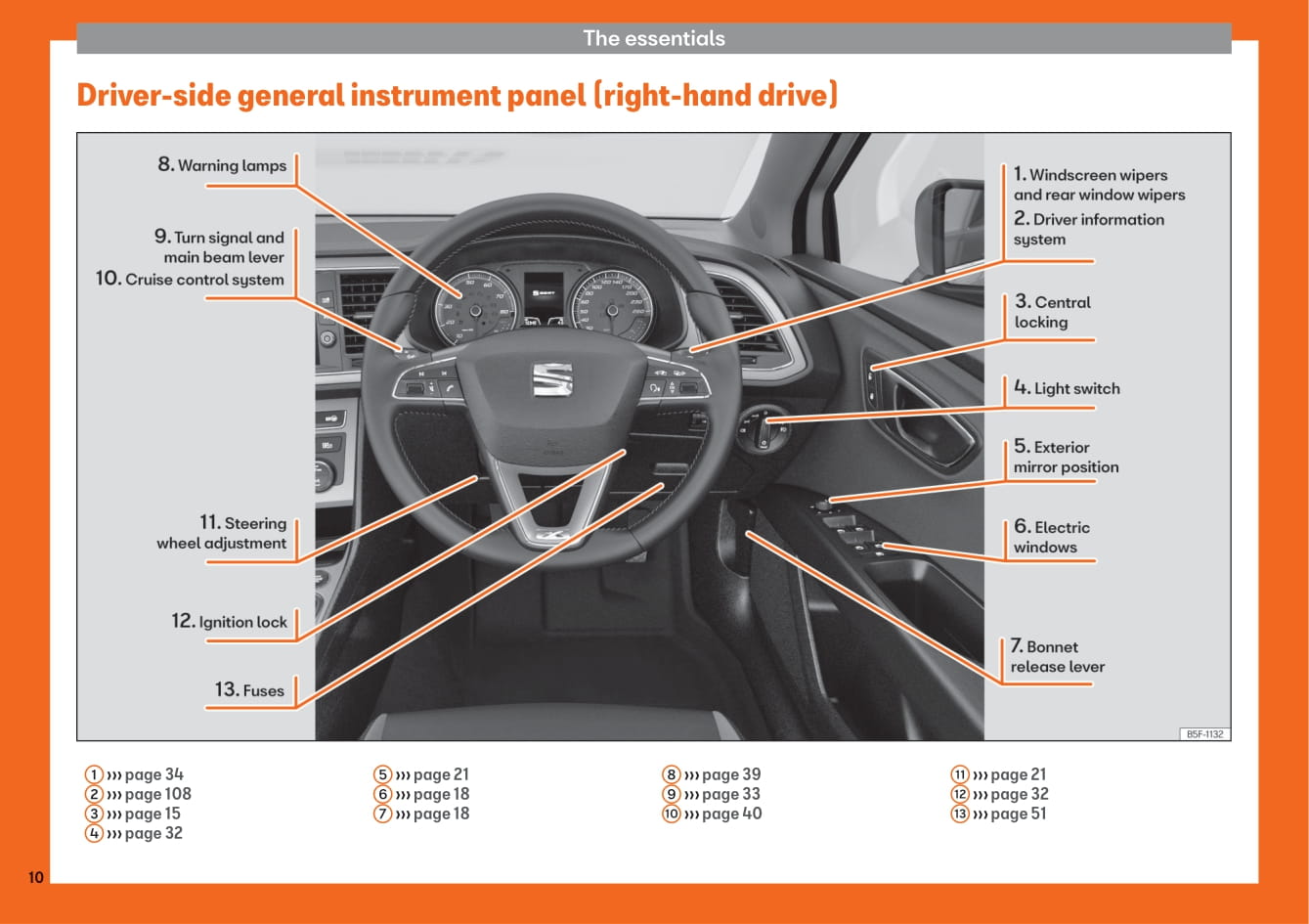 The essentials

Driver-side general instrument panel (right-hand drive)

8. Warning lamps

9. Turn signal and main beam lever

10. Cruise control system

11. Steering wheel adjustment

12. Ignition lock

13. Fuses

1. Windscreen wipers and rear window wipers

2. Driver information system

3. Central locking

4. Light switch

5. Exterior mirror position

6. Electric windows

7. Bonnet release lever

B5F-1132

1 ››› page 34
2 ››› page 108
3 ››› page 15
4 ››› page 32

5 ››› page 21
6 ››› page 18
7 ››› page 18

8 ››› page 39
9 ››› page 33
10 ››› page 40

11 ››› page 21
12 ››› page 32
13 ››› page 51

10