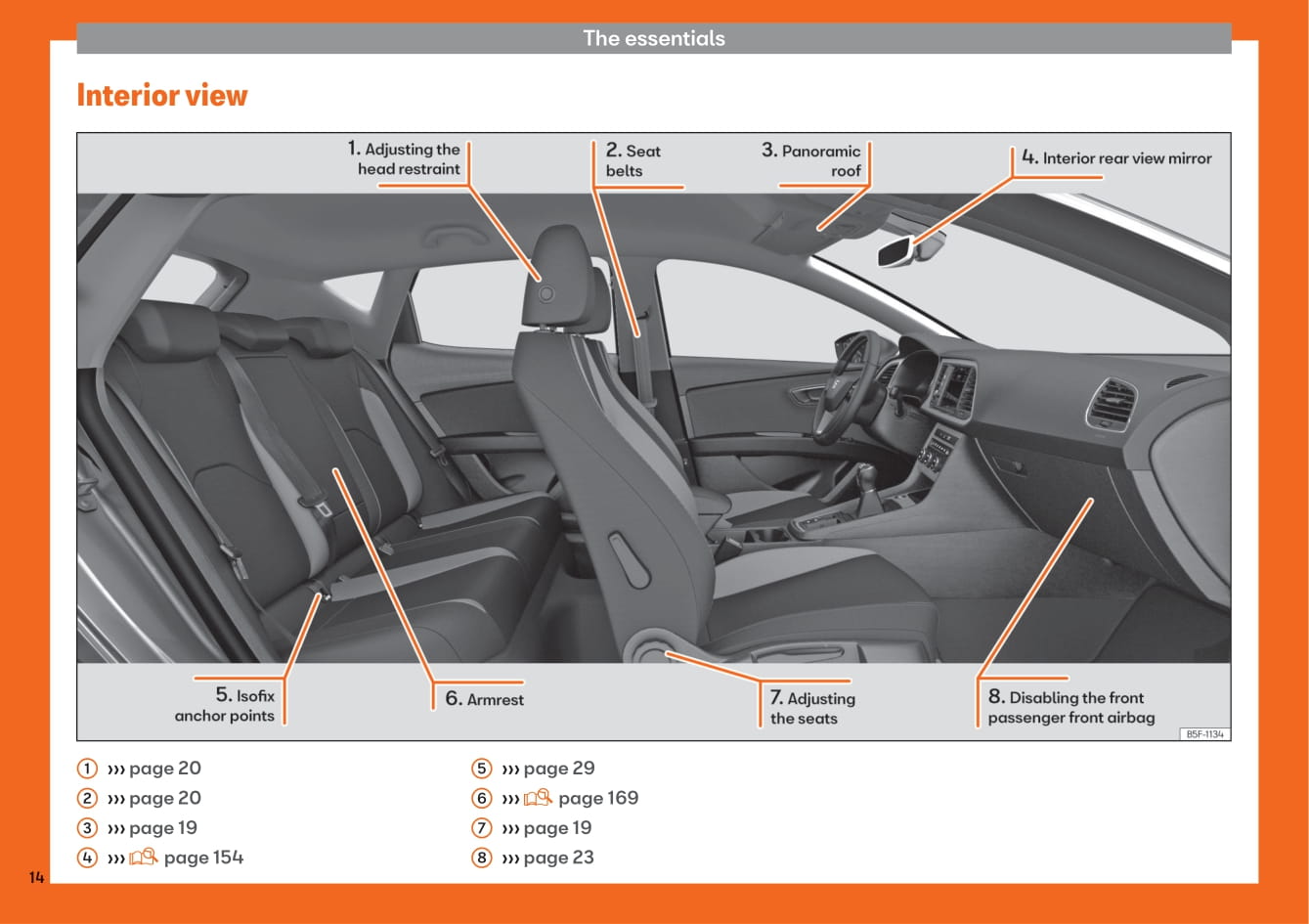 The essentials

Interior view

1. Adjusting the head restraint

2. Seat belts

3. Panoramic roof

4. Interior rear view mirror

5. Isofix anchor points

6. Armrest

7. Adjusting the seats

8. Disabling the front passenger front airbag

B5F-1134

① ››› page 20
② ››› page 20
③ ››› page 19
④ ››› page 154

⑤ ››› page 29
⑥ ››› page 169
⑦ ››› page 19
⑧ ››› page 23

14