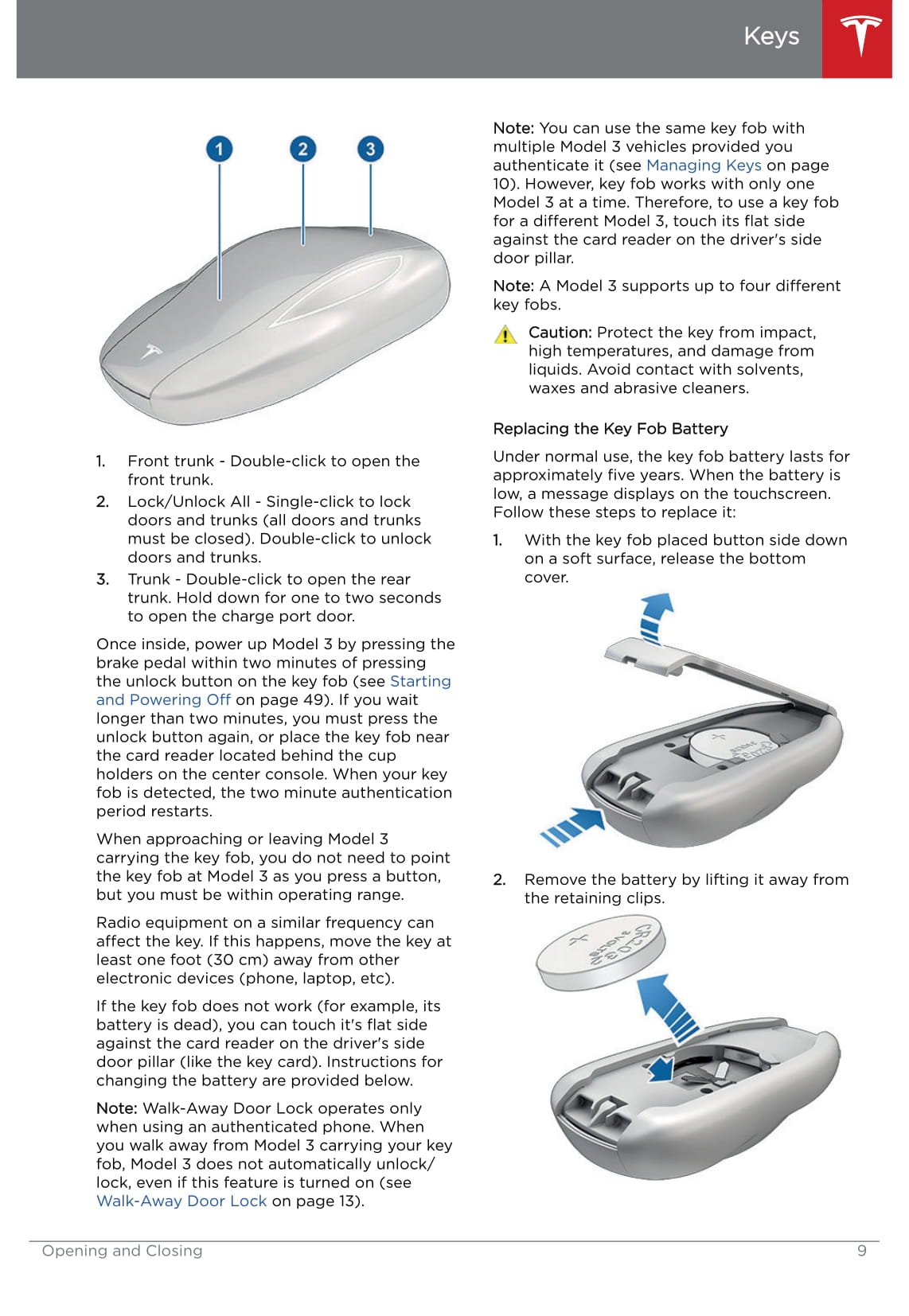 Keys

1
2
3

1. Front trunk - Double-click to open the front trunk.
2. Lock/Unlock All - Single-click to lock doors and trunks (all doors and trunks must be closed). Double-click to unlock doors and trunks.
3. Trunk - Double-click to open the rear trunk. Hold down for one to two seconds to open the charge port door.

Once inside, power up Model 3 by pressing the brake pedal within two minutes of pressing the unlock button on the key fob (see Starting and Powering Off on page 49). If you wait longer than two minutes, you must press the unlock button again, or place the key fob near the card reader located behind the cup holders on the center console. When your key fob is detected, the two minute authentication period restarts.

When approaching or leaving Model 3 carrying the key fob, you do not need to point the key fob at Model 3 as you press a button, but you must be within operating range.

Radio equipment on a similar frequency can affect the key. If this happens, move the key at least one foot (30 cm) away from other electronic devices (phone, laptop, etc).

If the key fob does not work (for example, its battery is dead), you can touch it's flat side against the card reader on the driver's side door pillar (like the key card). Instructions for changing the battery are provided below.

Note: Walk-Away Door Lock operates only when using an authenticated phone. When you walk away from Model 3 carrying your key fob, Model 3 does not automatically unlock/lock, even if this feature is turned on (see Walk-Away Door Lock on page 13).

Note: You can use the same key fob with multiple Model 3 vehicles provided you authenticate it (see Managing Keys on page 10). However, key fob works with only one Model 3 at a time. Therefore, to use a key fob for a different Model 3, touch its flat side against the card reader on the driver's side door pillar.

Note: A Model 3 supports up to four different key fobs.

Caution: Protect the key from impact, high temperatures, and damage from liquids. Avoid contact with solvents, waxes and abrasive cleaners.

Replacing the Key Fob Battery

Under normal use, the key fob battery lasts for approximately five years. When the battery is low, a message displays on the touchscreen. Follow these steps to replace it:

1. With the key fob placed button side down on a soft surface, release the bottom cover.

2. Remove the battery by lifting it away from the retaining clips.

Opening and Closing 9