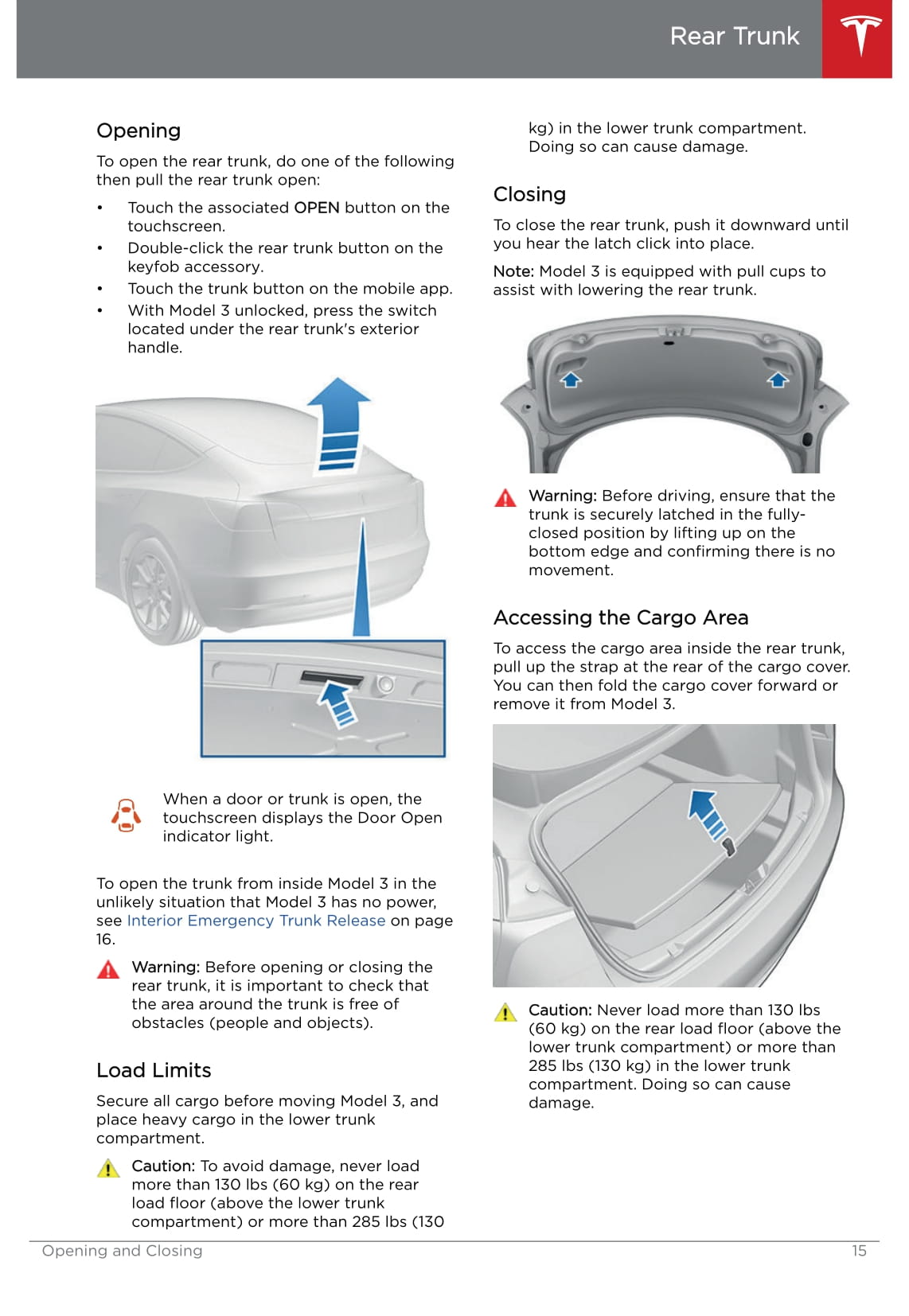 Rear Trunk

Opening

To open the rear trunk, do one of the following then pull the rear trunk open:

• Touch the associated OPEN button on the touchscreen.
• Double-click the rear trunk button on the keyfob accessory.
• Touch the trunk button on the mobile app.
• With Model 3 unlocked, press the switch located under the rear trunk's exterior handle.

When a door or trunk is open, the touchscreen displays the Door Open indicator light.

To open the trunk from inside Model 3 in the unlikely situation that Model 3 has no power, see Interior Emergency Trunk Release on page 16.

Warning: Before opening or closing the rear trunk, it is important to check that the area around the trunk is free of obstacles (people and objects).

Load Limits

Secure all cargo before moving Model 3, and place heavy cargo in the lower trunk compartment.

Caution: To avoid damage, never load more than 130 lbs (60 kg) on the rear load floor (above the lower trunk compartment) or more than 285 lbs (130 kg) in the lower trunk compartment. Doing so can cause damage.

Closing

To close the rear trunk, push it downward until you hear the latch click into place.

Note: Model 3 is equipped with pull cups to assist with lowering the rear trunk.

Warning: Before driving, ensure that the trunk is securely latched in the fully-closed position by lifting up on the bottom edge and confirming there is no movement.

Accessing the Cargo Area

To access the cargo area inside the rear trunk, pull up the strap at the rear of the cargo cover. You can then fold the cargo cover forward or remove it from Model 3.

Caution: Never load more than 130 lbs (60 kg) on the rear load floor (above the lower trunk compartment) or more than 285 lbs (130 kg) in the lower trunk compartment. Doing so can cause damage.

Opening and Closing 15