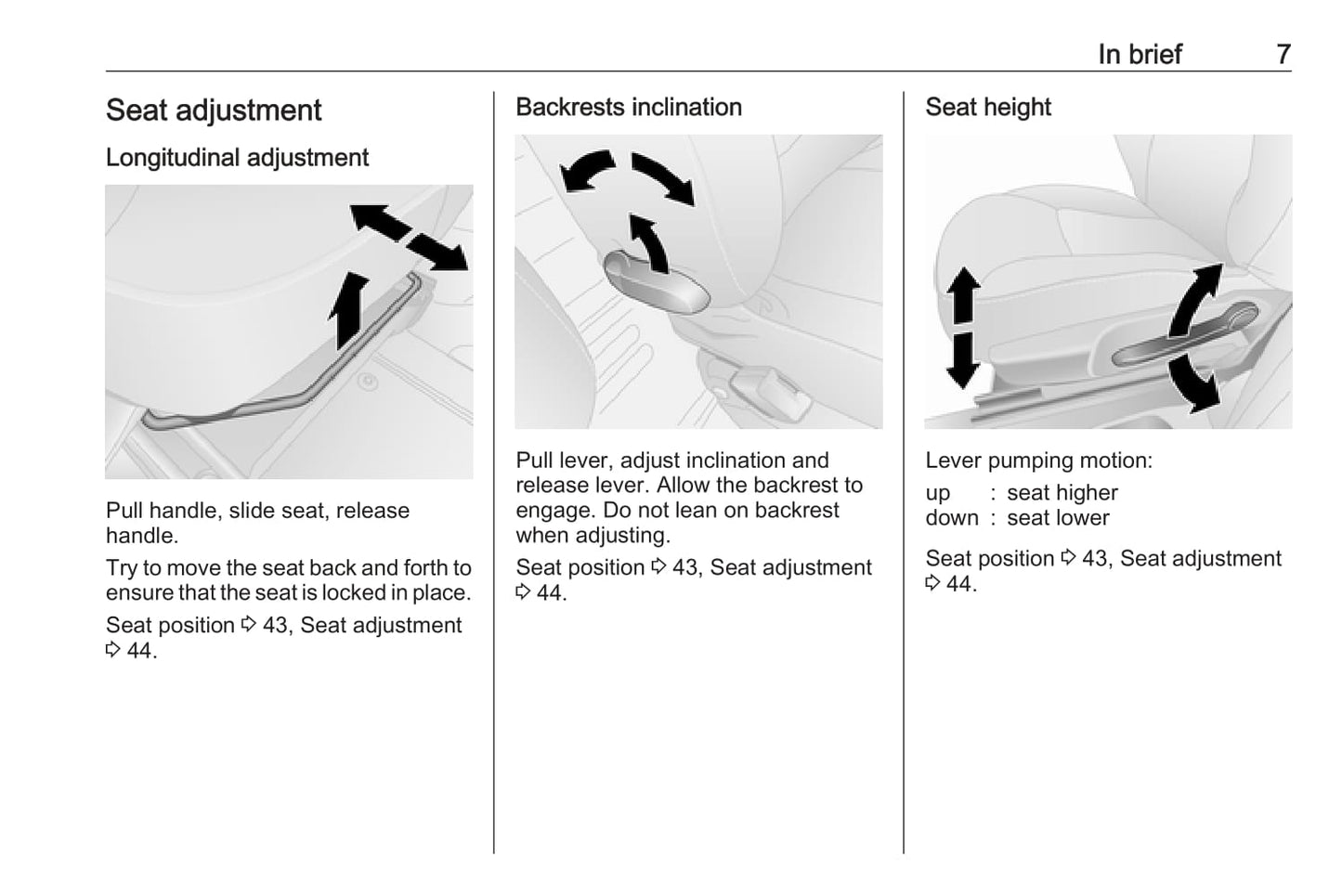 In brief 7

Seat adjustment

Longitudinal adjustment

Pull handle, slide seat, release handle.

Try to move the seat back and forth to ensure that the seat is locked in place.

Seat position ⇨ 43, Seat adjustment ⇨ 44.

Backrests inclination

Pull lever, adjust inclination and release lever. Allow the backrest to engage. Do not lean on backrest when adjusting.

Seat position ⇨ 43, Seat adjustment ⇨ 44.

Seat height

Lever pumping motion:

up : seat higher
down : seat lower

Seat position ⇨ 43, Seat adjustment ⇨ 44.