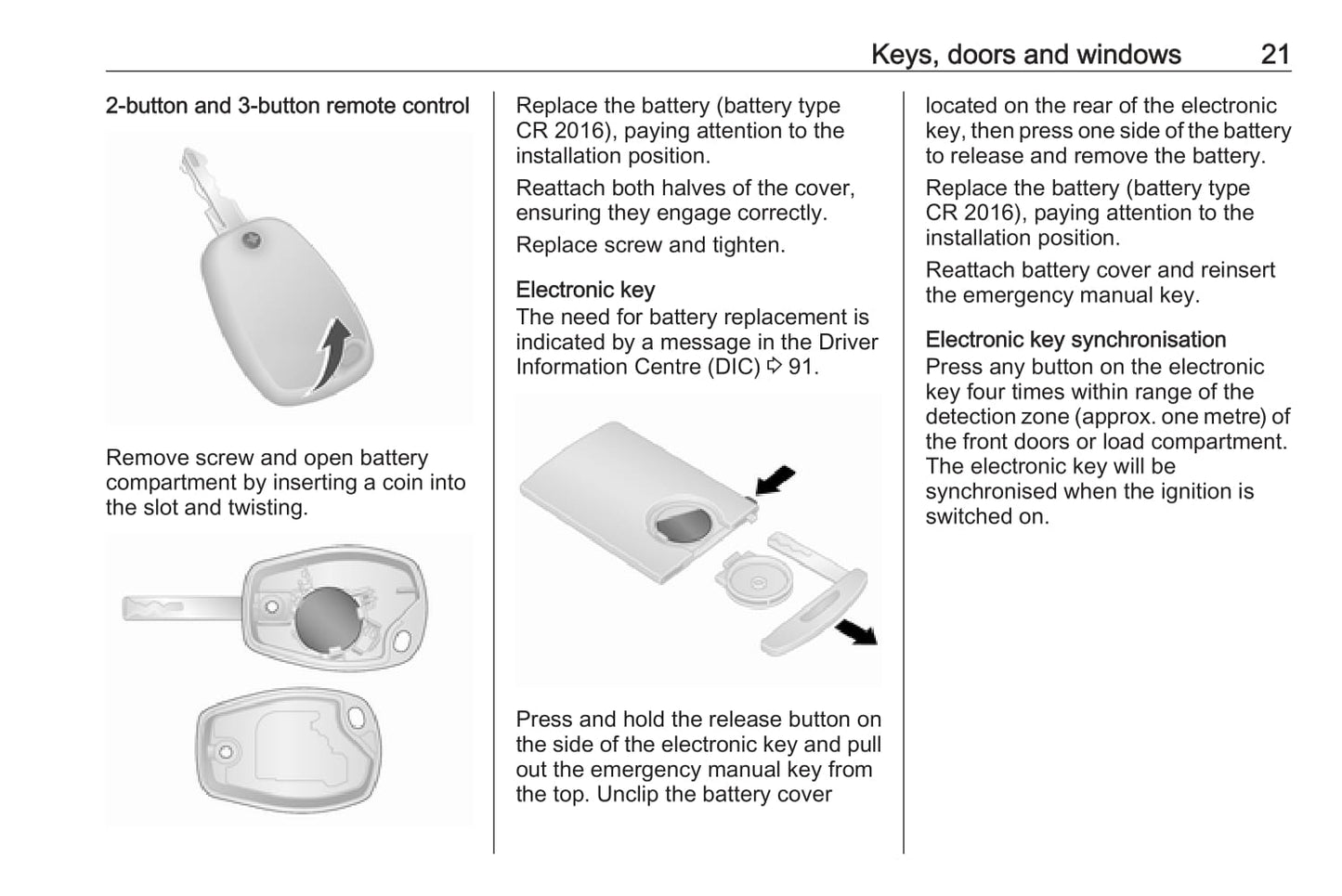 Keys, doors and windows 21

2-button and 3-button remote control

Remove screw and open battery compartment by inserting a coin into the slot and twisting.

Replace the battery (battery type CR 2016), paying attention to the installation position.

Reattach both halves of the cover, ensuring they engage correctly.

Replace screw and tighten.

Electronic key
The need for battery replacement is indicated by a message in the Driver Information Centre (DIC) ⇨ 91.

Press and hold the release button on the side of the electronic key and pull out the emergency manual key from the top. Unclip the battery cover located on the rear of the electronic key, then press one side of the battery to release and remove the battery.

Replace the battery (battery type CR 2016), paying attention to the installation position.

Reattach battery cover and reinsert the emergency manual key.

Electronic key synchronisation
Press any button on the electronic key four times within range of the detection zone (approx. one metre) of the front doors or load compartment. The electronic key will be synchronised when the ignition is switched on.